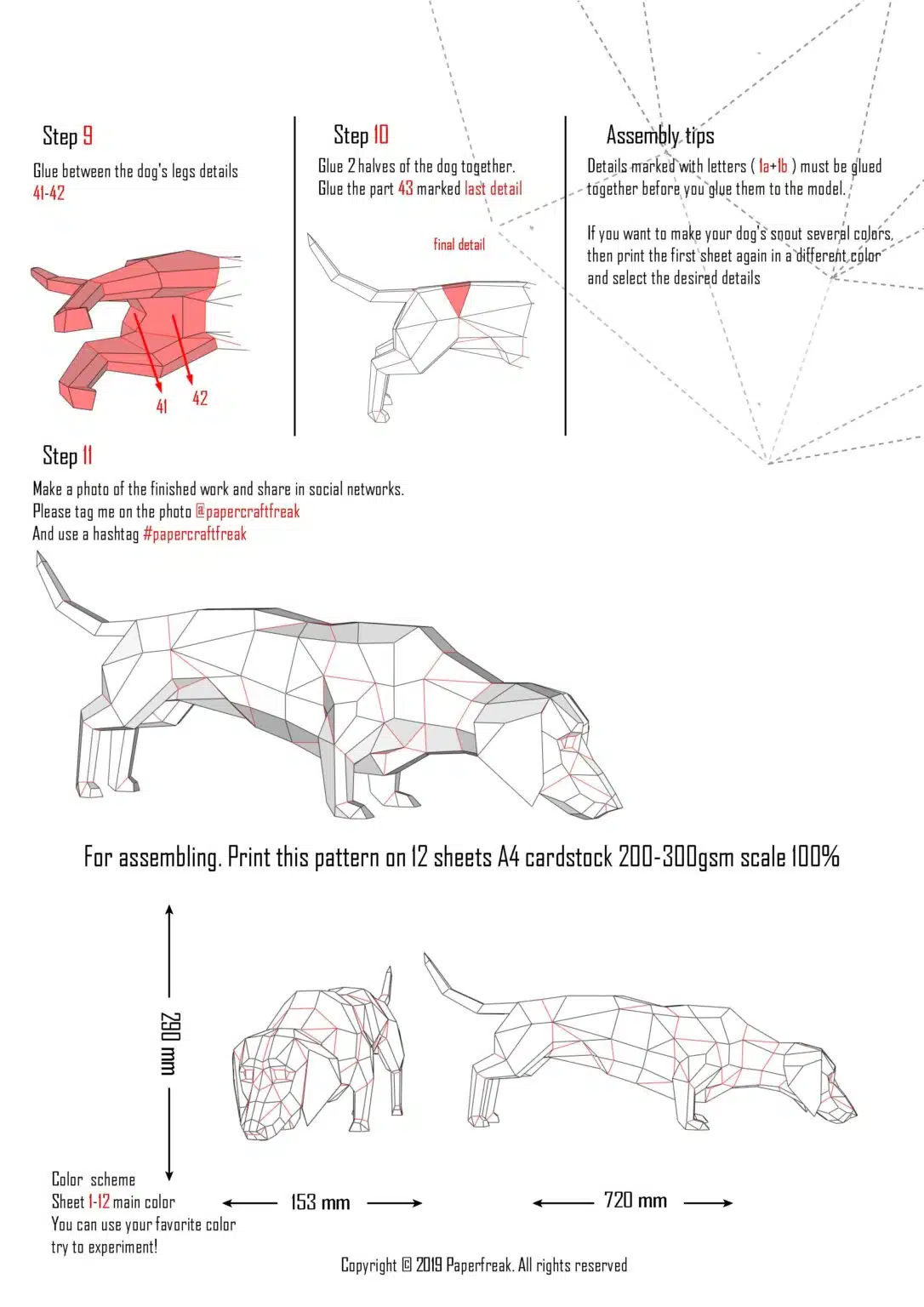 Step 9

Glue between the dog's legs details 41-42

41
42

Step 10

Glue 2 halves of the dog together.
Glue the part 43 marked last detail

final detail

Assembly tips

Details marked with letters ( 1a+1b ) must be glued together before you glue them to the model.

If you want to make your dog's snout several colors, then print the first sheet again in a different color and select the desired details

Step 11

Make a photo of the finished work and share in social networks.
Please tag me on the photo @papercraftfreak
And use a hashtag #papercraftfreak

For assembling. Print this pattern on 12 sheets A4 cardstock 200-300gsm scale 100%

290 mm

153 mm

720 mm

Color scheme
Sheet 1-12 main color
You can use your favorite color
try to experiment!

Copyright © 2019 Paperfreak. All rights reserved