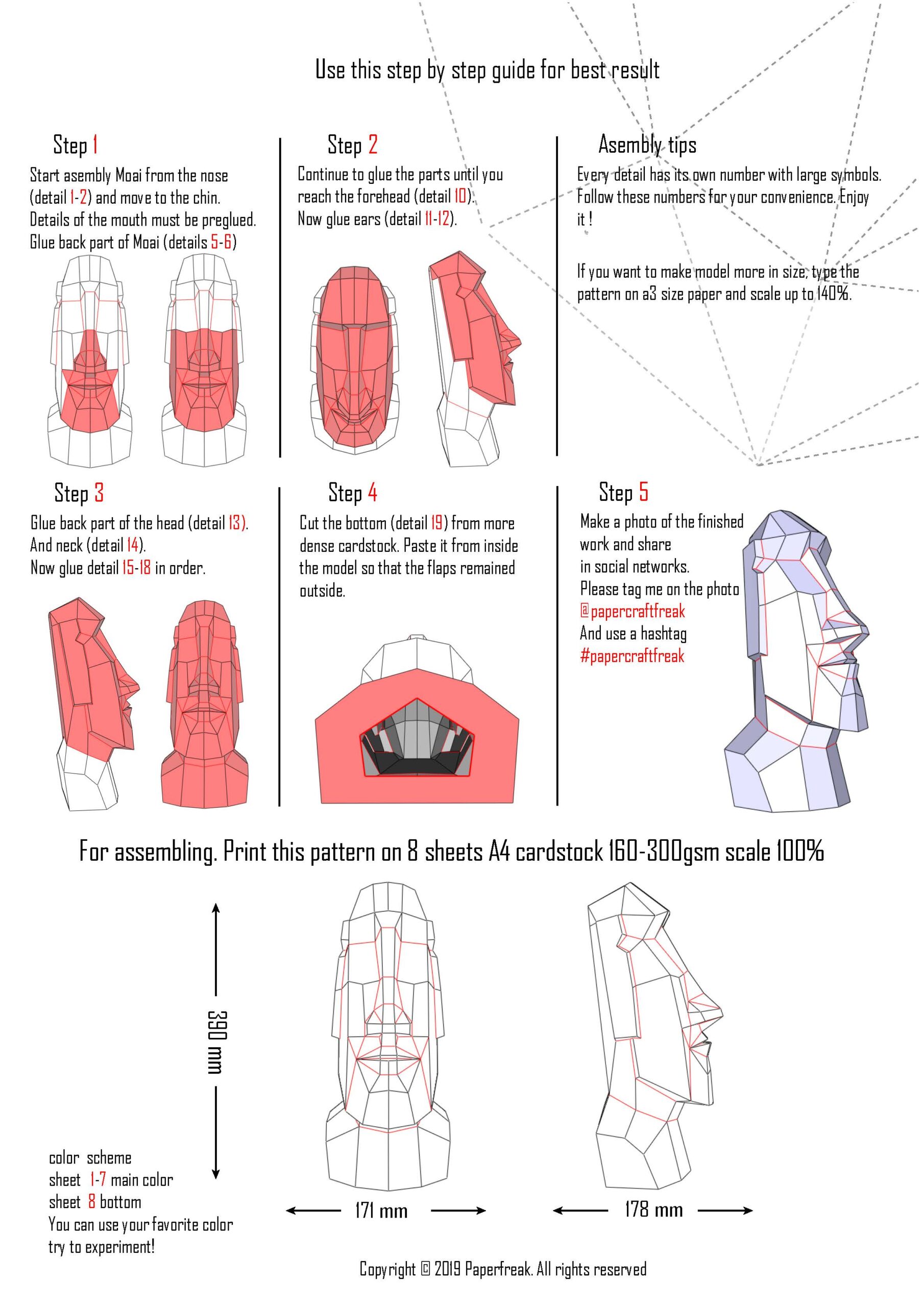 Use this step by step guide for best result

Step 1

Start asembly Moai from the nose (detail 1-2) and move to the chin. Details of the mouth must be preglued. Glue back part of Moai (details 5-6)

Step 2

Continue to glue the parts until you reach the forehead (detail 10). Now glue ears (detail 11-12).

Asembly tips

Every detail has its own number with large symbols. Follow these numbers for your convenience. Enjoy it !

If you want to make model more in size, type the pattern on a3 size paper and scale up to 140%.

Step 3

Glue back part of the head (detail 13). And neck (detail 14). Now glue detail 15-18 in order.

Step 4

Cut the bottom (detail 19) from more dense cardstock. Paste it from inside the model so that the flaps remained outside.

Step 5

Make a photo of the finished work and share in social networks. Please tag me on the photo @papercraftfreak And use a hashtag #papercraftfreak

For assembling. Print this pattern on 8 sheets A4 cardstock 160-300gsm scale 100%

390 mm

171 mm

178 mm

color scheme
sheet 1-7 main color
sheet 8 bottom
You can use your favorite color try to experiment!

Copyright © 2019 Paperfreak. All rights reserved