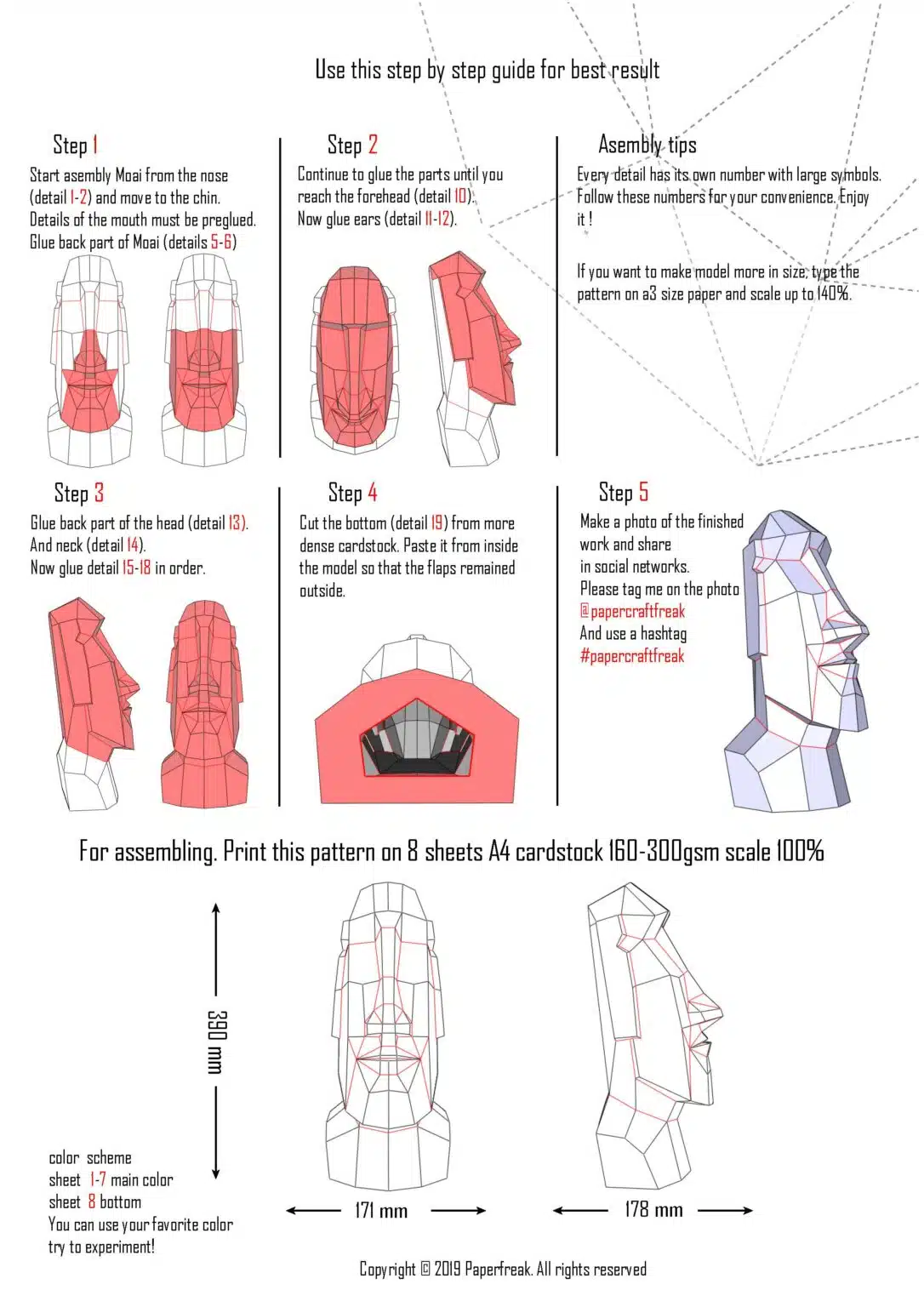 Use this step by step guide for best result

Step 1
Start asembly Moai from the nose (detail 1-2) and move to the chin. Details of the mouth must be preglued. Glue back part of Moai (details 5-6)

Step 2
Continue to glue the parts until you reach the forehead (detail 10). Now glue ears (detail 11-12).

Asembly tips
Every detail has its own number with large symbols. Follow these numbers for your convenience. Enjoy it !

If you want to make model more in size, type the pattern on a3 size paper and scale up to 140%.

Step 3
Glue back part of the head (detail 13). And neck (detail 14). Now glue detail 15-18 in order.

Step 4
Cut the bottom (detail 19) from more dense cardstock. Paste it from inside the model so that the flaps remained outside.

Step 5
Make a photo of the finished work and share in social networks. Please tag me on the photo @papercraftfreak And use a hashtag #papercraftfreak

For assembling. Print this pattern on 8 sheets A4 cardstock 160-300gsm scale 100%

390 mm

171 mm

178 mm

color scheme
sheet 1-7 main color
sheet 8 bottom
You can use your favorite color try to experiment!

Copyright © 2019 Paperfreak. All rights reserved