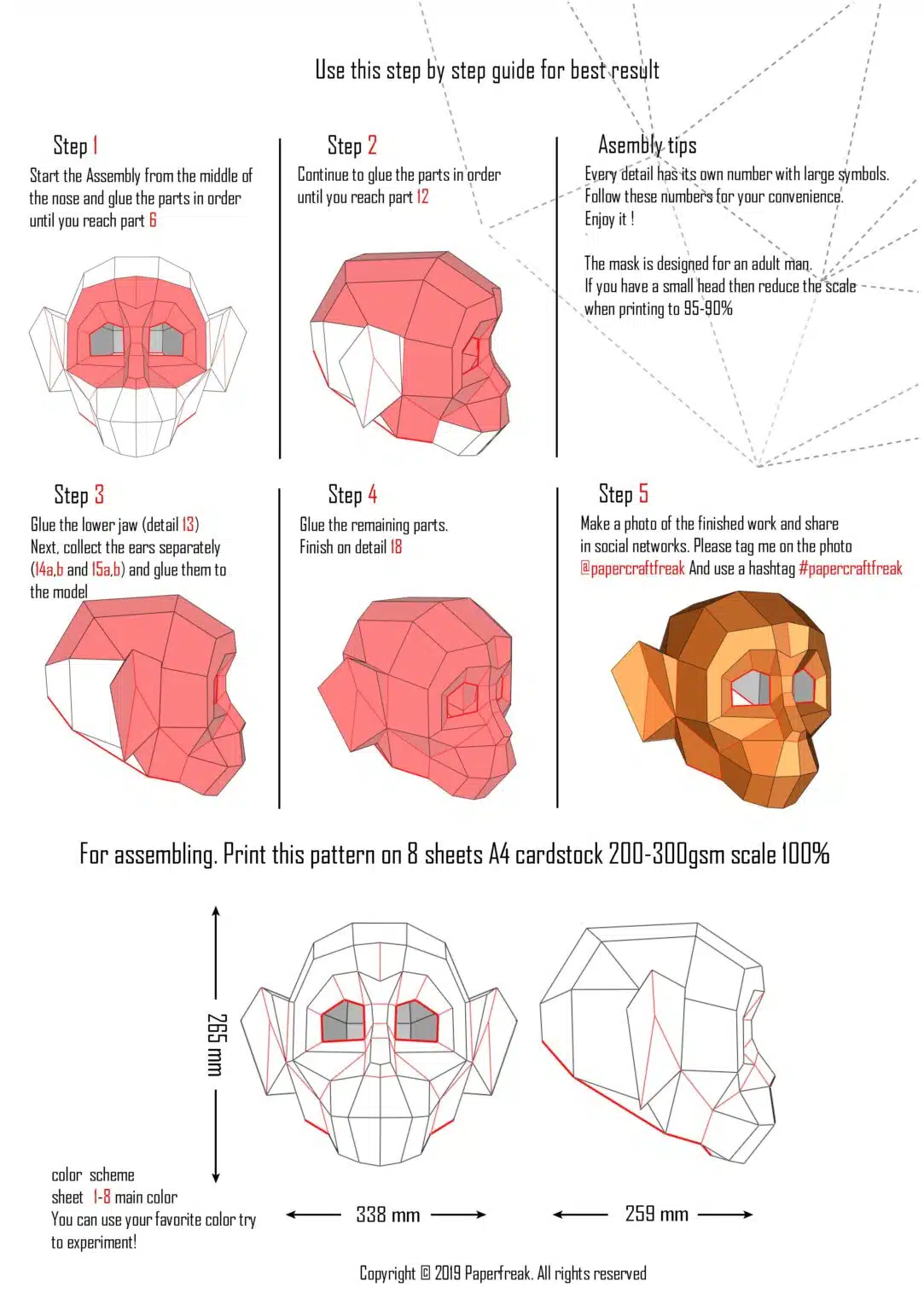 Use this step by step guide for best result

Step 1
Start the Assembly from the middle of the nose and glue the parts in order until you reach part 6

Step 2
Continue to glue the parts in order until you reach part 12

Asembly tips
Every detail has its own number with large symbols. Follow these numbers for your convenience. Enjoy it !

The mask is designed for an adult man. If you have a small head then reduce the scale when printing to 95-90%

Step 3
Glue the lower jaw (detail 13)
Next, collect the ears separately (14a,b and 15a,b) and glue them to the model

Step 4
Glue the remaining parts.
Finish on detail 18

Step 5
Make a photo of the finished work and share in social networks. Please tag me on the photo @papercraftfreak And use a hashtag #papercraftfreak

For assembling. Print this pattern on 8 sheets A4 cardstock 200-300gsm scale 100%

265 mm

338 mm

259 mm

color scheme
sheet 1-8 main color
You can use your favorite color try to experiment!

Copyright © 2019 Paperfreak. All rights reserved