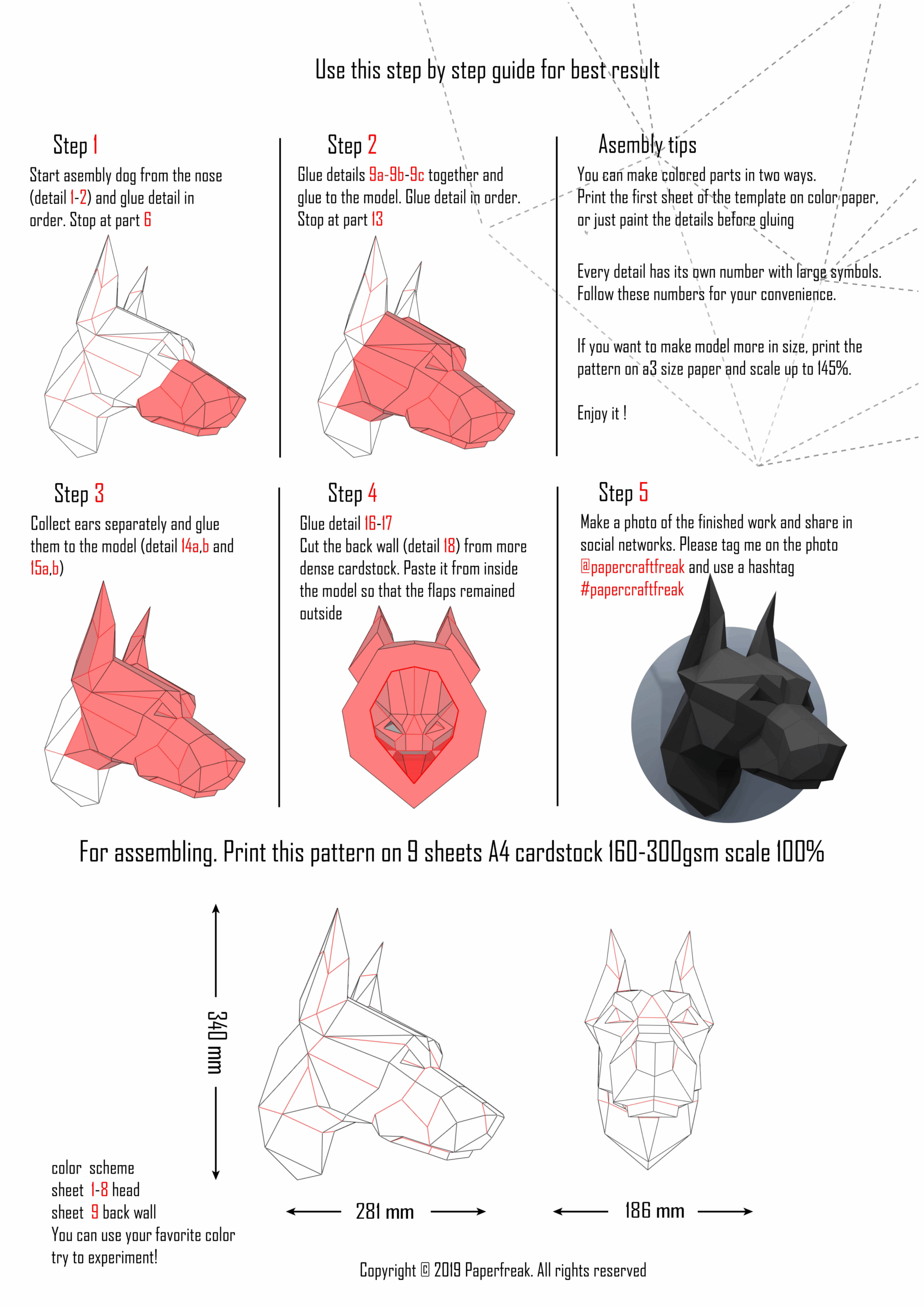 Use this step by step guide for best result

Step 1

Start asembly dog from the nose (detail 1-2) and glue detail in order. Stop at part 6

Step 2

Glue details 9a-9b-9c together and glue to the model. Glue detail in order. Stop at part 13

Asembly tips

You can make colored parts in two ways. Print the first sheet of the template on color paper, or just paint the details before gluing

Every detail has its own number with large symbols. Follow these numbers for your convenience.

If you want to make model more in size, print the pattern on a3 size paper and scale up to 145%.

Enjoy it !

Step 3

Collect ears separately and glue them to the model (detail 14a,b and 15a,b)

Step 4

Glue detail 16-17
Cut the back wall (detail 18) from more dense cardstock. Paste it from inside the model so that the flaps remained outside

Step 5

Make a photo of the finished work and share in social networks. Please tag me on the photo @papercraftfreak and use a hashtag #papercraftfreak

For assembling. Print this pattern on 9 sheets A4 cardstock 160-300gsm scale 100%

340 mm

281 mm

186 mm

color scheme
sheet 1-8 head
sheet 9 back wall
You can use your favorite color
try to experiment!

Copyright © 2019 Paperfreak. All rights reserved