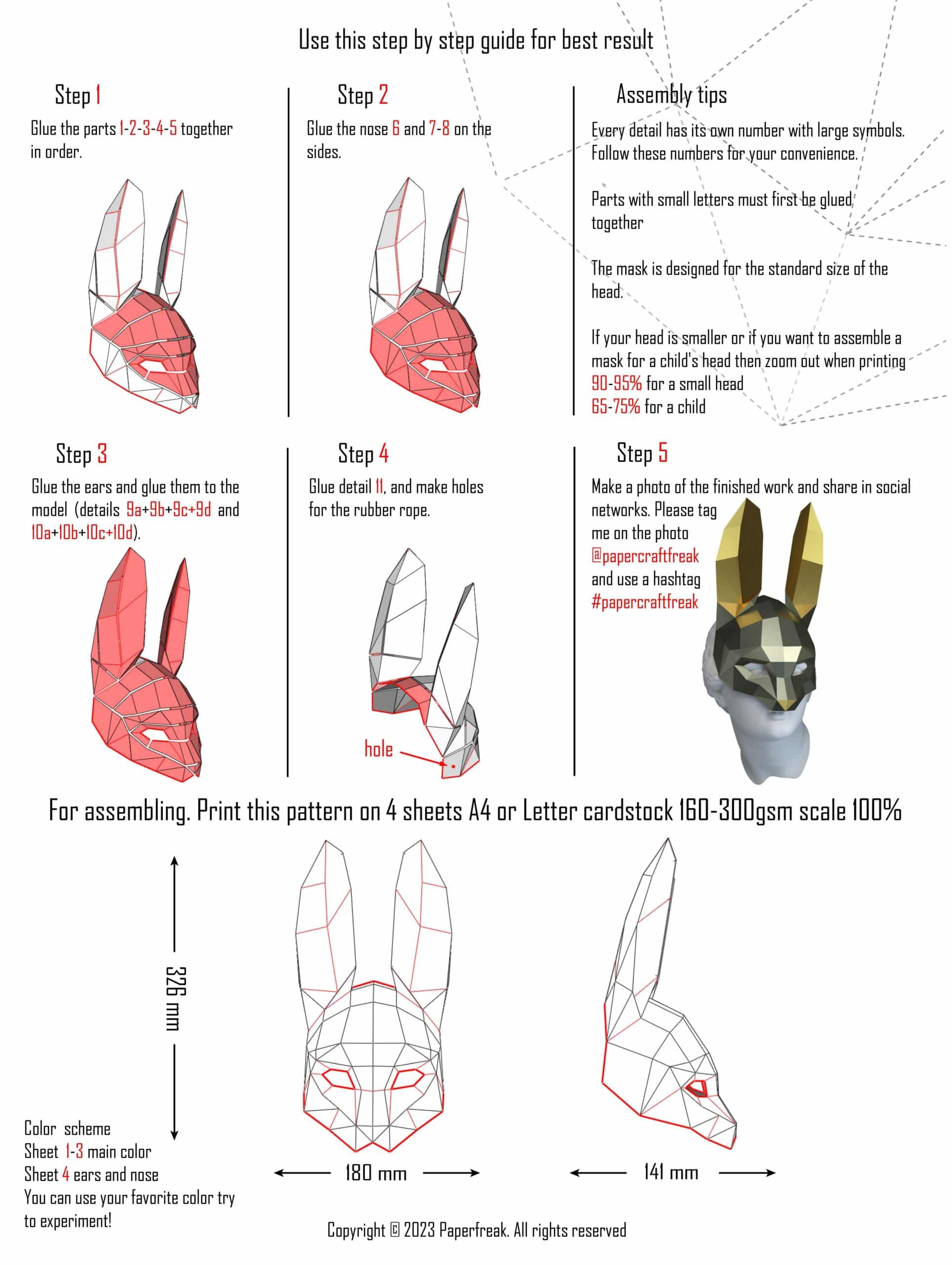 Use this step by step guide for best result

Step 1

Glue the parts 1-2-3-4-5 together in order.

Step 2

Glue the nose 6 and 7-8 on the sides.

Assembly tips

Every detail has its own number with large symbols. Follow these numbers for your convenience.

Parts with small letters must first be glued together

The mask is designed for the standard size of the head.

If your head is smaller or if you want to assemble a mask for a child's head then zoom out when printing
90-95% for a small head
65-75% for a child

Step 3

Glue the ears and glue them to the model (details 9a+9b+9c+9d and 10a+10b+10c+10d).

Step 4

Glue detail 11, and make holes for the rubber rope.

hole

Step 5

Make a photo of the finished work and share in social networks. Please tag me on the photo @papercraftfreak and use a hashtag #papercraftfreak

For assembling. Print this pattern on 4 sheets A4 or Letter cardstock 160-300gsm scale 100%

326 mm

180 mm

141 mm

Color scheme
Sheet 1-3 main color
Sheet 4 ears and nose
You can use your favorite color try to experiment!

Copyright © 2023 Paperfreak. All rights reserved