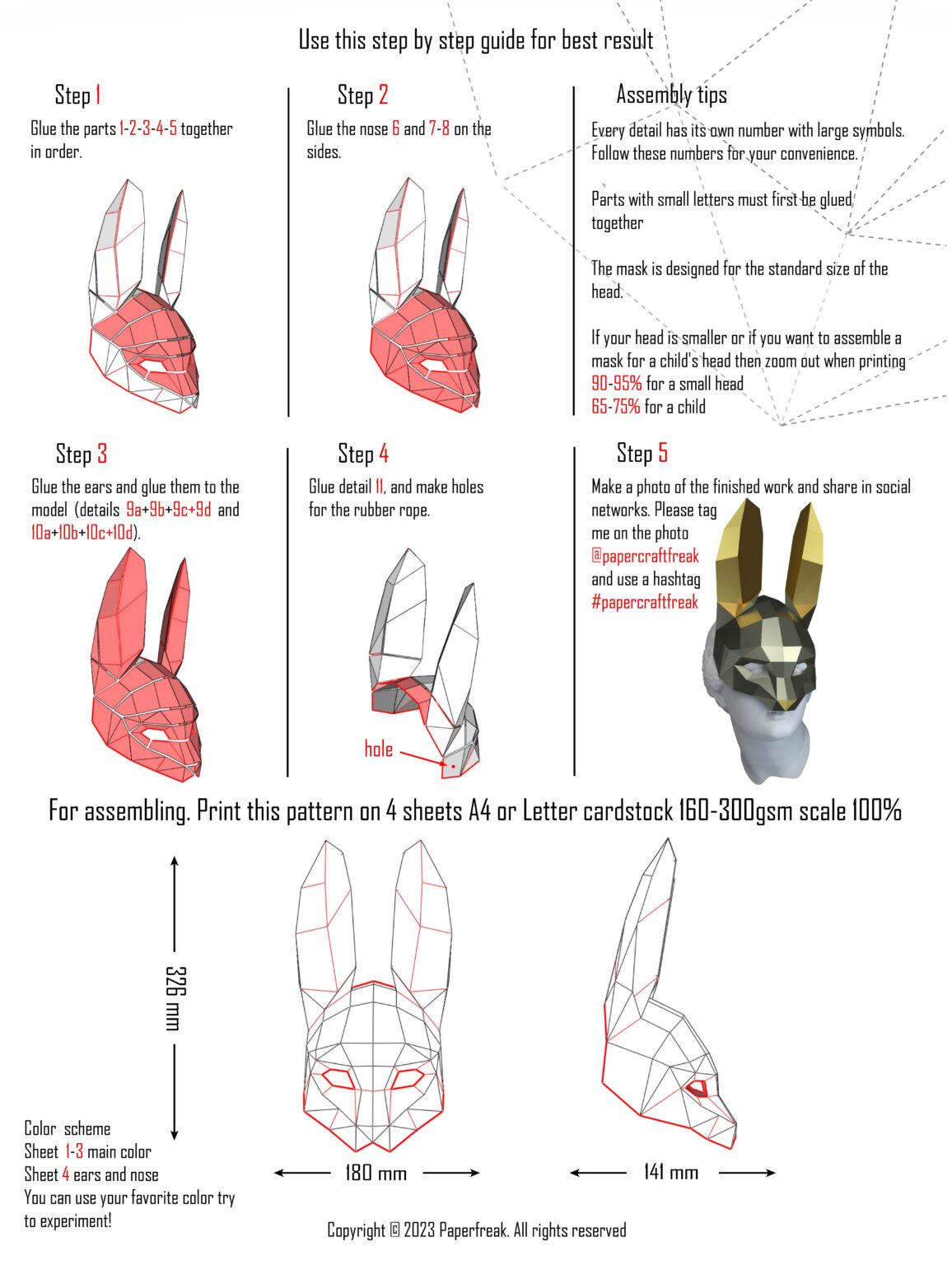 Use this step by step guide for best result

Step 1
Glue the parts 1-2-3-4-5 together in order.

Step 2
Glue the nose 6 and 7-8 on the sides.

Assembly tips
Every detail has its own number with large symbols. Follow these numbers for your convenience.

Parts with small letters must first be glued together

The mask is designed for the standard size of the head.

If your head is smaller or if you want to assemble a mask for a child's head then zoom out when printing
90-95% for a small head
65-75% for a child

Step 3
Glue the ears and glue them to the model (details 9a+9b+9c+9d and 10a+10b+10c+10d).

Step 4
Glue detail 11, and make holes for the rubber rope.

hole

Step 5
Make a photo of the finished work and share in social networks. Please tag me on the photo
@papercraftfreak
and use a hashtag
#papercraftfreak

For assembling. Print this pattern on 4 sheets A4 or Letter cardstock 160-300gsm scale 100%

326 mm

180 mm

141 mm

Color scheme
Sheet 1-3 main color
Sheet 4 ears and nose
You can use your favorite color try to experiment!

Copyright © 2023 Paperfreak. All rights reserved