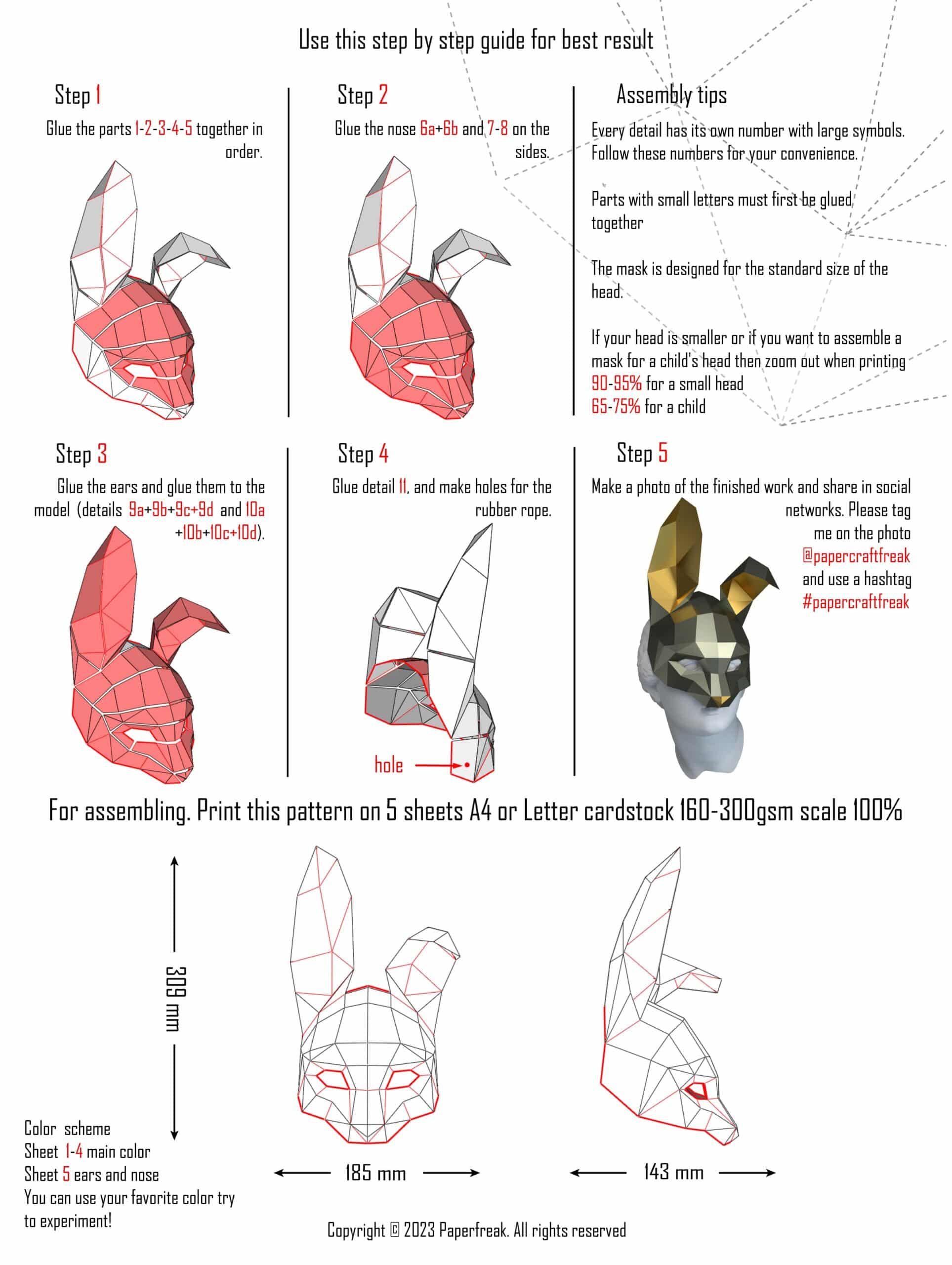 Use this step by step guide for best result

Step 1

Glue the parts 1-2-3-4-5 together in order.

Step 2

Glue the nose 6a+6b and 7-8 on the sides.

Assembly tips

Every detail has its own number with large symbols. Follow these numbers for your convenience.

Parts with small letters must first be glued together

The mask is designed for the standard size of the head.

If your head is smaller or if you want to assemble a mask for a child's head then zoom out when printing
90-95% for a small head
65-75% for a child

Step 3

Glue the ears and glue them to the model (details 9a+9b+9c+9d and 10a +10b+10c+10d).

Step 4

Glue detail 11, and make holes for the rubber rope.

hole

Step 5

Make a photo of the finished work and share in social networks. Please tag me on the photo @papercraftfreak and use a hashtag #papercraftfreak

For assembling. Print this pattern on 5 sheets A4 or Letter cardstock 160-300gsm scale 100%

309 mm

185 mm

143 mm

Color scheme
Sheet 1-4 main color
Sheet 5 ears and nose
You can use your favorite color try to experiment!

Copyright © 2023 Paperfreak. All rights reserved