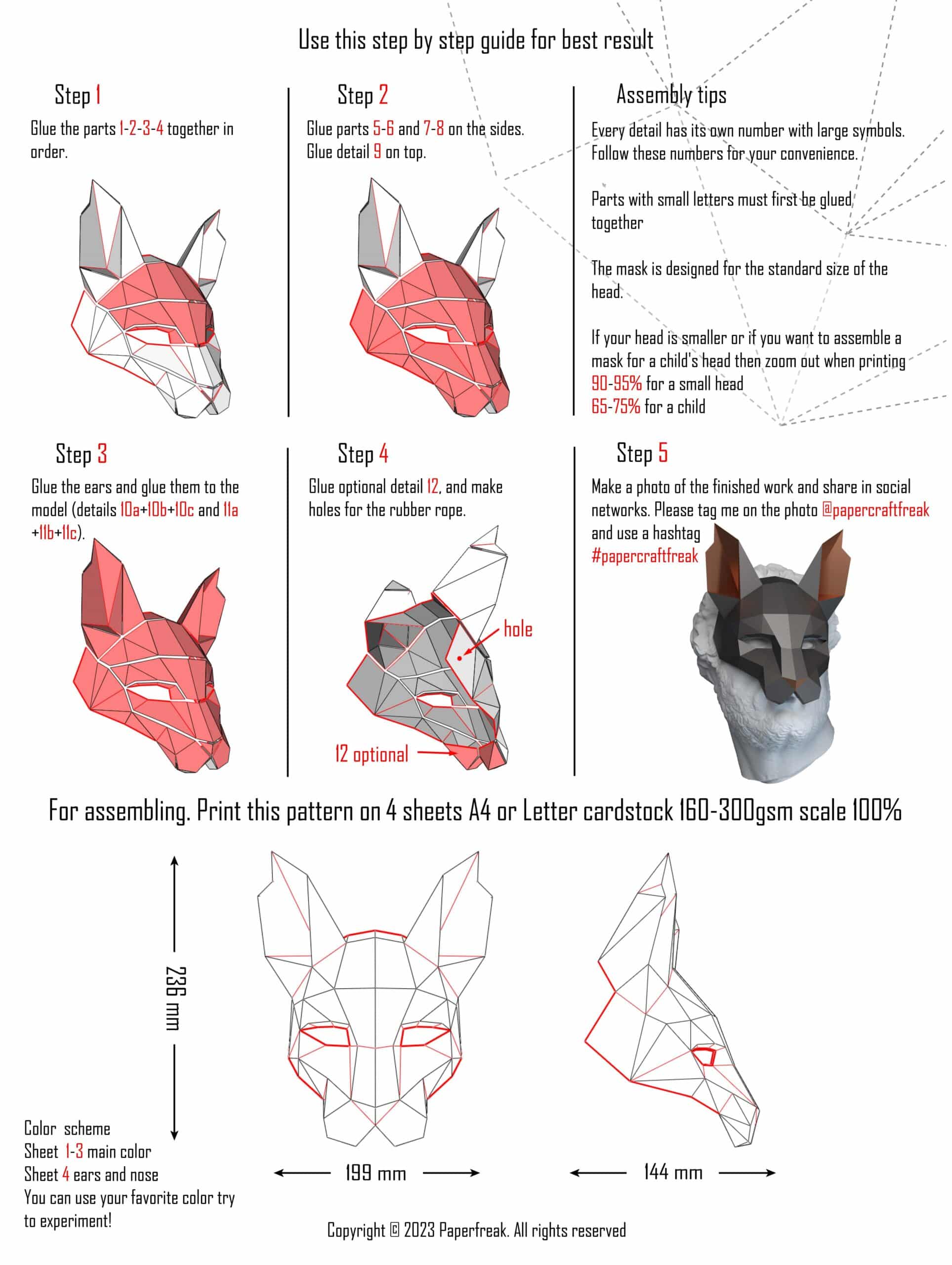 Use this step by step guide for best result

Step 1

Glue the parts 1-2-3-4 together in order.

Step 2

Glue parts 5-6 and 7-8 on the sides. Glue detail 9 on top.

Assembly tips

Every detail has its own number with large symbols. Follow these numbers for your convenience.

Parts with small letters must first be glued together

The mask is designed for the standard size of the head.

If your head is smaller or if you want to assemble a mask for a child's head then zoom out when printing
90-95% for a small head
65-75% for a child

Step 3

Glue the ears and glue them to the model (details 10a+10b+10c and 11a +11b+11c).

Step 4

Glue optional detail 12, and make holes for the rubber rope.

hole

12 optional

Step 5

Make a photo of the finished work and share in social networks. Please tag me on the photo @papercraftfreak and use a hashtag #papercraftfreak

For assembling. Print this pattern on 4 sheets A4 or Letter cardstock 160-300gsm scale 100%

236 mm

199 mm

144 mm

Color scheme
Sheet 1-3 main color
Sheet 4 ears and nose
You can use your favorite color try to experiment!

Copyright © 2023 Paperfreak. All rights reserved