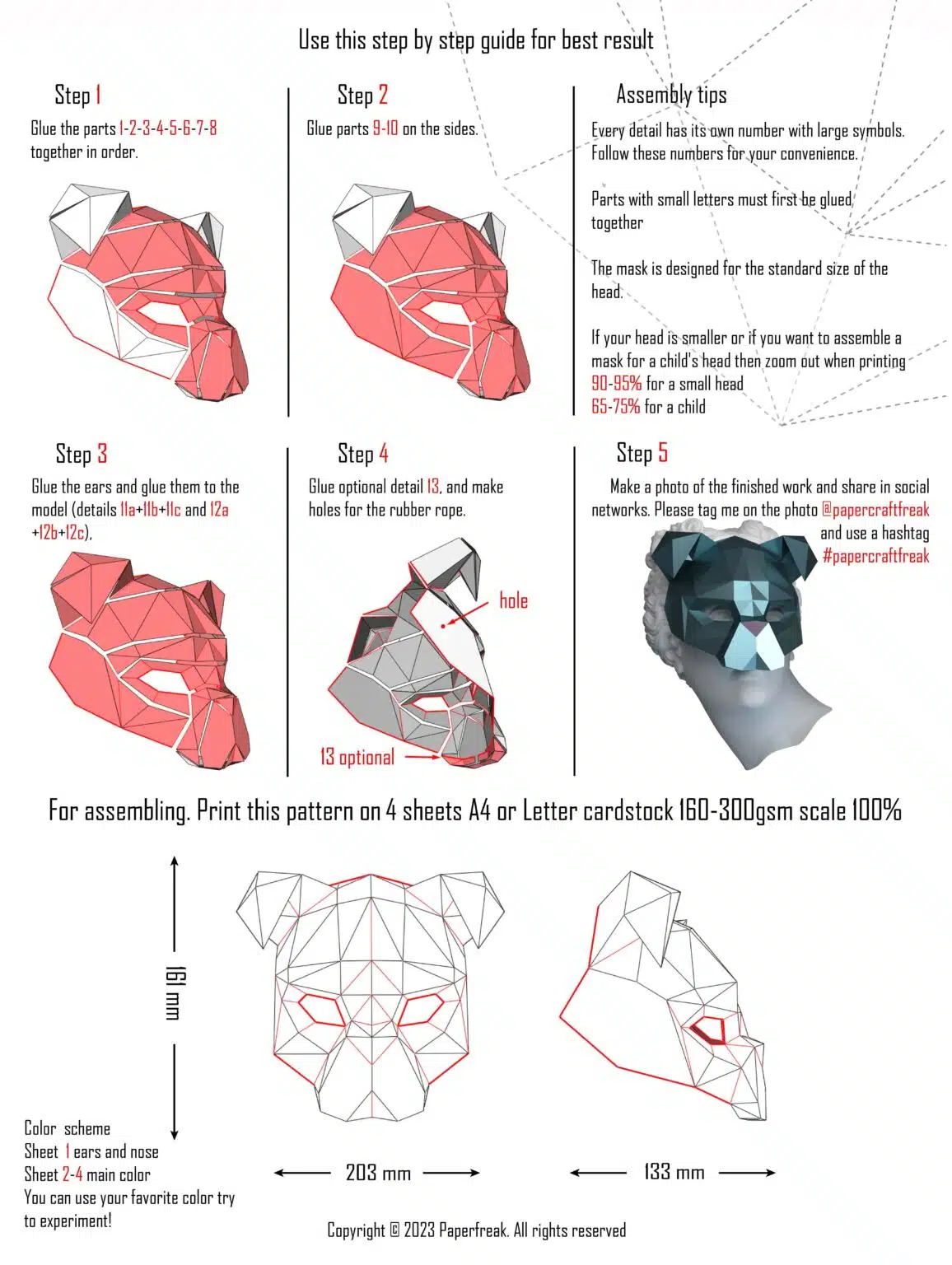 Use this step by step guide for best result

Step 1
Glue the parts 1-2-3-4-5-6-7-8 together in order.

Step 2
Glue parts 9-10 on the sides.

Assembly tips
Every detail has its own number with large symbols. Follow these numbers for your convenience.

Parts with small letters must first be glued together

The mask is designed for the standard size of the head.

If your head is smaller or if you want to assemble a mask for a child's head then zoom out when printing
90-95% for a small head
65-75% for a child

Step 3
Glue the ears and glue them to the model (details 11a+11b+11c and 12a +12b+12c).

Step 4
Glue optional detail 13, and make holes for the rubber rope.

hole

13 optional

Step 5
Make a photo of the finished work and share in social networks. Please tag me on the photo @papercraftfreak and use a hashtag #papercraftfreak

For assembling. Print this pattern on 4 sheets A4 or Letter cardstock 160-300gsm scale 100%

161 mm

203 mm

133 mm

Color scheme
Sheet 1 ears and nose
Sheet 2-4 main color
You can use your favorite color try to experiment!

Copyright © 2023 Paperfreak. All rights reserved