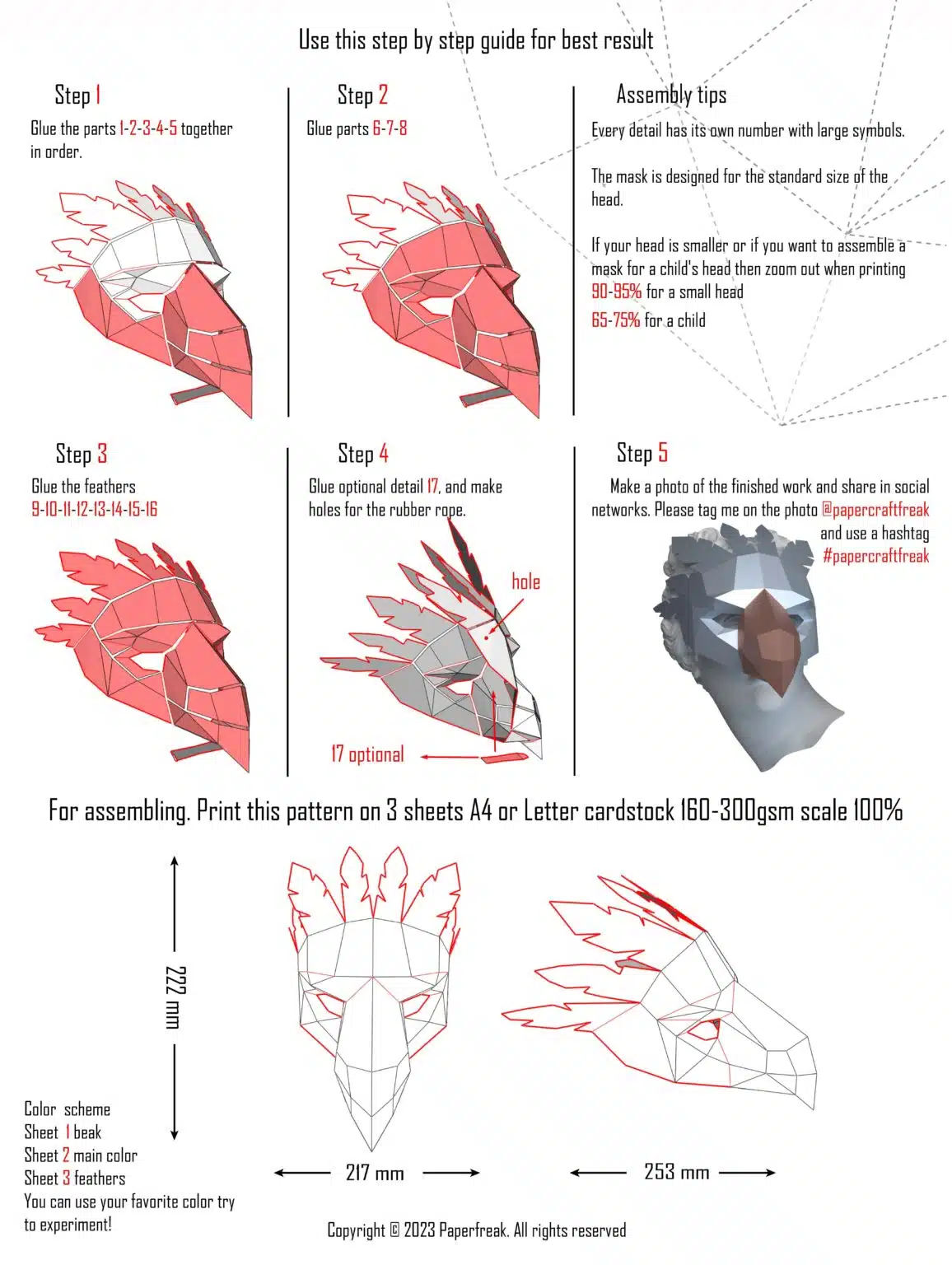 Use this step by step guide for best result

Step 1
Glue the parts 1-2-3-4-5 together in order.

Step 2
Glue parts 6-7-8

Assembly tips
Every detail has its own number with large symbols.

The mask is designed for the standard size of the head.

If your head is smaller or if you want to assemble a mask for a child's head then zoom out when printing
90-95% for a small head
65-75% for a child

Step 3
Glue the feathers
9-10-11-12-13-14-15-16

Step 4
Glue optional detail 17, and make holes for the rubber rope.

hole

17 optional

Step 5
Make a photo of the finished work and share in social networks. Please tag me on the photo @papercraftfreak and use a hashtag #papercraftfreak

For assembling. Print this pattern on 3 sheets A4 or Letter cardstock 160-300gsm scale 100%

222 mm

217 mm

253 mm

Color scheme
Sheet 1 beak
Sheet 2 main color
Sheet 3 feathers
You can use your favorite color try to experiment!

Copyright © 2023 Paperfreak. All rights reserved