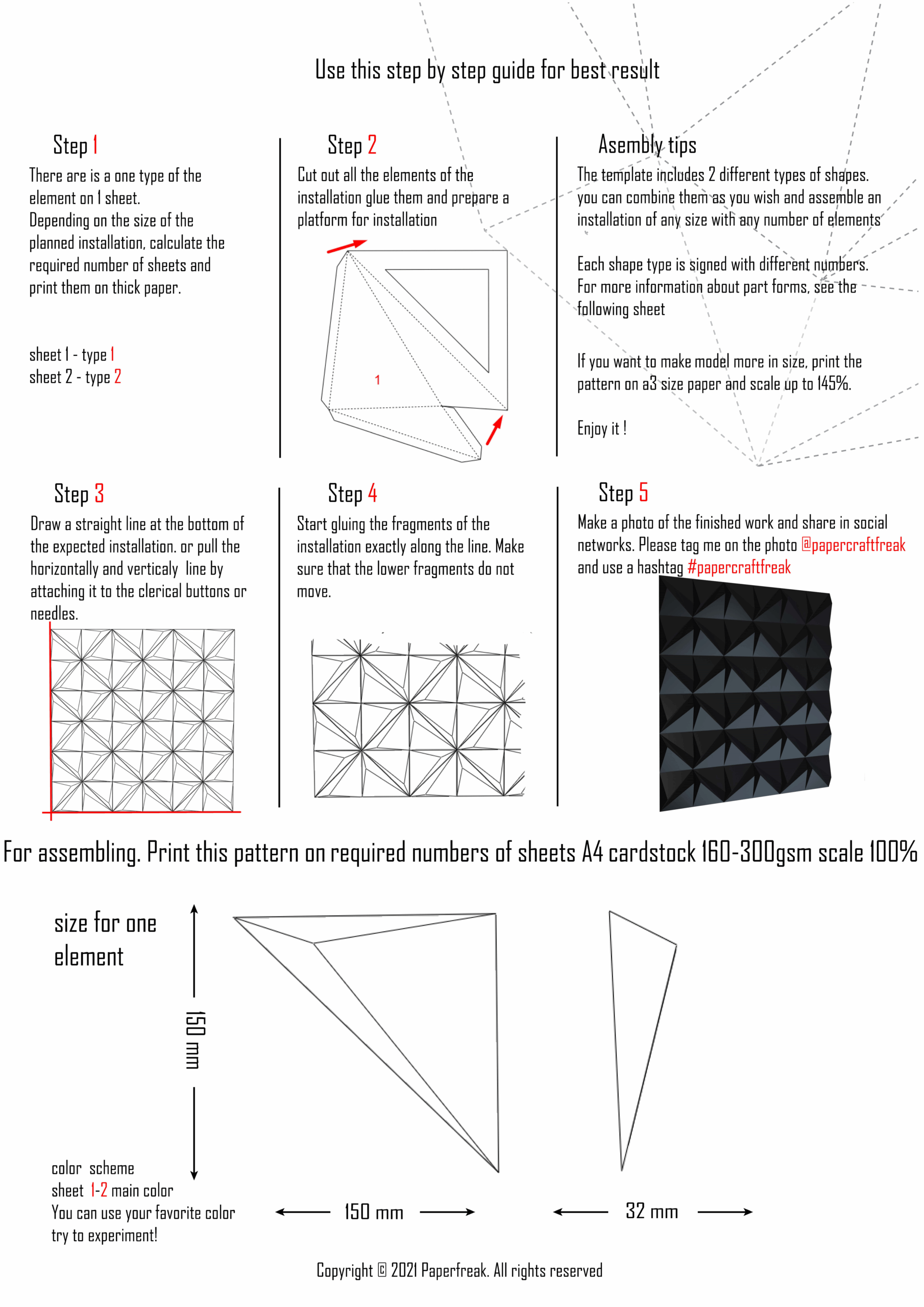 Use this step by step guide for best result

Step 1

There are is a one type of the element on 1 sheet.
Depending on the size of the planned installation, calculate the required number of sheets and print them on thick paper.

sheet 1 - type 1
sheet 2 - type 2

Step 2

Cut out all the elements of the installation glue them and prepare a platform for installation

1

Asembly tips

The template includes 2 different types of shapes. you can combine them as you wish and assemble an installation of any size with any number of elements

Each shape type is signed with different numbers. For more information about part forms, see the following sheet

If you want to make model more in size, print the pattern on a3 size paper and scale up to 145%.

Enjoy it !

Step 3

Draw a straight line at the bottom of the expected installation. or pull the horizontally and verticaly line by attaching it to the clerical buttons or needles.

Step 4

Start gluing the fragments of the installation exactly along the line. Make sure that the lower fragments do not move.

Step 5

Make a photo of the finished work and share in social networks. Please tag me on the photo @papercraftfreak and use a hashtag #papercraftfreak

For assembling. Print this pattern on required numbers of sheets A4 cardstock 160-300gsm scale 100%

size for one element

150 mm

color scheme
sheet 1-2 main color
You can use your favorite color try to experiment!

150 mm

32 mm

Copyright © 2021 Paperfreak. All rights reserved