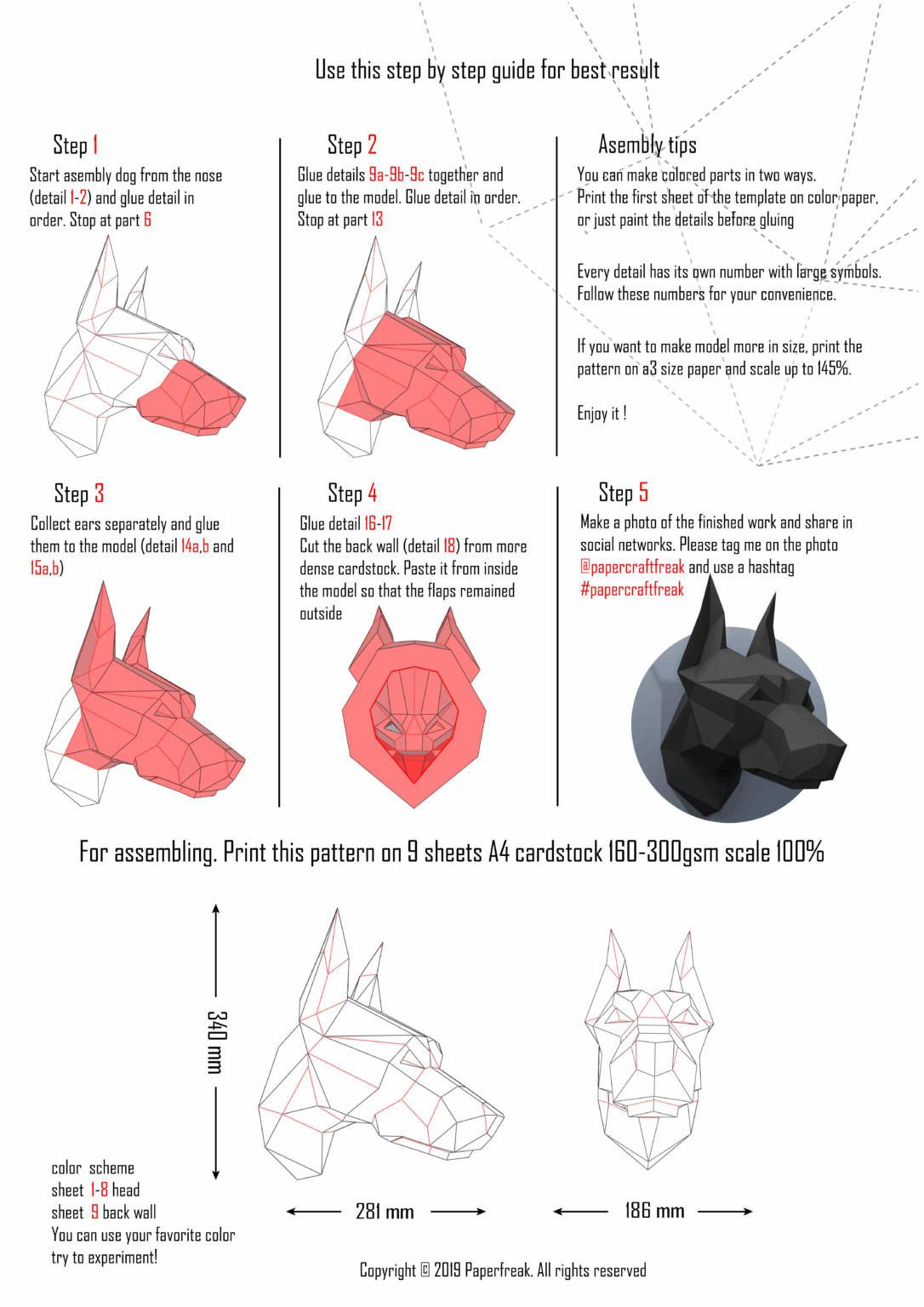 Use this step by step guide for best result

Step 1

Start asembly dog from the nose (detail 1-2) and glue detail in order. Stop at part 6

Step 2

Glue details 9a-9b-9c together and glue to the model. Glue detail in order. Stop at part 13

Asembly tips

You can make colored parts in two ways. Print the first sheet of the template on color paper, or just paint the details before gluing

Every detail has its own number with large symbols. Follow these numbers for your convenience.

If you want to make model more in size, print the pattern on a3 size paper and scale up to 145%.

Enjoy it !

Step 3

Collect ears separately and glue them to the model (detail 14a,b and 15a,b)

Step 4

Glue detail 16-17
Cut the back wall (detail 18) from more dense cardstock. Paste it from inside the model so that the flaps remained outside

Step 5

Make a photo of the finished work and share in social networks. Please tag me on the photo @papercraftfreak and use a hashtag #papercraftfreak

For assembling. Print this pattern on 9 sheets A4 cardstock 160-300gsm scale 100%

340 mm

281 mm

186 mm

color scheme
sheet 1-8 head
sheet 9 back wall
You can use your favorite color
try to experiment!

Copyright © 2019 Paperfreak. All rights reserved