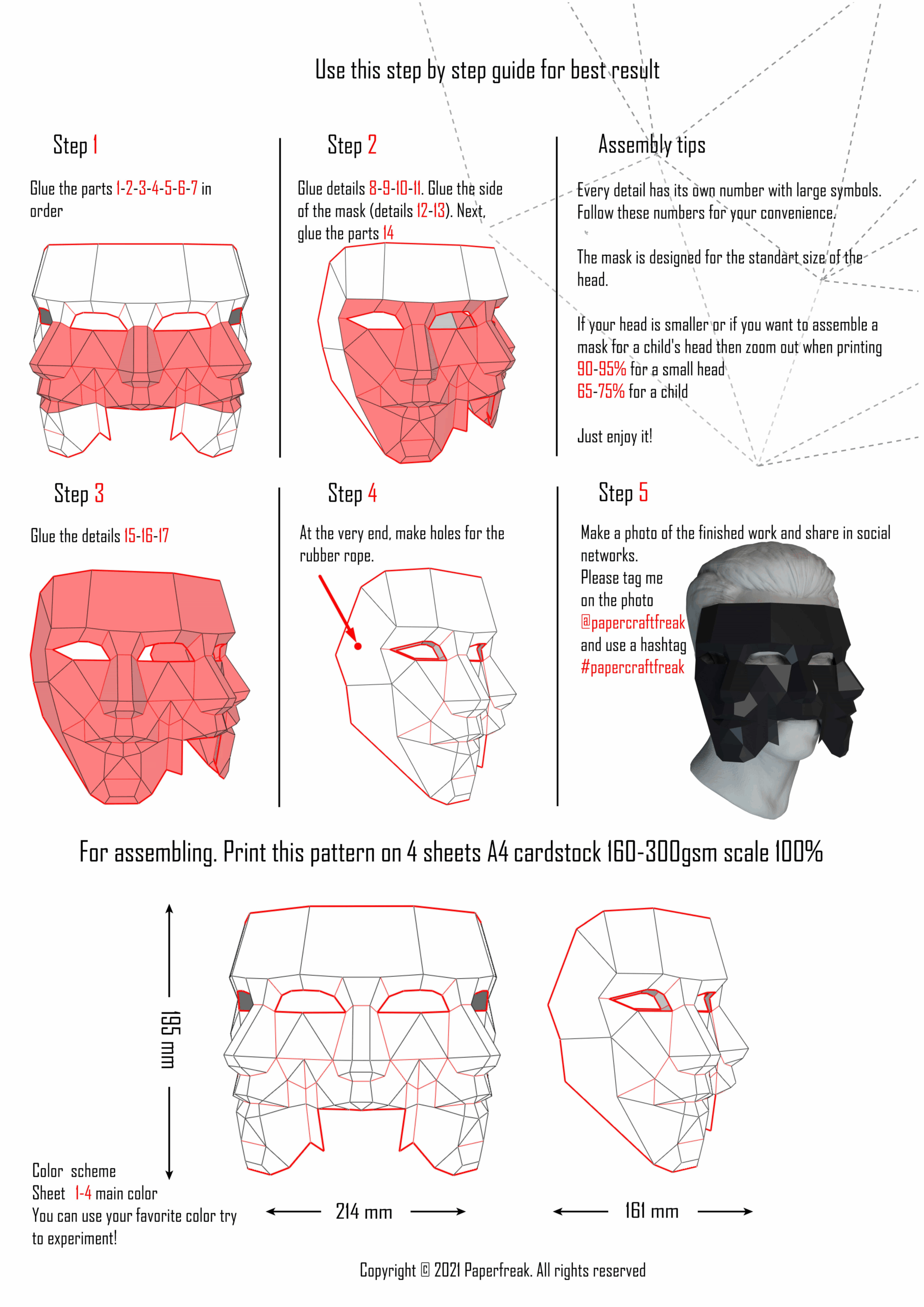 Use this step by step guide for best result

Step 1

Glue the parts 1-2-3-4-5-6-7 in order

Step 2

Glue details 8-9-10-11. Glue the side of the mask (details 12-13). Next, glue the parts 14

Assembly tips

Every detail has its own number with large symbols. Follow these numbers for your convenience.

The mask is designed for the standart size of the head.

If your head is smaller or if you want to assemble a mask for a child's head then zoom out when printing
90-95% for a small head
65-75% for a child

Just enjoy it!

Step 3

Glue the details 15-16-17

Step 4

At the very end, make holes for the rubber rope.

Step 5

Make a photo of the finished work and share in social networks.
Please tag me on the photo
@papercraftfreak
and use a hashtag
#papercraftfreak

For assembling. Print this pattern on 4 sheets A4 cardstock 160-300gsm scale 100%

195 mm

214 mm

161 mm

Color scheme
Sheet 1-4 main color
You can use your favorite color try to experiment!

Copyright © 2021 Paperfreak. All rights reserved