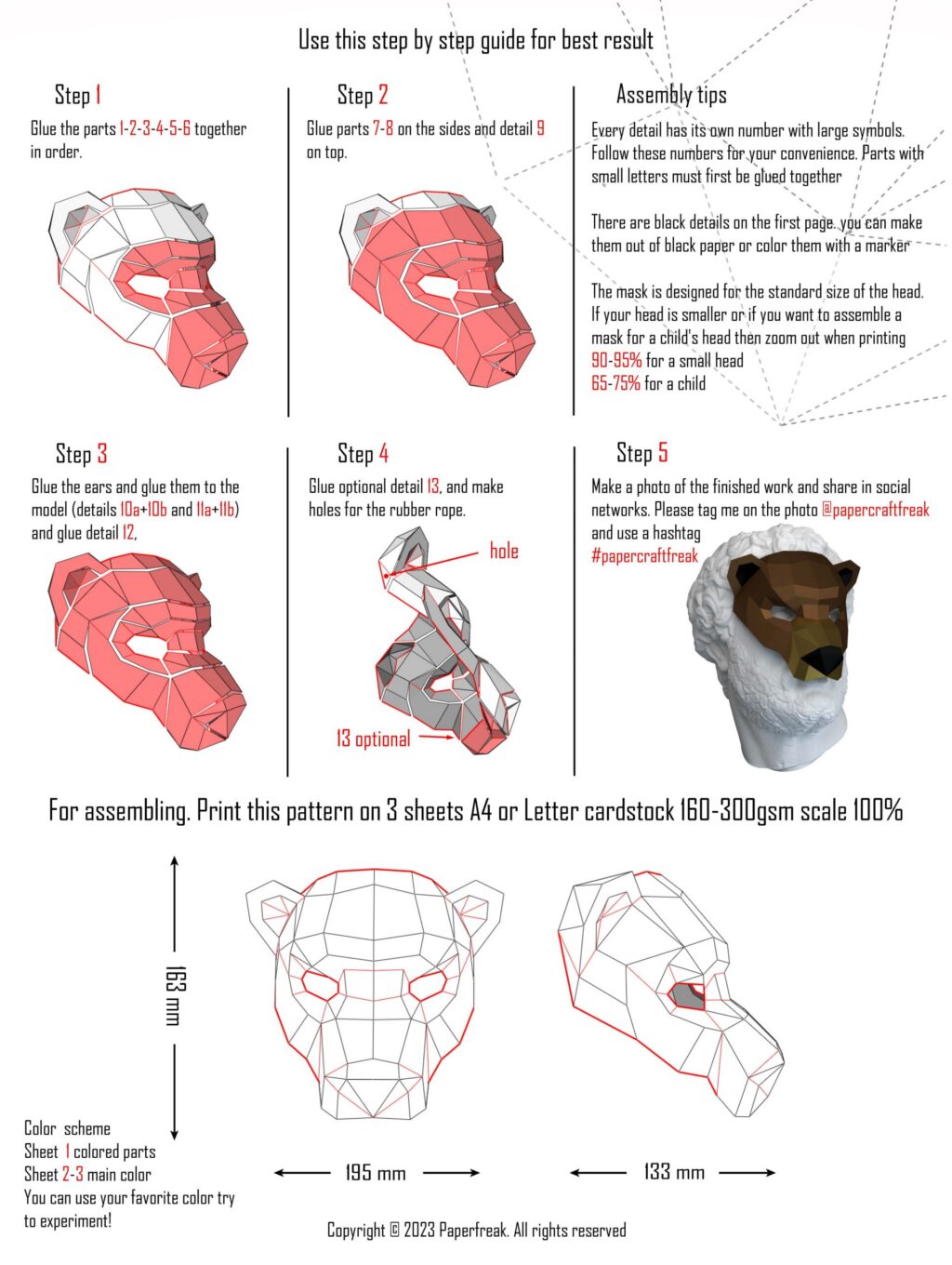 Use this step by step guide for best result

Step 1

Glue the parts 1-2-3-4-5-6 together in order.

Step 2

Glue parts 7-8 on the sides and detail 9 on top.

Assembly tips

Every detail has its own number with large symbols. Follow these numbers for your convenience. Parts with small letters must first be glued together

There are black details on the first page. you can make them out of black paper or color them with a marker

The mask is designed for the standard size of the head. If your head is smaller or if you want to assemble a mask for a child's head then zoom out when printing
90-95% for a small head
65-75% for a child

Step 3

Glue the ears and glue them to the model (details 10a+10b and 11a+11b) and glue detail 12,

Step 4

Glue optional detail 13, and make holes for the rubber rope.

hole

13 optional

Step 5

Make a photo of the finished work and share in social networks. Please tag me on the photo @papercraftfreak and use a hashtag #papercraftfreak

For assembling. Print this pattern on 3 sheets A4 or Letter cardstock 160-300gsm scale 100%

163 mm

195 mm

133 mm

Color scheme
Sheet 1 colored parts
Sheet 2-3 main color
You can use your favorite color try to experiment!

Copyright © 2023 Paperfreak. All rights reserved