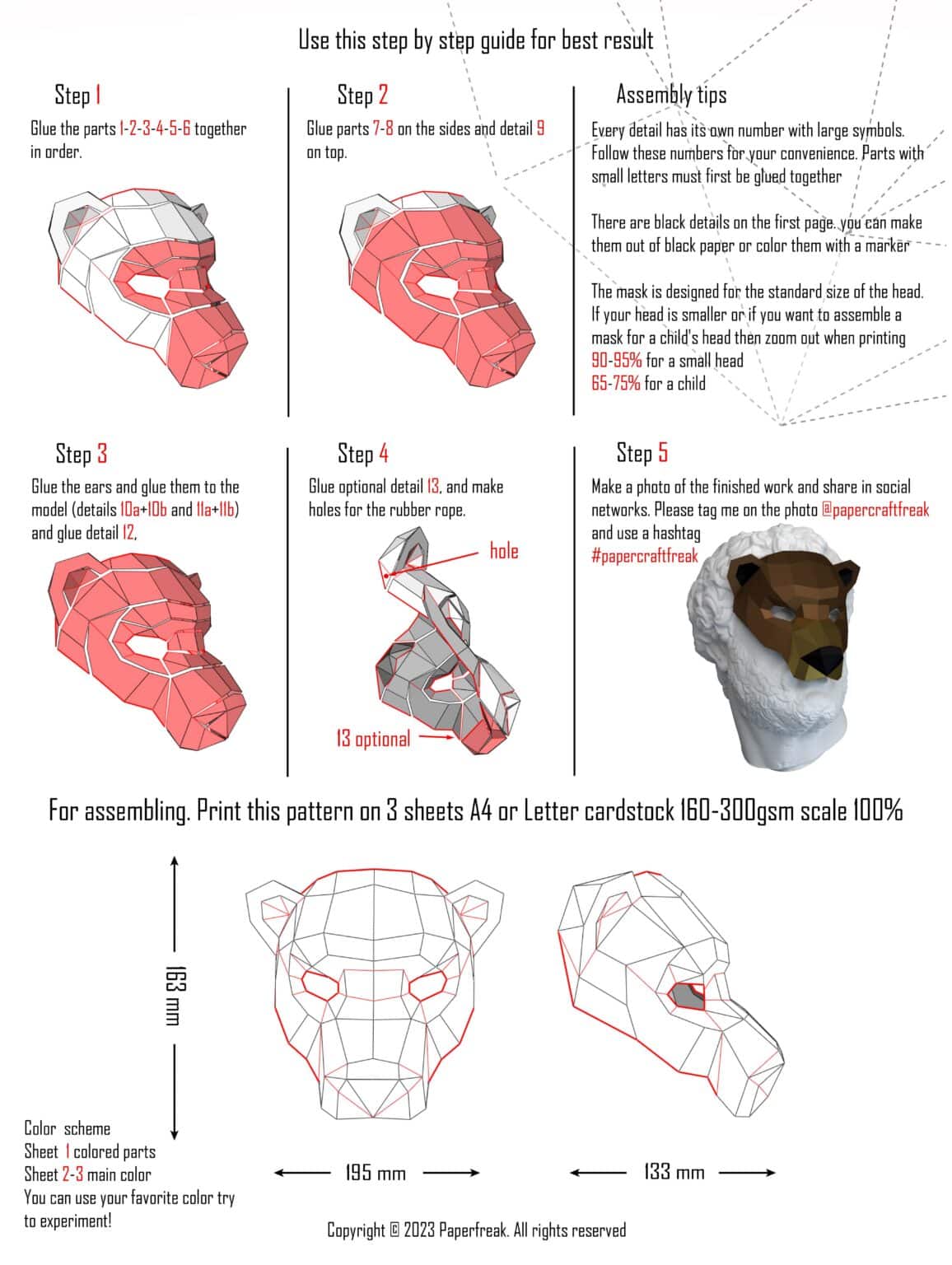 Use this step by step guide for best result

Step 1
Glue the parts 1-2-3-4-5-6 together in order.

Step 2
Glue parts 7-8 on the sides and detail 9 on top.

Assembly tips
Every detail has its own number with large symbols. Follow these numbers for your convenience. Parts with small letters must first be glued together

There are black details on the first page. you can make them out of black paper or color them with a marker

The mask is designed for the standard size of the head. If your head is smaller or if you want to assemble a mask for a child's head then zoom out when printing
90-95% for a small head
65-75% for a child

Step 3
Glue the ears and glue them to the model (details 10a+10b and 11a+11b) and glue detail 12.

Step 4
Glue optional detail 13, and make holes for the rubber rope.

hole

13 optional

Step 5
Make a photo of the finished work and share in social networks. Please tag me on the photo @papercraftfreak and use a hashtag
#papercraftfreak

For assembling. Print this pattern on 3 sheets A4 or Letter cardstock 160-300gsm scale 100%

163 mm

195 mm

133 mm

Color scheme
Sheet 1 colored parts
Sheet 2-3 main color
You can use your favorite color try to experiment!

Copyright © 2023 Paperfreak. All rights reserved