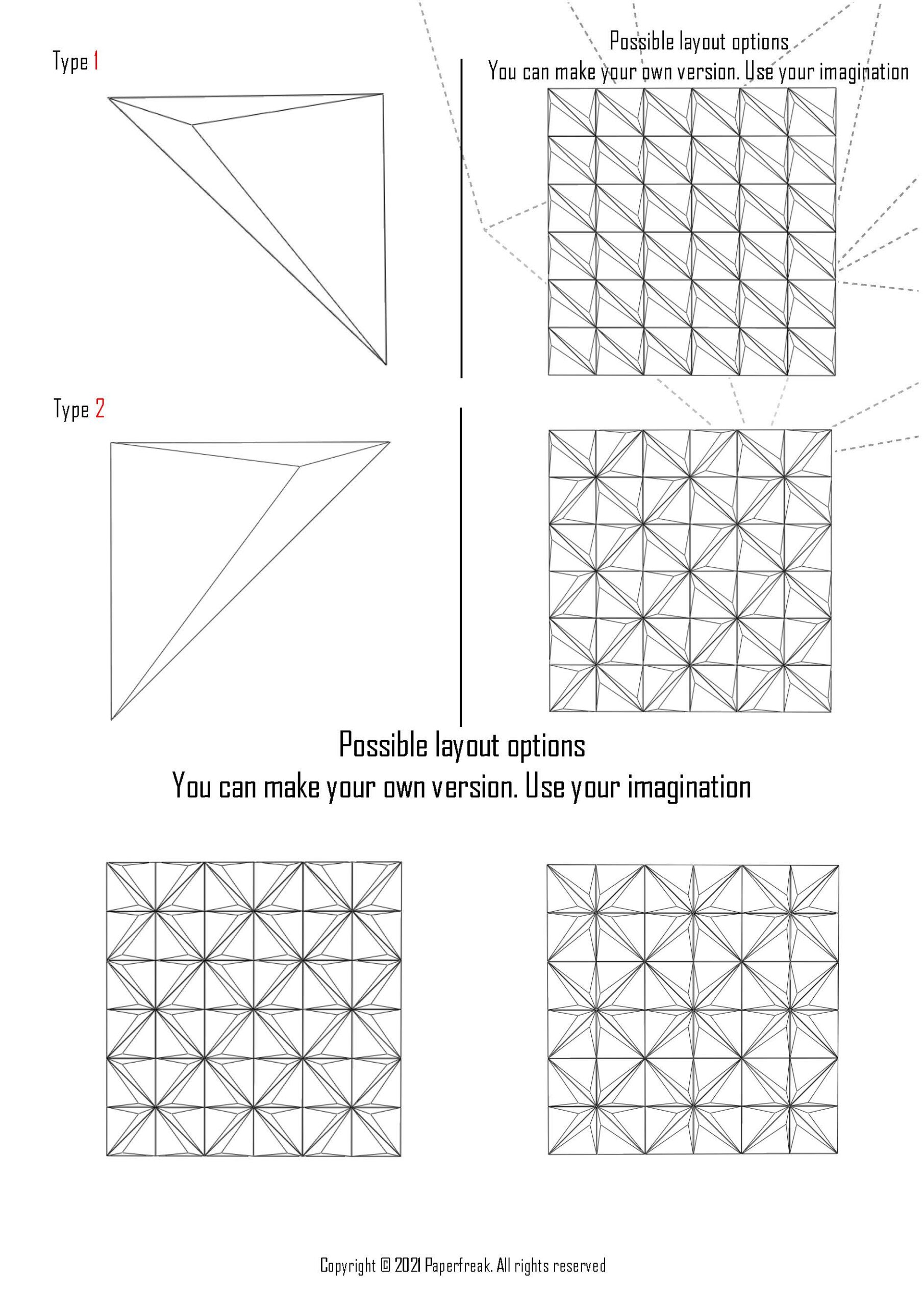 Type 1

Possible layout options
You can make your own version. Use your imagination

Type 2

Possible layout options
You can make your own version. Use your imagination

Copyright © 2021 Paperfreak. All rights reserved