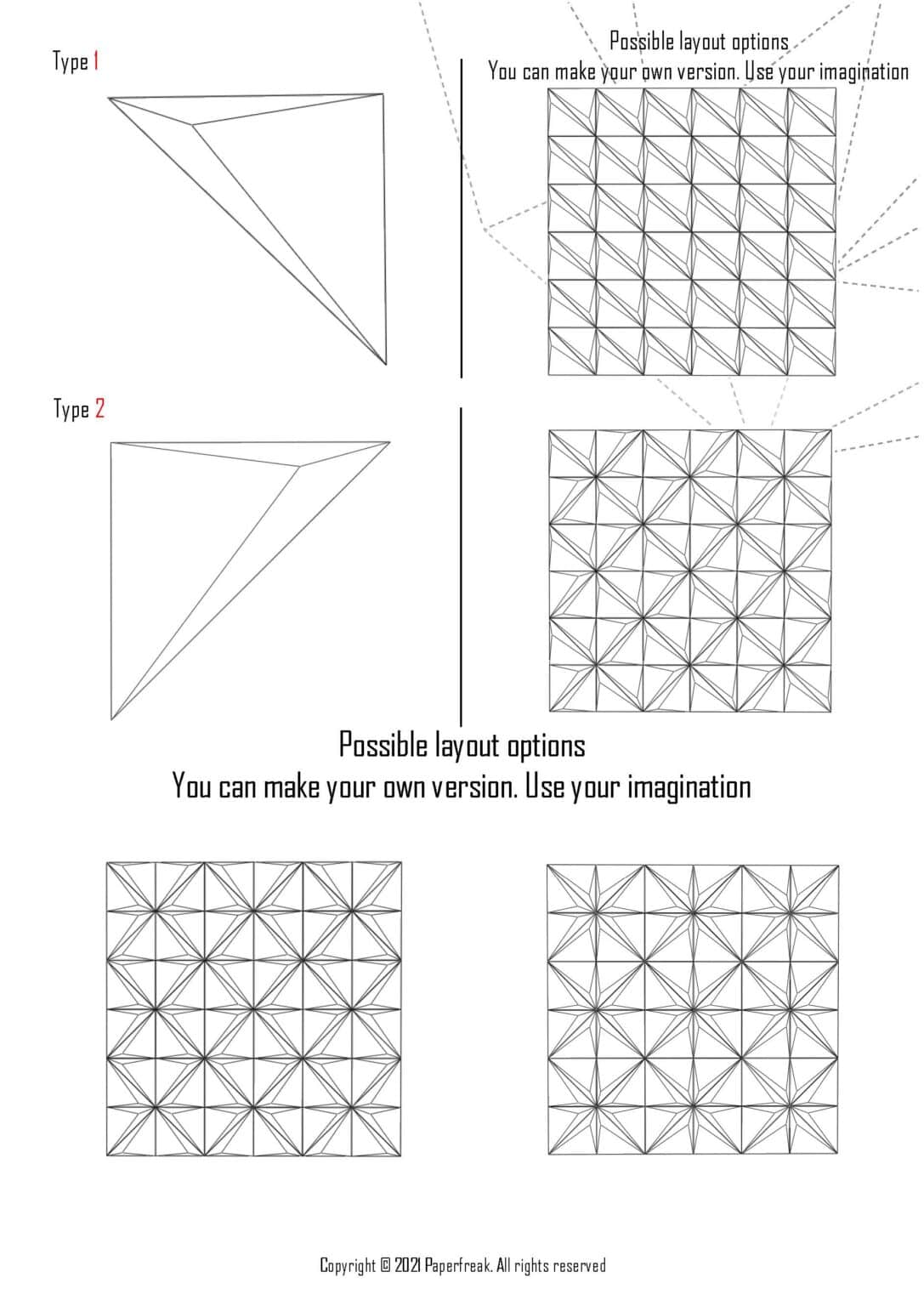 Type 1

Possible layout options
You can make your own version. Use your imagination

Type 2

Possible layout options
You can make your own version. Use your imagination

Copyright © 2021 Paperfreak. All rights reserved