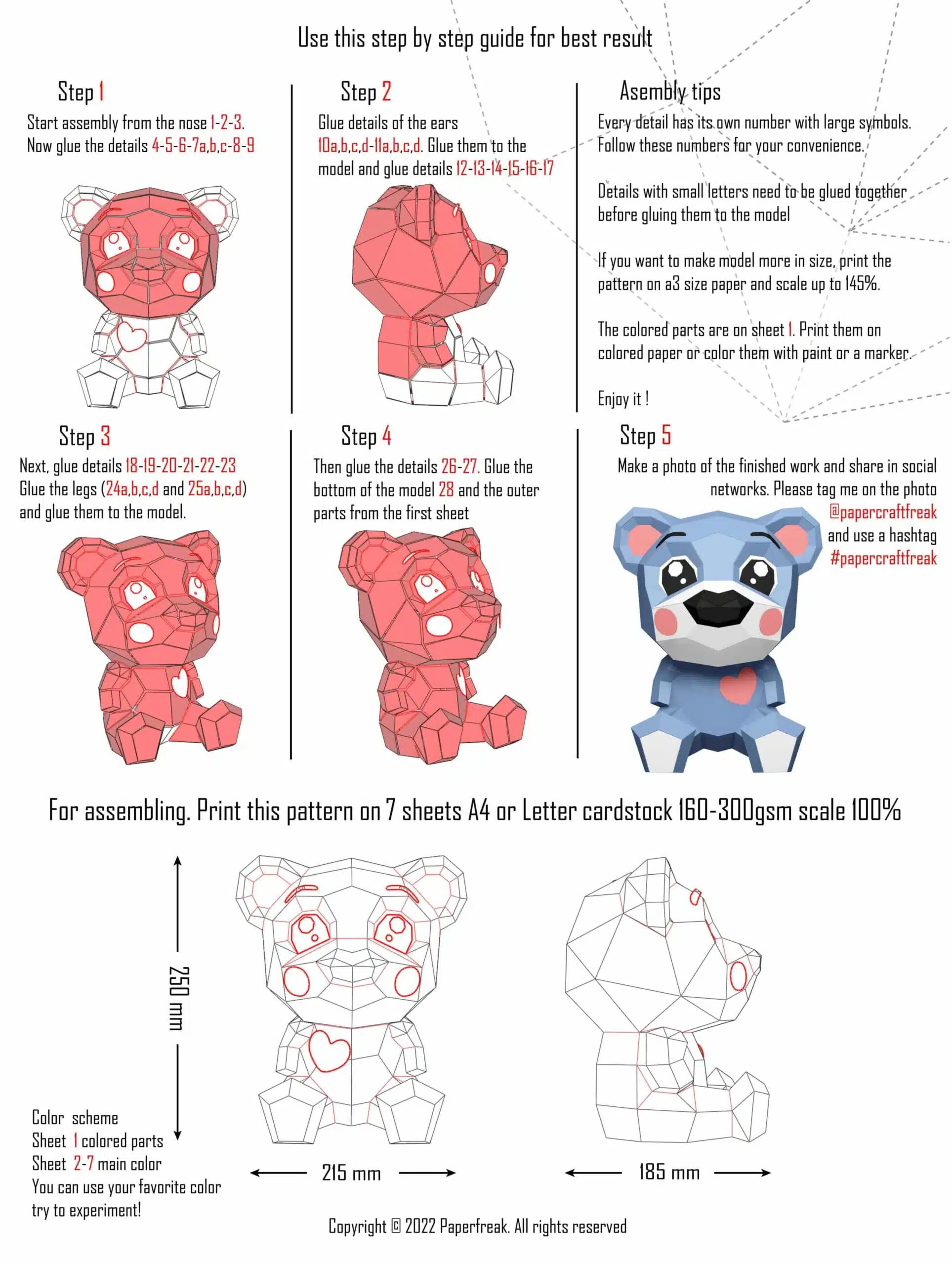 Use this step by step guide for best result

Step 1
Start assembly from the nose 1-2-3. Now glue the details 4-5-6-7a,b,c-8-9

Step 2
Glue details of the ears 10a,b,c,d-11a,b,c,d. Glue them to the model and glue details 12-13-14-15-16-17

Asembly tips
Every detail has its own number with large symbols. Follow these numbers for your convenience.

Details with small letters need to be glued together before gluing them to the model

If you want to make model more in size, print the pattern on a3 size paper and scale up to 145%.

The colored parts are on sheet 1. Print them on colored paper or color them with paint or a marker.

Enjoy it !

Step 3
Next, glue details 18-19-20-21-22-23 Glue the legs (24a,b,c,d and 25a,b,c,d) and glue them to the model.

Step 4
Then glue the details 26-27. Glue the bottom of the model 28 and the outer parts from the first sheet

Step 5
Make a photo of the finished work and share in social networks. Please tag me on the photo @papercraftfreak and use a hashtag #papercraftfreak

For assembling. Print this pattern on 7 sheets A4 or Letter cardstock 160-300gsm scale 100%

250 mm

215 mm

185 mm

Color scheme
Sheet 1 colored parts
Sheet 2-7 main color
You can use your favorite color try to experiment!

Copyright © 2022 Paperfreak. All rights reserved