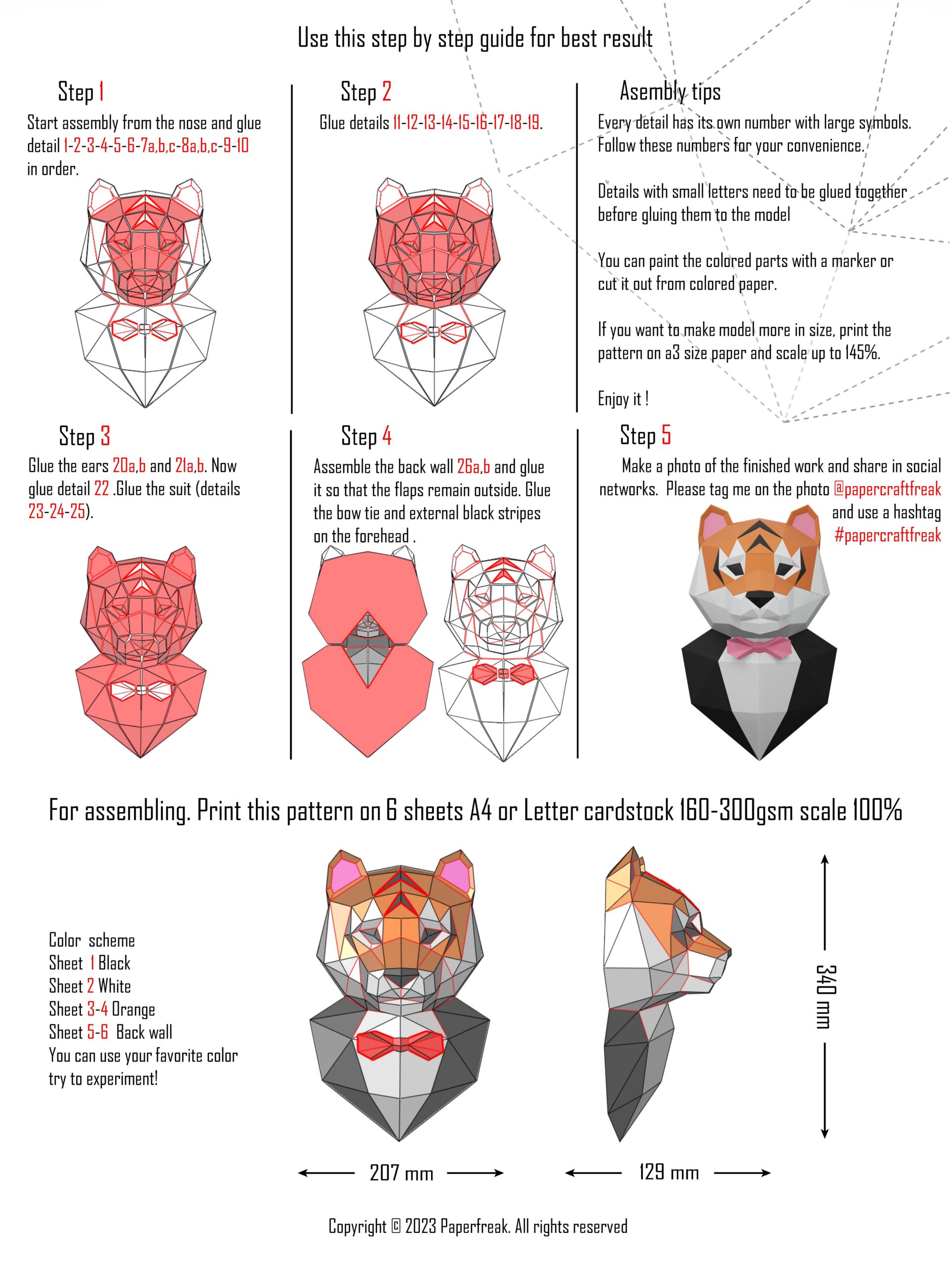 Use this step by step guide for best result

Step 1

Start assembly from the nose and glue detail 1-2-3-4-5-6-7a,b,c-8a,b,c-9-10 in order.

Step 2

Glue details 11-12-13-14-15-16-17-18-19.

Asembly tips

Every detail has its own number with large symbols. Follow these numbers for your convenience.

Details with small letters need to be glued together before gluing them to the model

You can paint the colored parts with a marker or cut it out from colored paper.

If you want to make model more in size, print the pattern on a3 size paper and scale up to 145%.

Enjoy it !

Step 3

Glue the ears 20a,b and 21a,b. Now glue detail 22 .Glue the suit (details 23-24-25).

Step 4

Assemble the back wall 26a,b and glue it so that the flaps remain outside. Glue the bow tie and external black stripes on the forehead .

Step 5

Make a photo of the finished work and share in social networks. Please tag me on the photo @papercraftfreak and use a hashtag #papercraftfreak

For assembling. Print this pattern on 6 sheets A4 or Letter cardstock 160-300gsm scale 100%

Color scheme
Sheet 1 Black
Sheet 2 White
Sheet 3-4 Orange
Sheet 5-6 Back wall
You can use your favorite color try to experiment!

340 mm

207 mm

129 mm

Copyright © 2023 Paperfreak. All rights reserved