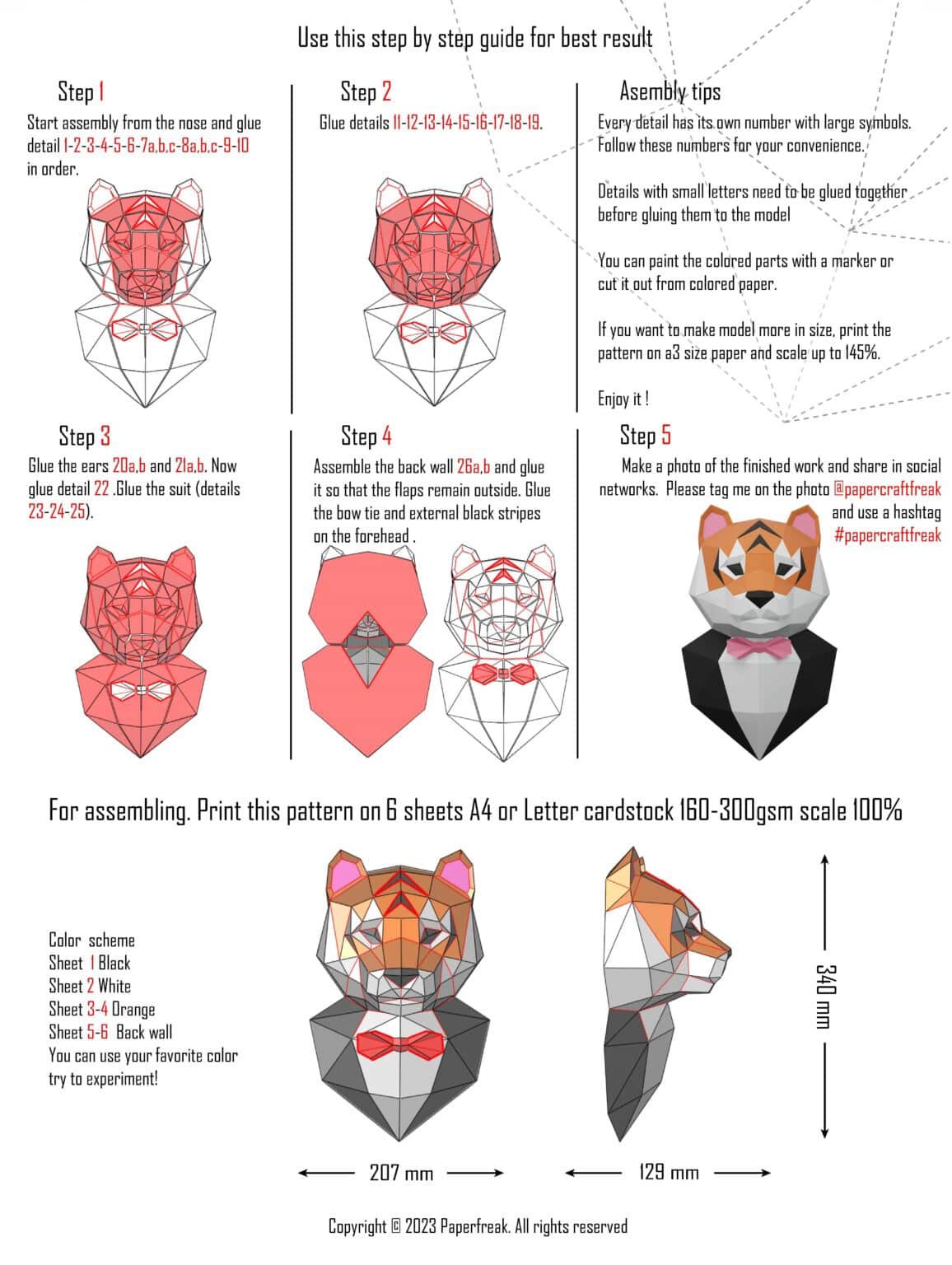 Use this step by step guide for best result

Step 1

Start assembly from the nose and glue detail 1-2-3-4-5-6-7a,b,c-8a,b,c-9-10 in order.

Step 2

Glue details 11-12-13-14-15-16-17-18-19.

Asembly tips

Every detail has its own number with large symbols. Follow these numbers for your convenience.

Details with small letters need to be glued together before gluing them to the model

You can paint the colored parts with a marker or cut it out from colored paper.

If you want to make model more in size, print the pattern on a3 size paper and scale up to 145%.

Enjoy it !

Step 3

Glue the ears 20a,b and 21a,b. Now glue detail 22 .Glue the suit (details 23-24-25).

Step 4

Assemble the back wall 26a,b and glue it so that the flaps remain outside. Glue the bow tie and external black stripes on the forehead .

Step 5

Make a photo of the finished work and share in social networks. Please tag me on the photo @papercraftfreak and use a hashtag #papercraftfreak

For assembling. Print this pattern on 6 sheets A4 or Letter cardstock 160-300gsm scale 100%

Color scheme
Sheet 1 Black
Sheet 2 White
Sheet 3-4 Orange
Sheet 5-6 Back wall
You can use your favorite color try to experiment!

340 mm

207 mm

129 mm

Copyright © 2023 Paperfreak. All rights reserved