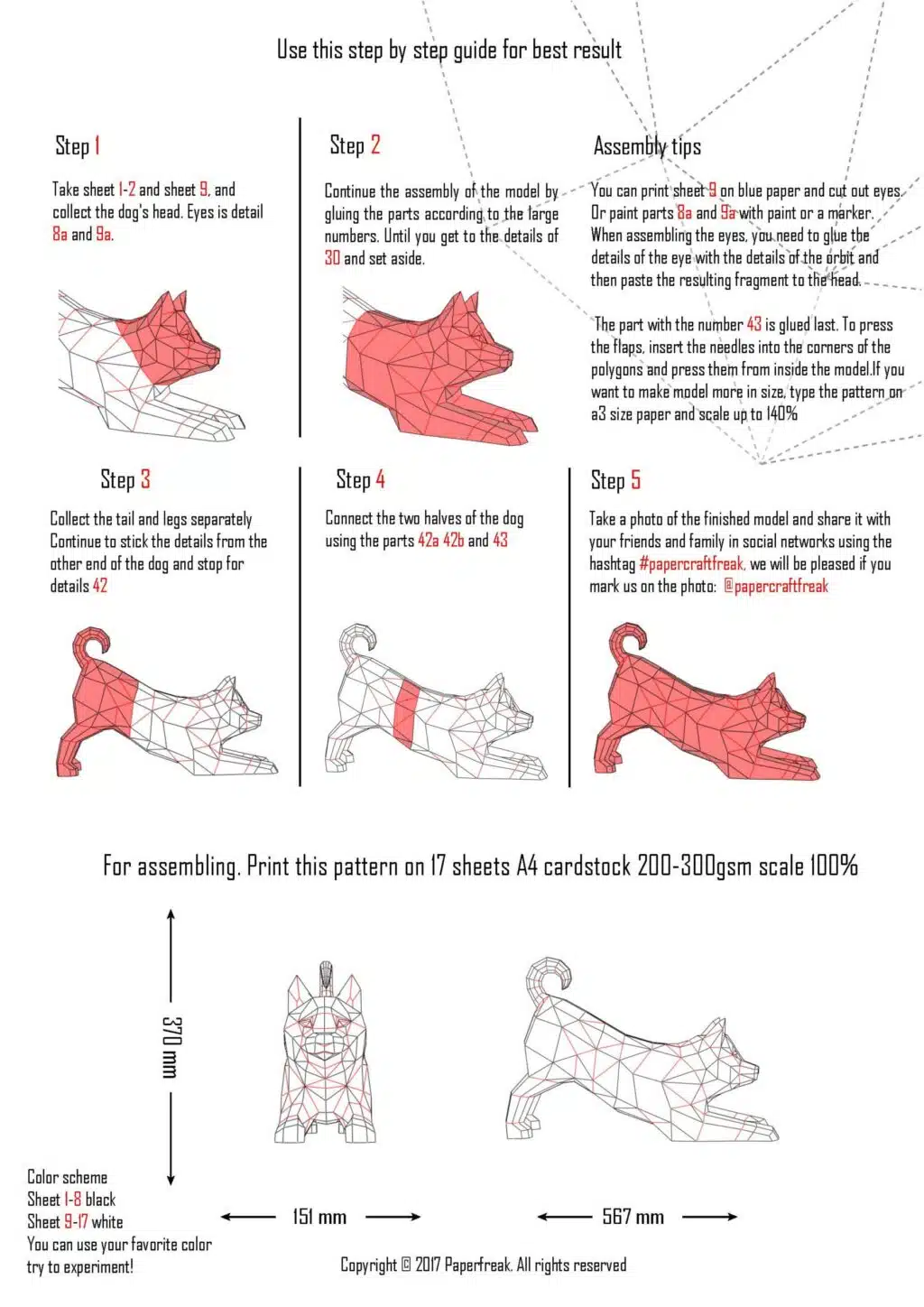 Use this step by step guide for best result

Step 1

Take sheet 1-2 and sheet 9, and collect the dog's head. Eyes is detail 8a and 9a.

Step 2

Continue the assembly of the model by gluing the parts according to the large numbers. Until you get to the details of 30 and set aside.

Assembly tips

You can print sheet 9 on blue paper and cut out eyes. Or paint parts 8a and 9a with paint or a marker. When assembling the eyes, you need to glue the details of the eye with the details of the orbit and then paste the resulting fragment to the head.

The part with the number 43 is glued last. To press the flaps, insert the needles into the corners of the polygons and press them from inside the model.If you want to make model more in size, type the pattern on a3 size paper and scale up to 140%

Step 3

Collect the tail and legs separately Continue to stick the details from the other end of the dog and stop for details 42

Step 4

Connect the two halves of the dog using the parts 42a 42b and 43

Step 5

Take a photo of the finished model and share it with your friends and family in social networks using the hashtag #papercraftfreak, we will be pleased if you mark us on the photo: @papercraftfreak

For assembling. Print this pattern on 17 sheets A4 cardstock 200-300gsm scale 100%

370 mm

151 mm

567 mm

Color scheme
Sheet 1-8 black
Sheet 9-17 white
You can use your favorite color try to experiment!

Copyright © 2017 Paperfreak. All rights reserved