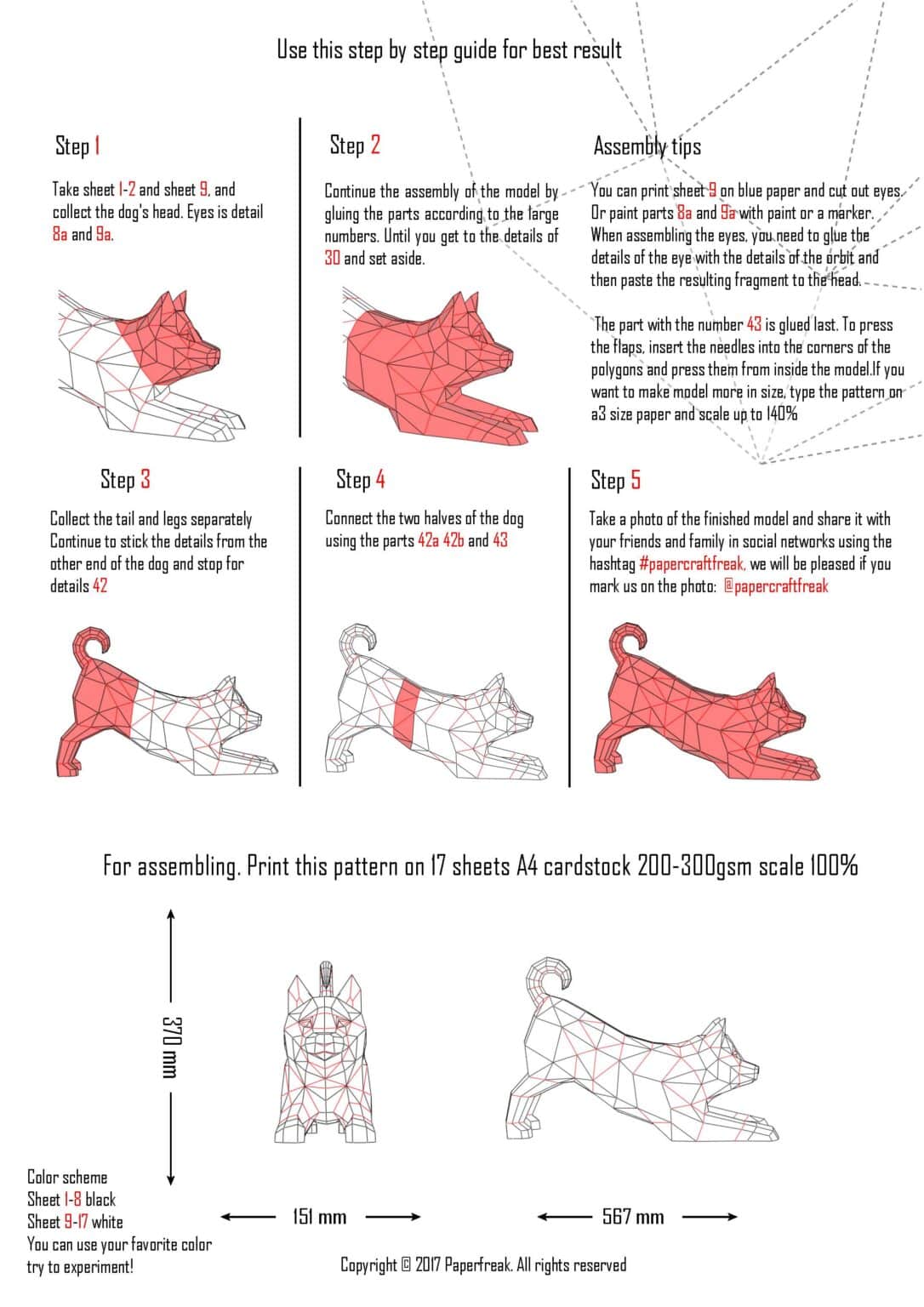 Use this step by step guide for best result

Step 1

Take sheet 1-2 and sheet 9, and collect the dog's head. Eyes is detail 8a and 9a.

Step 2

Continue the assembly of the model by gluing the parts according to the large numbers. Until you get to the details of 30 and set aside.

Assembly tips

You can print sheet 9 on blue paper and cut out eyes. Or paint parts 8a and 9a with paint or a marker. When assembling the eyes, you need to glue the details of the eye with the details of the orbit and then paste the resulting fragment to the head.

The part with the number 43 is glued last. To press the flaps, insert the needles into the corners of the polygons and press them from inside the model.If you want to make model more in size, type the pattern on a3 size paper and scale up to 140%

Step 3

Collect the tail and legs separately Continue to stick the details from the other end of the dog and stop for details 42

Step 4

Connect the two halves of the dog using the parts 42a 42b and 43

Step 5

Take a photo of the finished model and share it with your friends and family in social networks using the hashtag #papercraftfreak, we will be pleased if you mark us on the photo: @papercraftfreak

For assembling. Print this pattern on 17 sheets A4 cardstock 200-300gsm scale 100%

370 mm

151 mm

567 mm

Color scheme
Sheet 1-8 black
Sheet 9-17 white
You can use your favorite color try to experiment!

Copyright © 2017 Paperfreak. All rights reserved