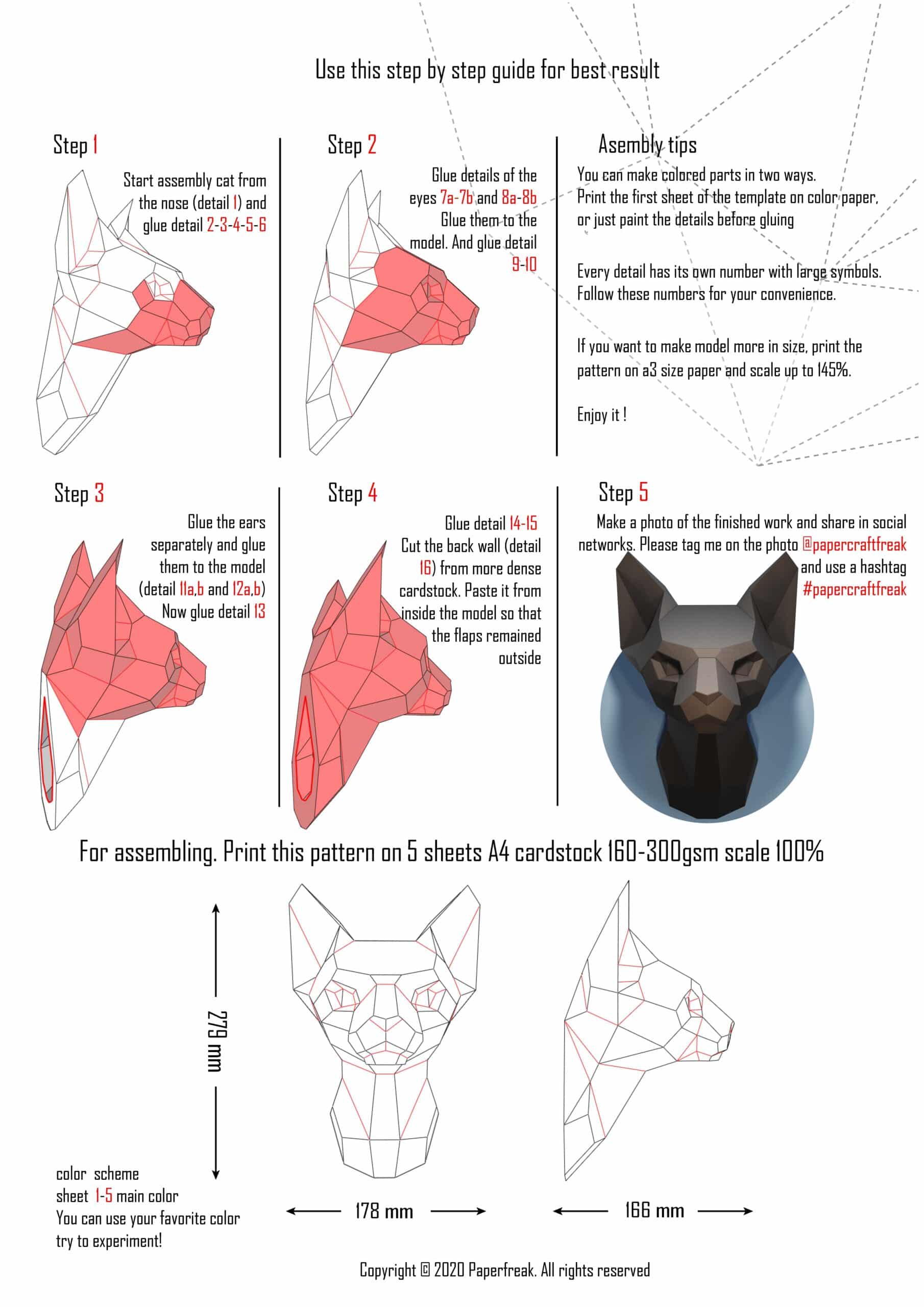 Use this step by step guide for best result

Step 1

Start assembly cat from the nose (detail 1) and glue detail 2-3-4-5-6

Step 2

Glue details of the eyes 7a-7b and 8a-8b Glue them to the model. And glue detail 9-10

Asembly tips

You can make colored parts in two ways. Print the first sheet of the template on color paper, or just paint the details before gluing

Every detail has its own number with large symbols. Follow these numbers for your convenience.

If you want to make model more in size, print the pattern on a3 size paper and scale up to 145%.

Enjoy it !

Step 3

Glue the ears separately and glue them to the model (detail 11a,b and 12a,b) Now glue detail 13

Step 4

Glue detail 14-15 Cut the back wall (detail 16) from more dense cardstock. Paste it from inside the model so that the flaps remained outside

Step 5

Make a photo of the finished work and share in social networks. Please tag me on the photo @papercraftfreak and use a hashtag #papercraftfreak

For assembling. Print this pattern on 5 sheets A4 cardstock 160-300gsm scale 100%

279 mm

178 mm

166 mm

color scheme
sheet 1-5 main color
You can use your favorite color try to experiment!

Copyright © 2020 Paperfreak. All rights reserved