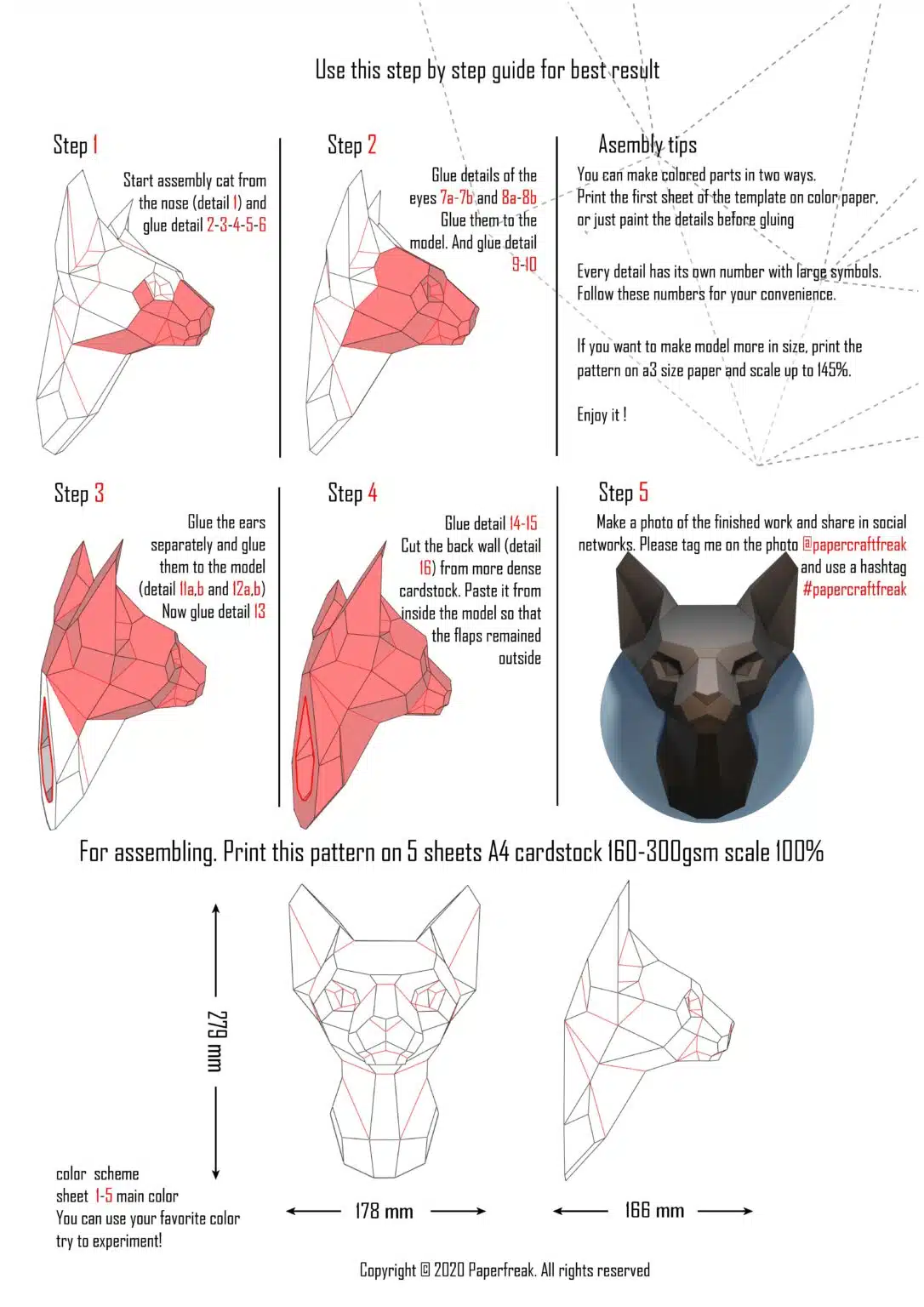 Use this step by step guide for best result

Step 1

Start assembly cat from the nose (detail 1) and glue detail 2-3-4-5-6

Step 2

Glue details of the eyes 7a-7b and 8a-8b Glue them to the model. And glue detail 9-10

Asembly tips

You can make colored parts in two ways. Print the first sheet of the template on color paper, or just paint the details before gluing

Every detail has its own number with large symbols. Follow these numbers for your convenience.

If you want to make model more in size, print the pattern on a3 size paper and scale up to 145%.

Enjoy it !

Step 3

Glue the ears separately and glue them to the model (detail 11a,b and 12a,b) Now glue detail 13

Step 4

Glue detail 14-15 Cut the back wall (detail 16) from more dense cardstock. Paste it from inside the model so that the flaps remained outside

Step 5

Make a photo of the finished work and share in social networks. Please tag me on the photo @papercraftfreak and use a hashtag #papercraftfreak

For assembling. Print this pattern on 5 sheets A4 cardstock 160-300gsm scale 100%

279 mm

178 mm

166 mm

color scheme
sheet 1-5 main color
You can use your favorite color
try to experiment!

Copyright © 2020 Paperfreak. All rights reserved