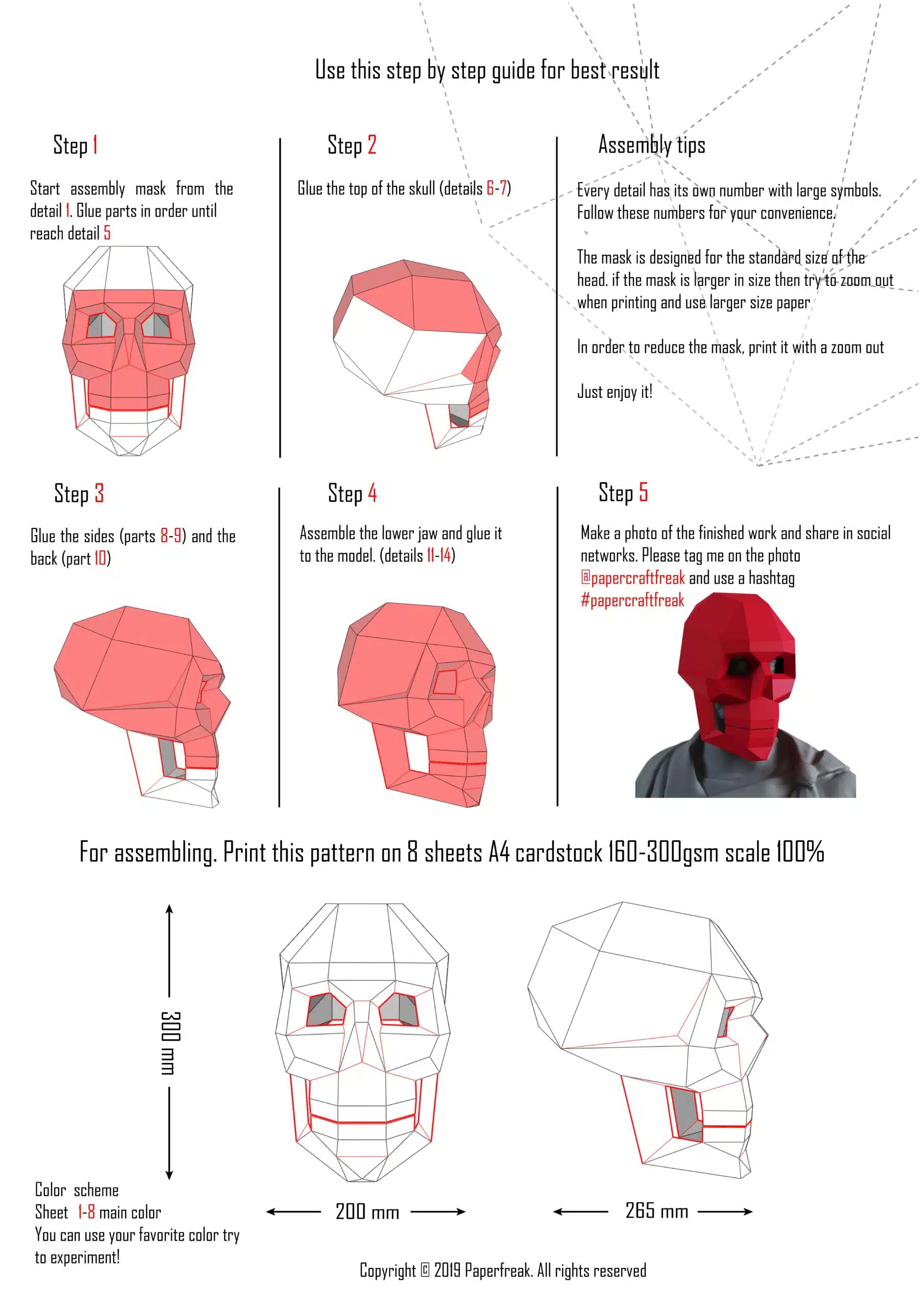 Use this step by step guide for best result

Step 1

Start assembly mask from the detail 1. Glue parts in order until reach detail 5

Step 2

Glue the top of the skull (details 6-7)

Assembly tips

Every detail has its own number with large symbols. Follow these numbers for your convenience.

The mask is designed for the standard size of the head. if the mask is larger in size then try to zoom out when printing and use larger size paper

In order to reduce the mask, print it with a zoom out

Just enjoy it!

Step 3

Glue the sides (parts 8-9) and the back (part 10)

Step 4

Assemble the lower jaw and glue it to the model. (details 11-14)

Step 5

Make a photo of the finished work and share in social networks. Please tag me on the photo @papercraftfreak and use a hashtag #papercraftfreak

For assembling. Print this pattern on 8 sheets A4 cardstock 160-300gsm scale 100%

300 mm

200 mm

265 mm

Color scheme
Sheet 1-8 main color
You can use your favorite color try to experiment!

Copyright © 2019 Paperfreak. All rights reserved