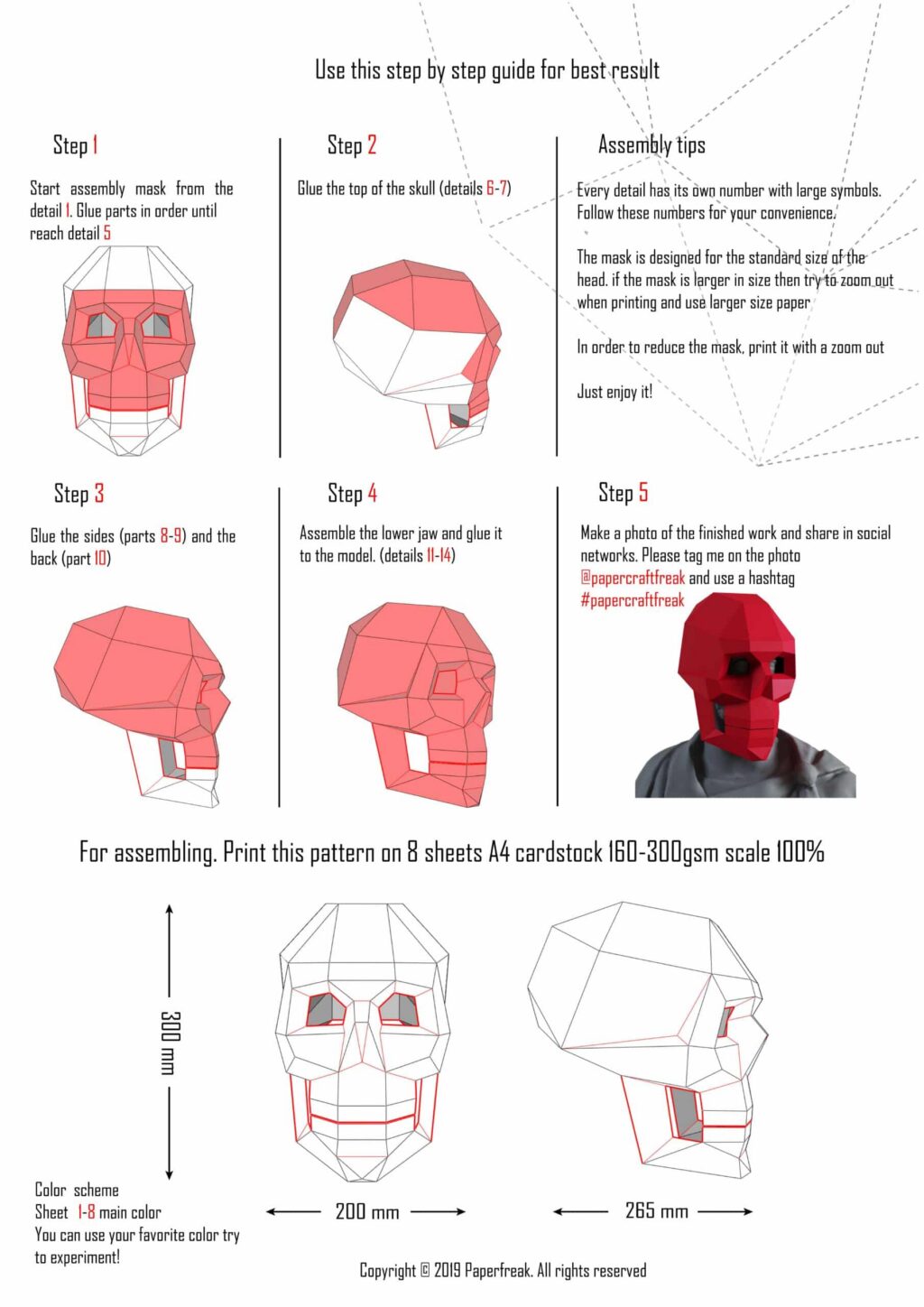 Use this step by step guide for best result

Step 1

Start assembly mask from the detail 1. Glue parts in order until reach detail 5

Step 2

Glue the top of the skull (details 6-7)

Assembly tips

Every detail has its own number with large symbols. Follow these numbers for your convenience.

The mask is designed for the standard size of the head. if the mask is larger in size then try to zoom out when printing and use larger size paper

In order to reduce the mask, print it with a zoom out

Just enjoy it!

Step 3

Glue the sides (parts 8-9) and the back (part 10)

Step 4

Assemble the lower jaw and glue it to the model. (details 11-14)

Step 5

Make a photo of the finished work and share in social networks. Please tag me on the photo @papercraftfreak and use a hashtag #papercraftfreak

For assembling. Print this pattern on 8 sheets A4 cardstock 160-300gsm scale 100%

300 mm

200 mm

265 mm

Color scheme
Sheet 1-8 main color
You can use your favorite color try to experiment!

Copyright © 2019 Paperfreak. All rights reserved