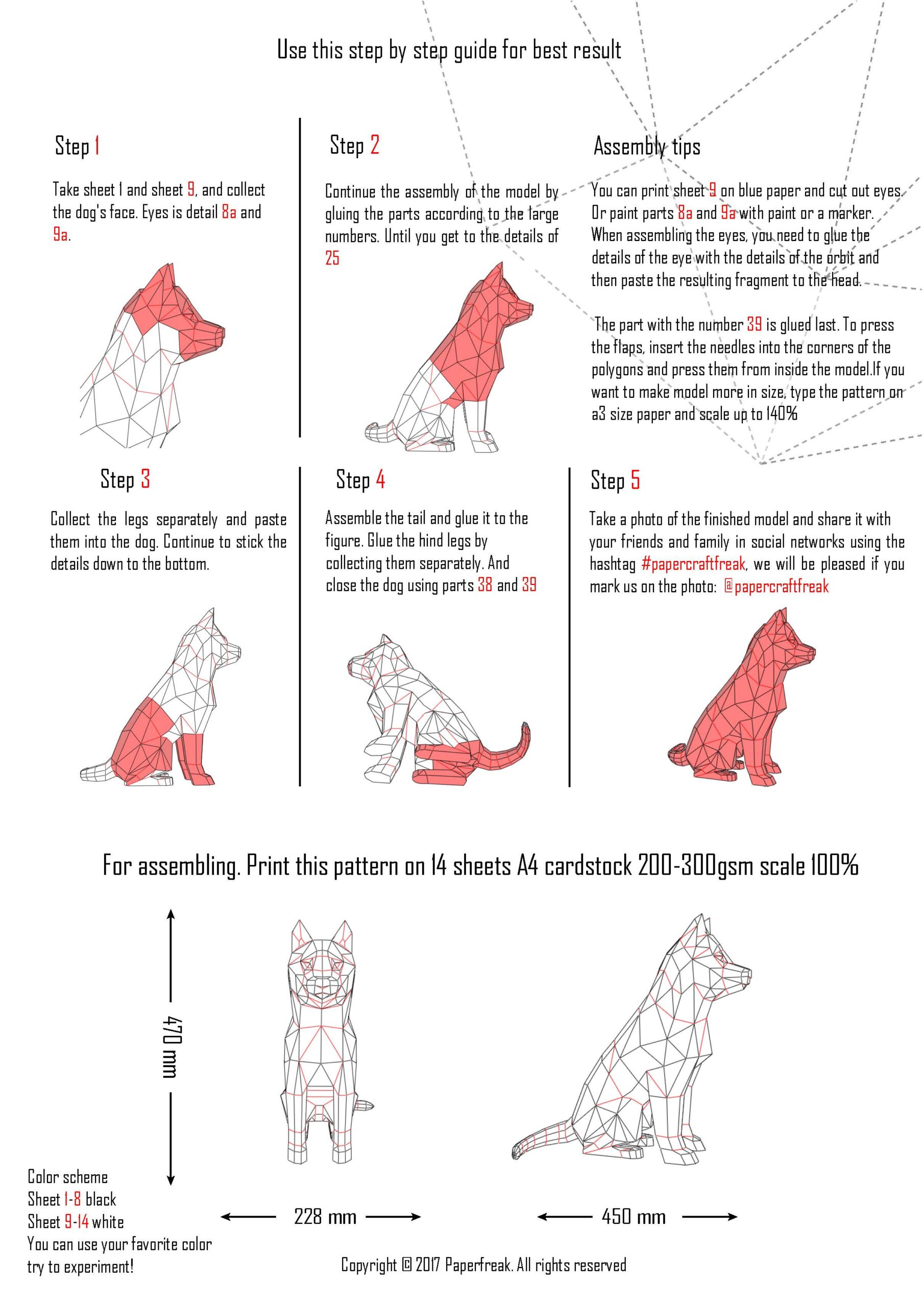 Use this step by step guide for best result

Step 1

Take sheet 1 and sheet 9, and collect the dog's face. Eyes is detail 8a and 9a.

Step 2

Continue the assembly of the model by gluing the parts according to the large numbers. Until you get to the details of 25

Assembly tips

You can print sheet 9 on blue paper and cut out eyes. Or paint parts 8a and 9a with paint or a marker. When assembling the eyes, you need to glue the details of the eye with the details of the orbit and then paste the resulting fragment to the head.

The part with the number 39 is glued last. To press the flaps, insert the needles into the corners of the polygons and press them from inside the model.If you want to make model more in size, type the pattern on a3 size paper and scale up to 140%

Step 3

Collect the legs separately and paste them into the dog. Continue to stick the details down to the bottom.

Step 4

Assemble the tail and glue it to the figure. Glue the hind legs by collecting them separately. And close the dog using parts 38 and 39

Step 5

Take a photo of the finished model and share it with your friends and family in social networks using the hashtag #papercraftfreak, we will be pleased if you mark us on the photo: @papercraftfreak

For assembling. Print this pattern on 14 sheets A4 cardstock 200-300gsm scale 100%

470 mm

228 mm

450 mm

Color scheme
Sheet 1-8 black
Sheet 9-14 white
You can use your favorite color try to experiment!

Copyright © 2017 Paperfreak. All rights reserved