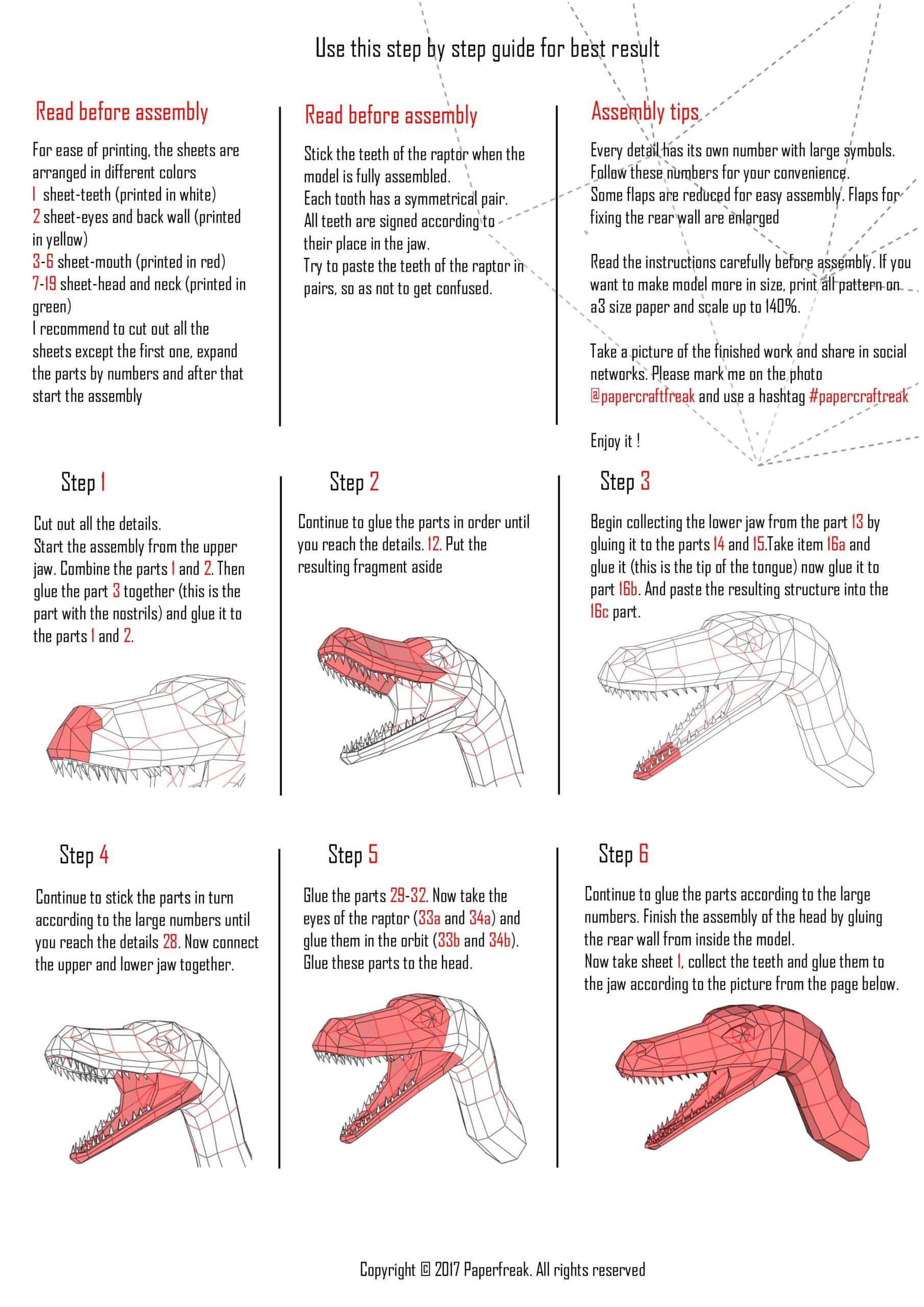 Use this step by step guide for best result

Read before assembly

For ease of printing, the sheets are arranged in different colors
1 sheet-teeth (printed in white)
2 sheet-eyes and back wall (printed in yellow)
3-6 sheet-mouth (printed in red)
7-19 sheet-head and neck (printed in green)
I recommend to cut out all the sheets except the first one, expand the parts by numbers and after that start the assembly

Read before assembly

Stick the teeth of the raptor when the model is fully assembled.
Each tooth has a symmetrical pair.
All teeth are signed according to their place in the jaw.
Try to paste the teeth of the raptor in pairs, so as not to get confused.

Assembly tips

Every detail has its own number with large symbols. Follow these numbers for your convenience.
Some flaps are reduced for easy assembly. Flaps for fixing the rear wall are enlarged

Read the instructions carefully before assembly. If you want to make model more in size, print all pattern on a3 size paper and scale up to 140%.

Take a picture of the finished work and share in social networks. Please mark me on the photo @papercraftfreak and use a hashtag #papercraftreak

Enjoy it !

Step 1

Cut out all the details.
Start the assembly from the upper jaw. Combine the parts 1 and 2. Then glue the part 3 together (this is the part with the nostrils) and glue it to the parts 1 and 2.

Step 2

Continue to glue the parts in order until you reach the details. 12. Put the resulting fragment aside

Step 3

Begin collecting the lower jaw from the part 13 by gluing it to the parts 14 and 15.Take item 16a and glue it (this is the tip of the tongue) now glue it to part 16b. And paste the resulting structure into the 16c part.

Step 4

Continue to stick the parts in turn according to the large numbers until you reach the details 28. Now connect the upper and lower jaw together.

Step 5

Glue the parts 29-32. Now take the eyes of the raptor (33a and 34a) and glue them in the orbit (33b and 34b). Glue these parts to the head.

Step 6

Continue to glue the parts according to the large numbers. Finish the assembly of the head by gluing the rear wall from inside the model.
Now take sheet 1, collect the teeth and glue them to the jaw according to the picture from the page below.

Copyright © 2017 Paperfreak. All rights reserved