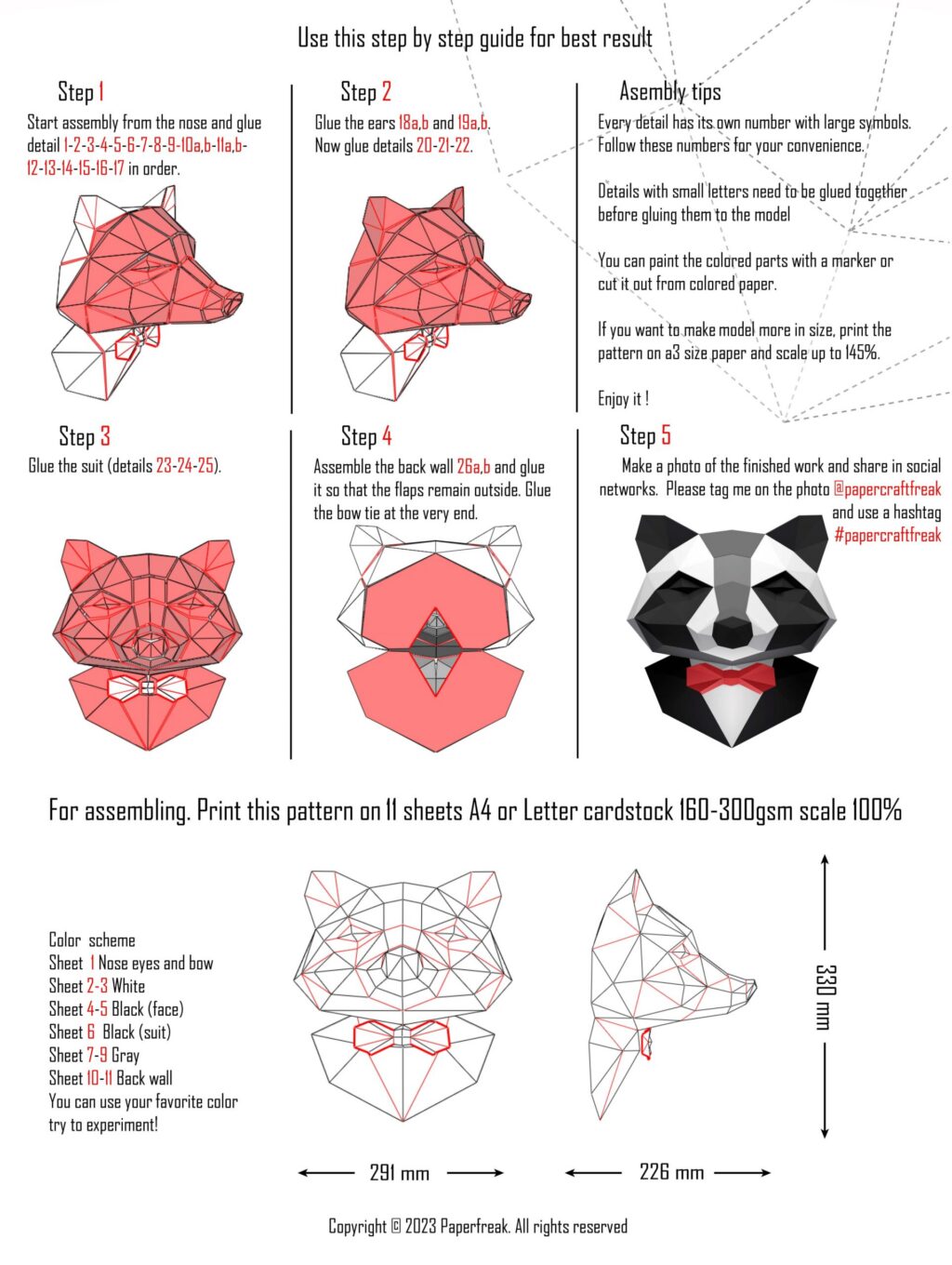 Use this step by step guide for best result

Step 1
Start assembly from the nose and glue detail 1-2-3-4-5-6-7-8-9-10a,b-11a,b-12-13-14-15-16-17 in order.

Step 2
Glue the ears 18a,b and 19a,b. Now glue details 20-21-22.

Asembly tips
Every detail has its own number with large symbols. Follow these numbers for your convenience.

Details with small letters need to be glued together before gluing them to the model

You can paint the colored parts with a marker or cut it out from colored paper.

If you want to make model more in size, print the pattern on a3 size paper and scale up to 145%.

Enjoy it !

Step 3
Glue the suit (details 23-24-25).

Step 4
Assemble the back wall 26a,b and glue it so that the flaps remain outside. Glue the bow tie at the very end.

Step 5
Make a photo of the finished work and share in social networks. Please tag me on the photo @papercraftfreak and use a hashtag #papercraftfreak

For assembling. Print this pattern on 11 sheets A4 or Letter cardstock 160-300gsm scale 100%

Color scheme
Sheet 1 Nose eyes and bow
Sheet 2-3 White
Sheet 4-5 Black (face)
Sheet 6 Black (suit)
Sheet 7-9 Gray
Sheet 10-11 Back wall
You can use your favorite color try to experiment!

330 mm

291 mm

226 mm

Copyright © 2023 Paperfreak. All rights reserved