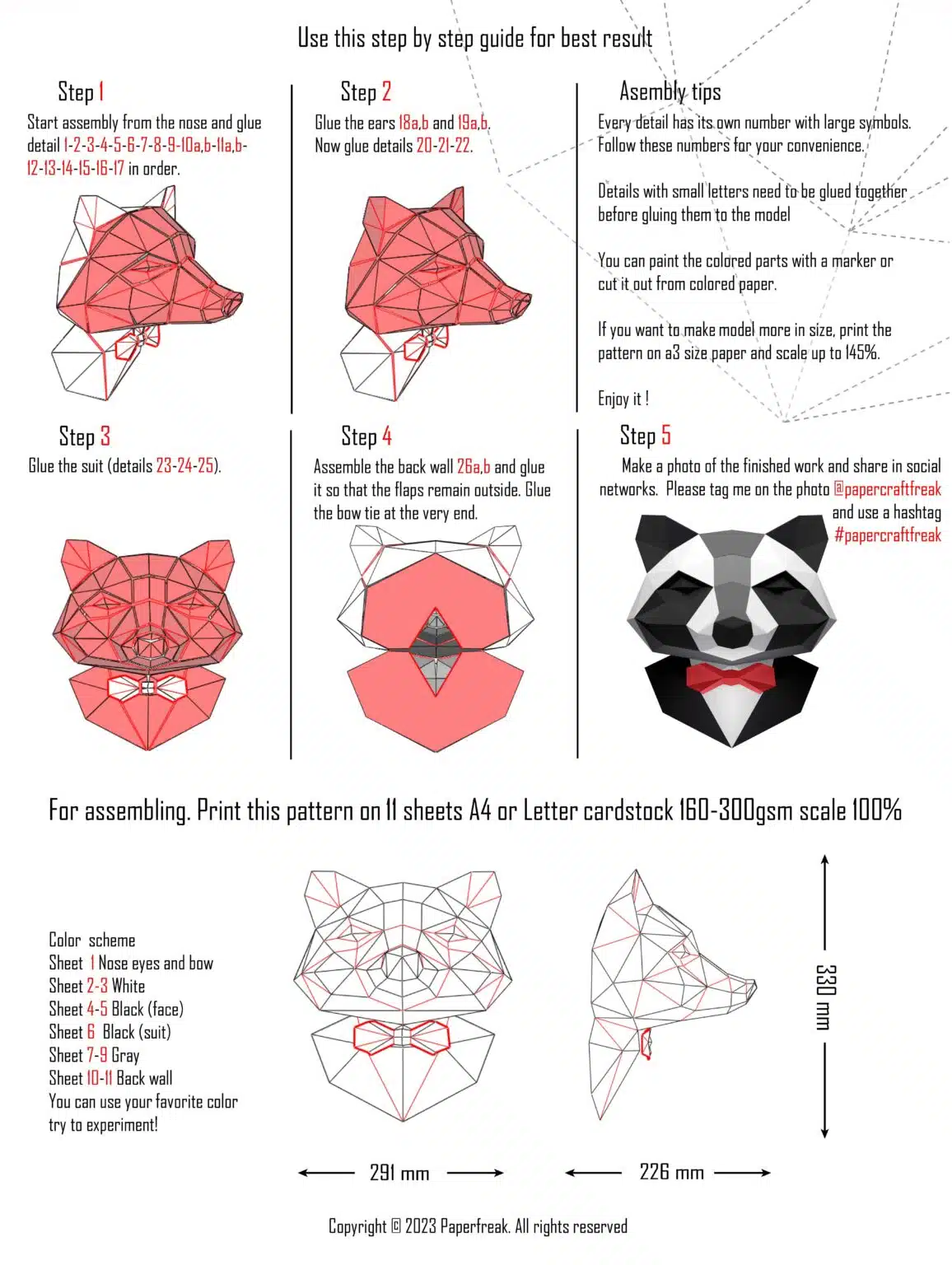 Use this step by step guide for best result

Step 1

Start assembly from the nose and glue detail 1-2-3-4-5-6-7-8-9-10a,b-11a,b-12-13-14-15-16-17 in order.

Step 2

Glue the ears 18a,b and 19a,b. Now glue details 20-21-22.

Asembly tips

Every detail has its own number with large symbols. Follow these numbers for your convenience.

Details with small letters need to be glued together before gluing them to the model

You can paint the colored parts with a marker or cut it out from colored paper.

If you want to make model more in size, print the pattern on a3 size paper and scale up to 145%.

Enjoy it !

Step 3

Glue the suit (details 23-24-25).

Step 4

Assemble the back wall 26a,b and glue it so that the flaps remain outside. Glue the bow tie at the very end.

Step 5

Make a photo of the finished work and share in social networks. Please tag me on the photo @papercraftfreak and use a hashtag #papercraftfreak

For assembling. Print this pattern on 11 sheets A4 or Letter cardstock 160-300gsm scale 100%

Color scheme
Sheet 1 Nose eyes and bow
Sheet 2-3 White
Sheet 4-5 Black (face)
Sheet 6 Black (suit)
Sheet 7-9 Gray
Sheet 10-11 Back wall
You can use your favorite color try to experiment!

330 mm

291 mm

226 mm

Copyright © 2023 Paperfreak. All rights reserved