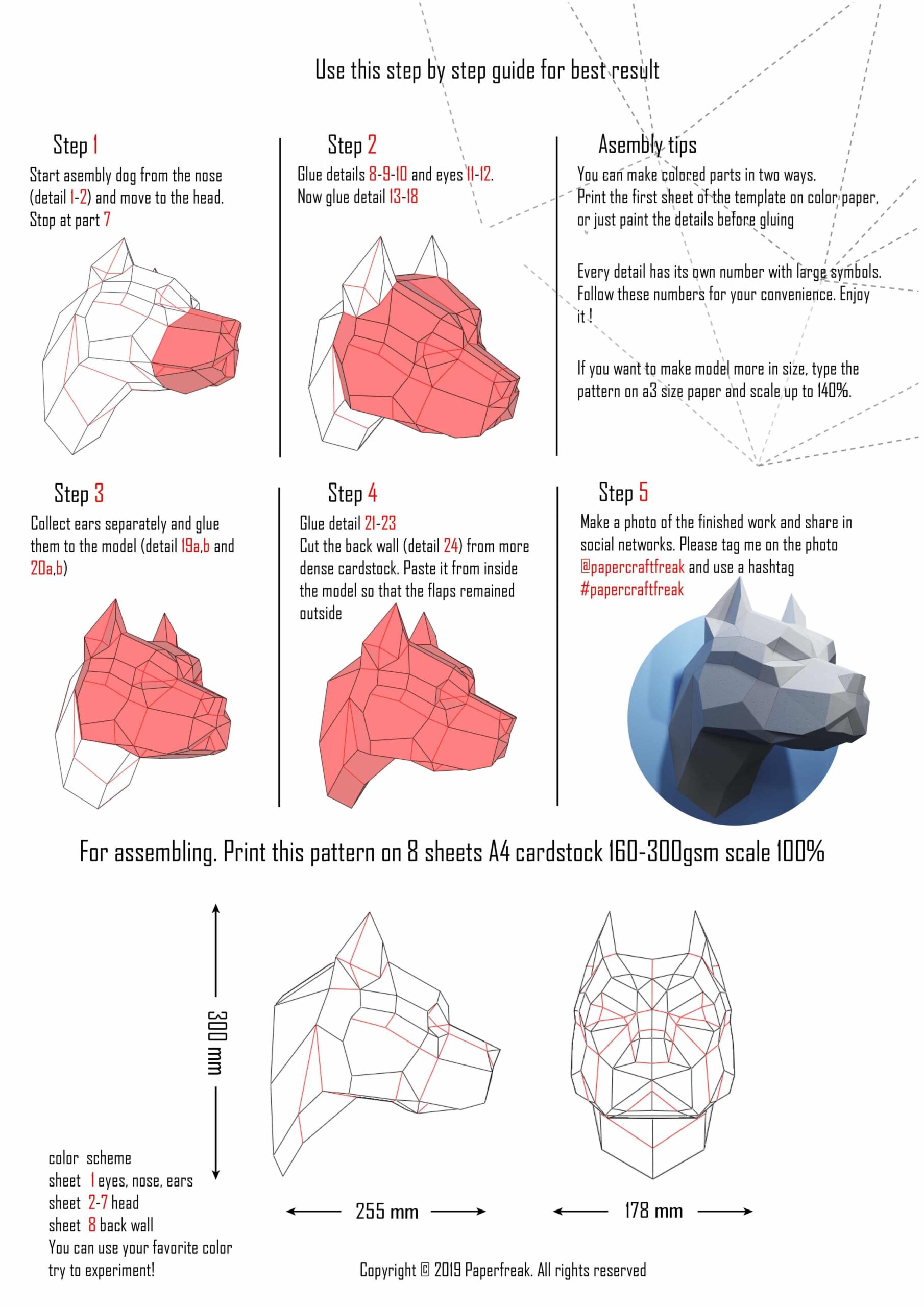 Use this step by step guide for best result

Step 1

Start asembly dog from the nose (detail 1-2) and move to the head. Stop at part 7

Step 2

Glue details 8-9-10 and eyes 11-12. Now glue detail 13-18

Asembly tips

You can make colored parts in two ways. Print the first sheet of the template on color paper, or just paint the details before gluing

Every detail has its own number with large symbols. Follow these numbers for your convenience. Enjoy it !

If you want to make model more in size, type the pattern on a3 size paper and scale up to 140%.

Step 3

Collect ears separately and glue them to the model (detail 19a,b and 20a,b)

Step 4

Glue detail 21-23
Cut the back wall (detail 24) from more dense cardstock. Paste it from inside the model so that the flaps remained outside

Step 5

Make a photo of the finished work and share in social networks. Please tag me on the photo @papercraftfreak and use a hashtag #papercraftfreak

For assembling. Print this pattern on 8 sheets A4 cardstock 160-300gsm scale 100%

300 mm

255 mm

178 mm

color scheme
sheet 1 eyes, nose, ears
sheet 2-7 head
sheet 8 back wall
You can use your favorite color try to experiment!

Copyright © 2019 Paperfreak. All rights reserved