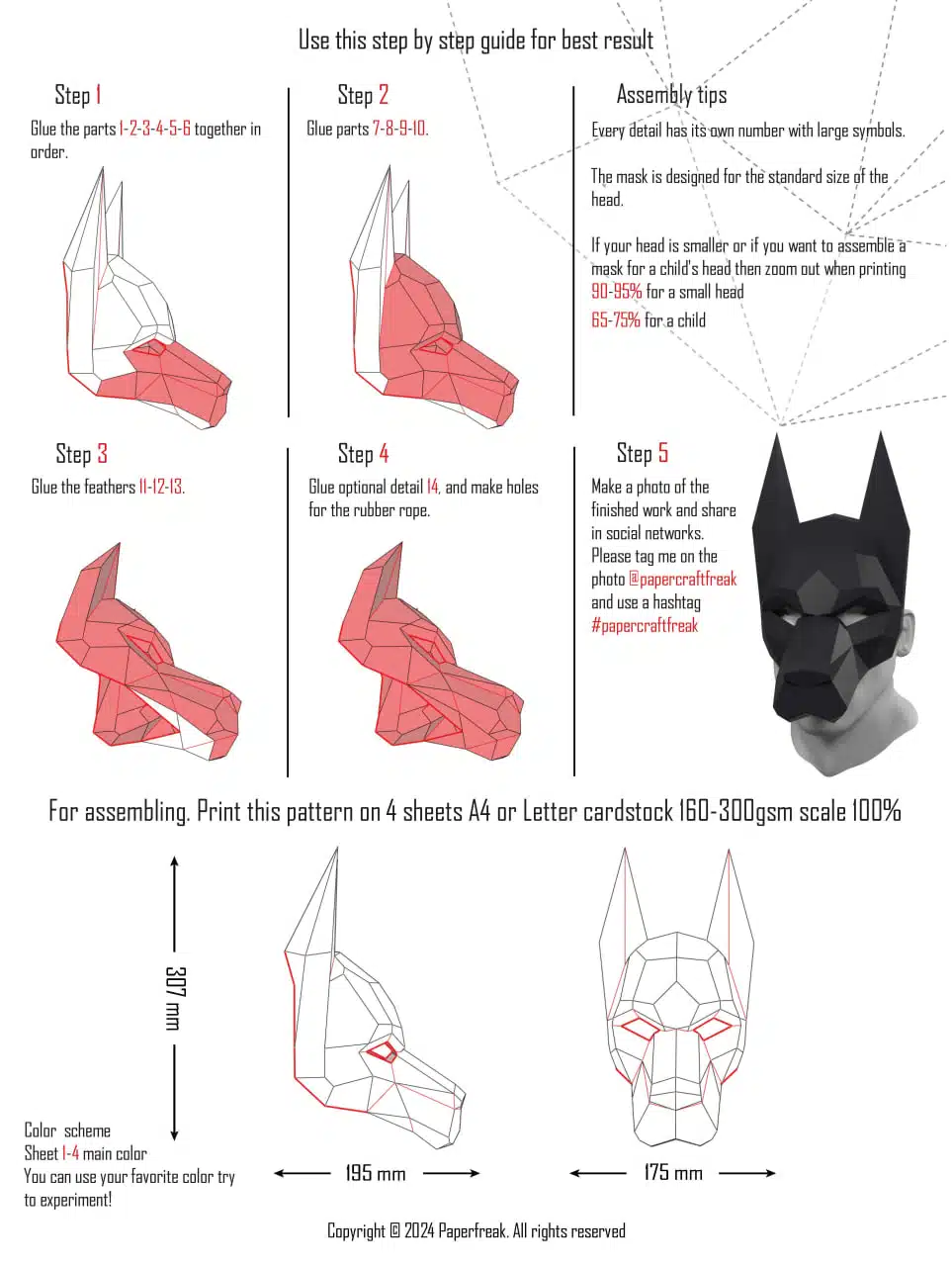 Use this step by step guide for best result

Step 1

Glue the parts 1-2-3-4-5-6 together in order.

Step 2

Glue parts 7-8-9-10.

Assembly tips

Every detail has its own number with large symbols.

The mask is designed for the standard size of the head.

If your head is smaller or if you want to assemble a mask for a child's head then zoom out when printing
90-95% for a small head
65-75% for a child

Step 3

Glue the feathers 11-12-13.

Step 4

Glue optional detail 14, and make holes for the rubber rope.

Step 5

Make a photo of the finished work and share in social networks. Please tag me on the photo @papercraftfreak and use a hashtag #papercraftfreak

For assembling. Print this pattern on 4 sheets A4 or Letter cardstock 160-300gsm scale 100%

307 mm

195 mm

175 mm

Color scheme
Sheet 1-4 main color
You can use your favorite color try to experiment!

Copyright © 2024 Paperfreak. All rights reserved