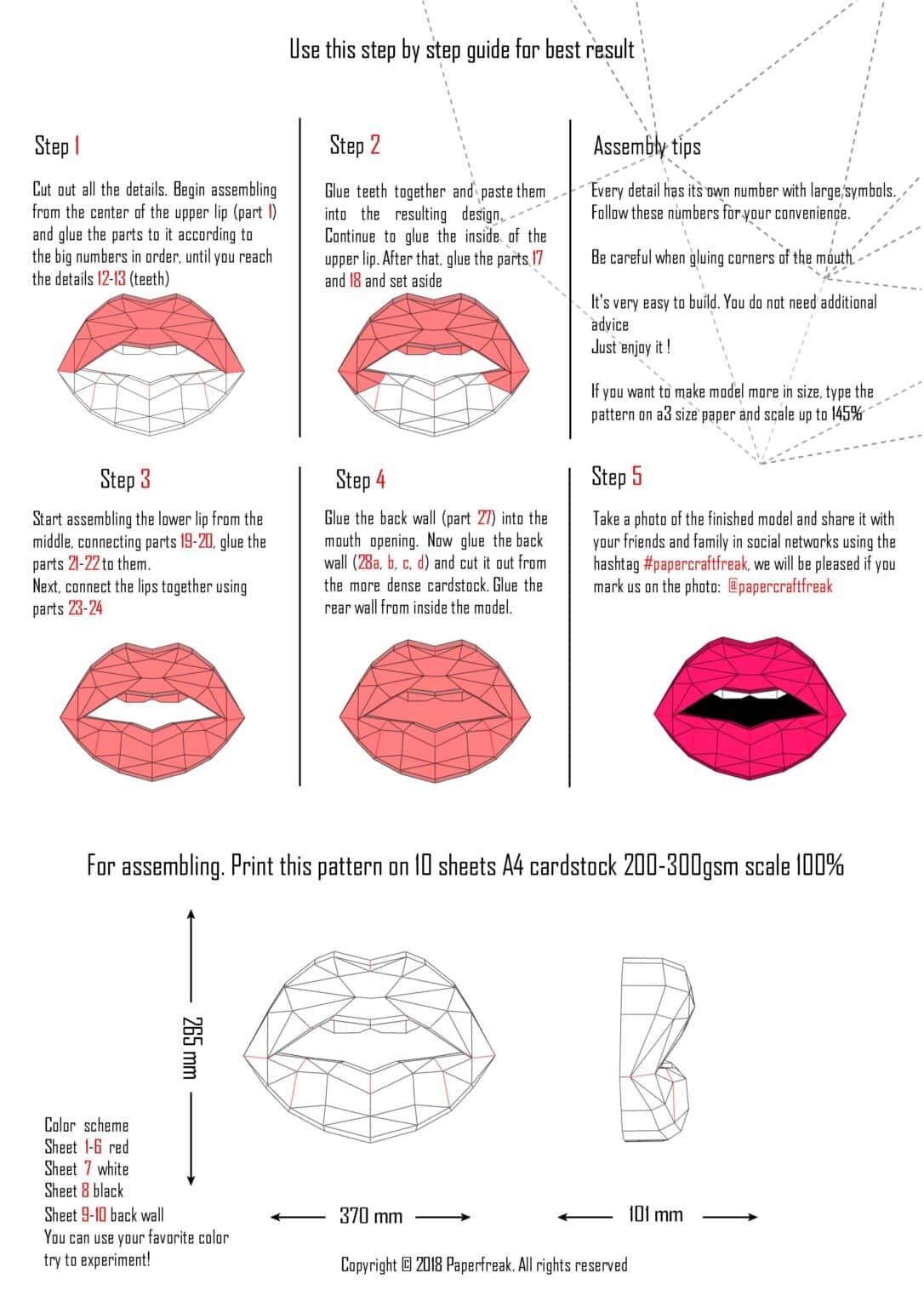 Use this step by step guide for best result

Step 1

Cut out all the details. Begin assembling from the center of the upper lip (part 1) and glue the parts to it according to the big numbers in order, until you reach the details 12-13 (teeth)

Step 2

Glue teeth together and paste them into the resulting design. Continue to glue the inside of the upper lip. After that, glue the parts 17 and 18 and set aside

Assembly tips

Every detail has its own number with large symbols. Follow these numbers for your convenience.

Be careful when gluing corners of the mouth.

It's very easy to build. You do not need additional advice
Just enjoy it !

If you want to make model more in size, type the pattern on a3 size paper and scale up to 145%

Step 3

Start assembling the lower lip from the middle, connecting parts 19-20, glue the parts 21-22 to them.
Next, connect the lips together using parts 23-24

Step 4

Glue the back wall (part 27) into the mouth opening. Now glue the back wall (28a, b, c, d) and cut it out from the more dense cardstock. Glue the rear wall from inside the model.

Step 5

Take a photo of the finished model and share it with your friends and family in social networks using the hashtag #papercraftfreak, we will be pleased if you mark us on the photo: @papercraftfreak

For assembling. Print this pattern on 10 sheets A4 cardstock 200-300gsm scale 100%

265 mm

Color scheme
Sheet 1-6 red
Sheet 7 white
Sheet 8 black
Sheet 9-10 back wall
You can use your favorite color
try to experiment!

370 mm

101 mm

Copyright © 2018 Paperfreak. All rights reserved