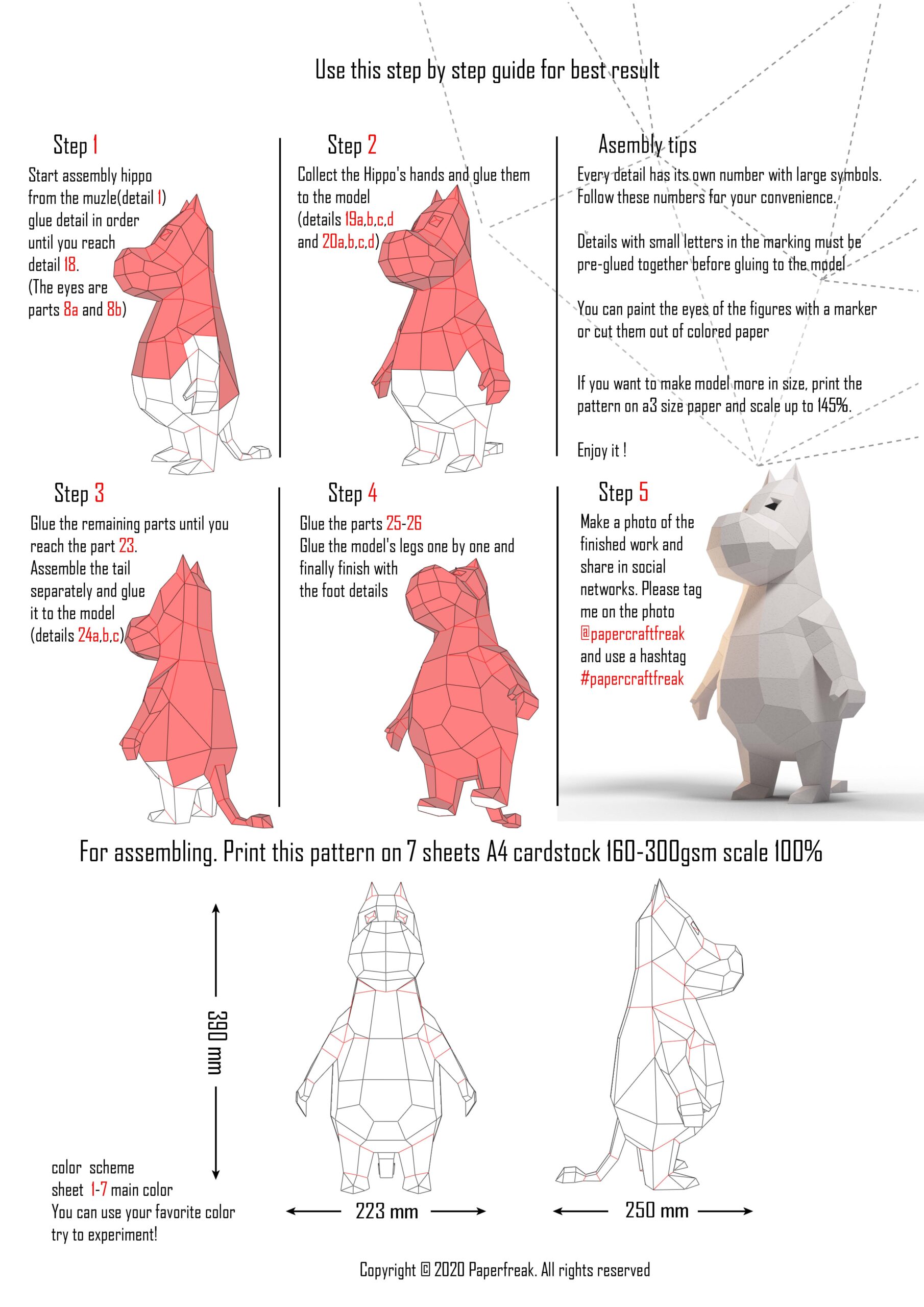 Use this step by step guide for best result

Step 1

Start assembly hippo from the muzle(detail 1) glue detail in order until you reach detail 18. (The eyes are parts 8a and 8b)

Step 2

Collect the Hippo's hands and glue them to the model (details 19a,b,c,d and 20a,b,c,d)

Asembly tips

Every detail has its own number with large symbols. Follow these numbers for your convenience.

Details with small letters in the marking must be pre-glued together before gluing to the model

You can paint the eyes of the figures with a marker or cut them out of colored paper

If you want to make model more in size, print the pattern on a3 size paper and scale up to 145%.

Enjoy it !

Step 3

Glue the remaining parts until you reach the part 23. Assemble the tail separately and glue it to the model (details 24a,b,c)

Step 4

Glue the parts 25-26 Glue the model's legs one by one and finally finish with the foot details

Step 5

Make a photo of the finished work and share in social networks. Please tag me on the photo @papercraftfreak and use a hashtag #papercraftfreak

For assembling. Print this pattern on 7 sheets A4 cardstock 160-300gsm scale 100%

390 mm

223 mm

250 mm

color scheme
sheet 1-7 main color
You can use your favorite color try to experiment!

Copyright © 2020 Paperfreak. All rights reserved