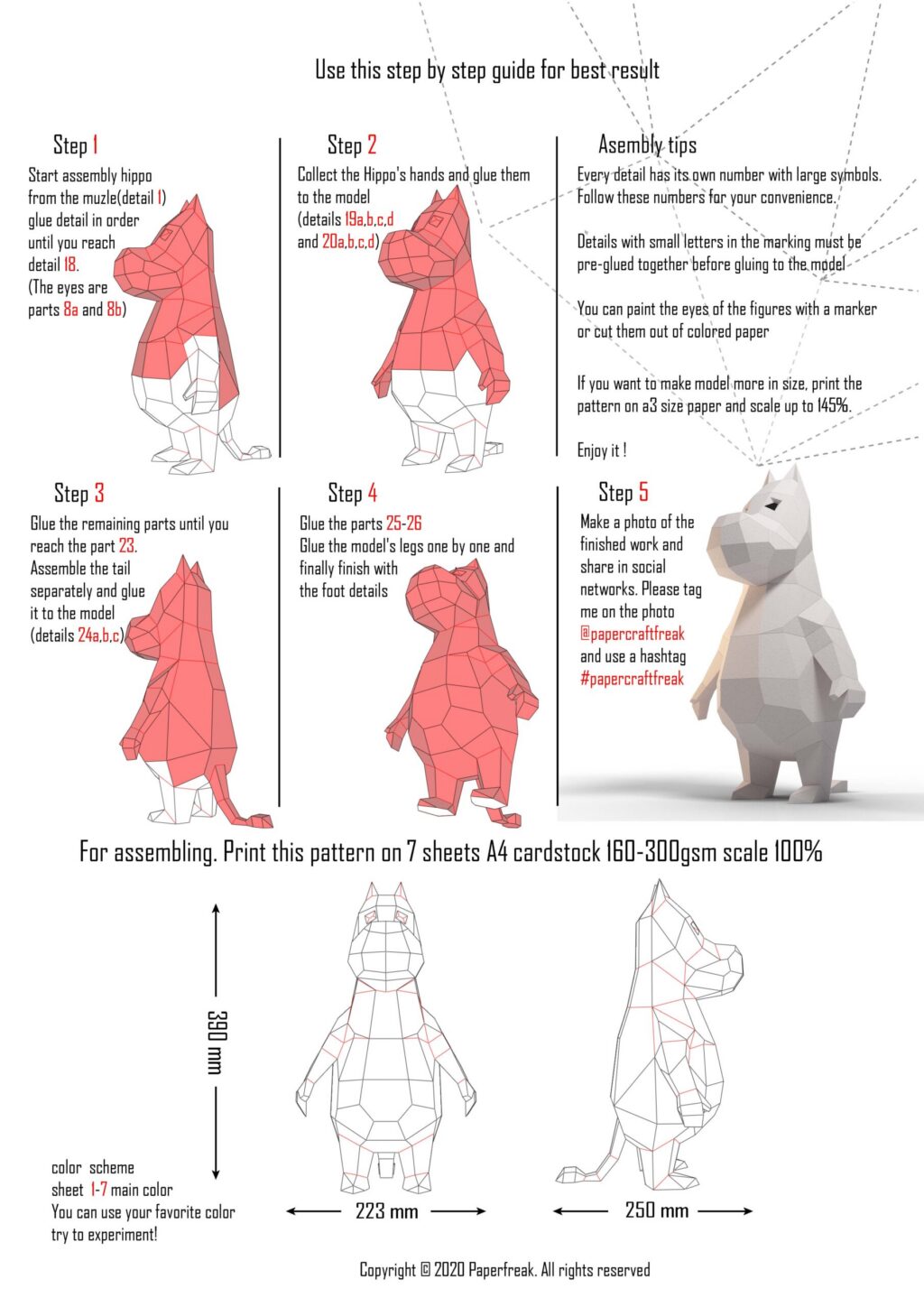 Use this step by step guide for best result

Step 1

Start assembly hippo from the muzle(detail 1) glue detail in order until you reach detail 18.
(The eyes are parts 8a and 8b)

Step 2

Collect the Hippo's hands and glue them to the model
(details 19a,b,c,d and 20a,b,c,d)

Asembly tips

Every detail has its own number with large symbols. Follow these numbers for your convenience.

Details with small letters in the marking must be pre-glued together before gluing to the model

You can paint the eyes of the figures with a marker or cut them out of colored paper

If you want to make model more in size, print the pattern on a3 size paper and scale up to 145%.

Enjoy it !

Step 3

Glue the remaining parts until you reach the part 23.
Assemble the tail separately and glue it to the model
(details 24a,b,c)

Step 4

Glue the parts 25-26
Glue the model's legs one by one and finally finish with the foot details

Step 5

Make a photo of the finished work and share in social networks. Please tag me on the photo
@papercraftfreak
and use a hashtag
#papercraftfreak

For assembling. Print this pattern on 7 sheets A4 cardstock 160-300gsm scale 100%

390 mm

223 mm

250 mm

color scheme
sheet 1-7 main color
You can use your favorite color
try to experiment!

Copyright © 2020 Paperfreak. All rights reserved