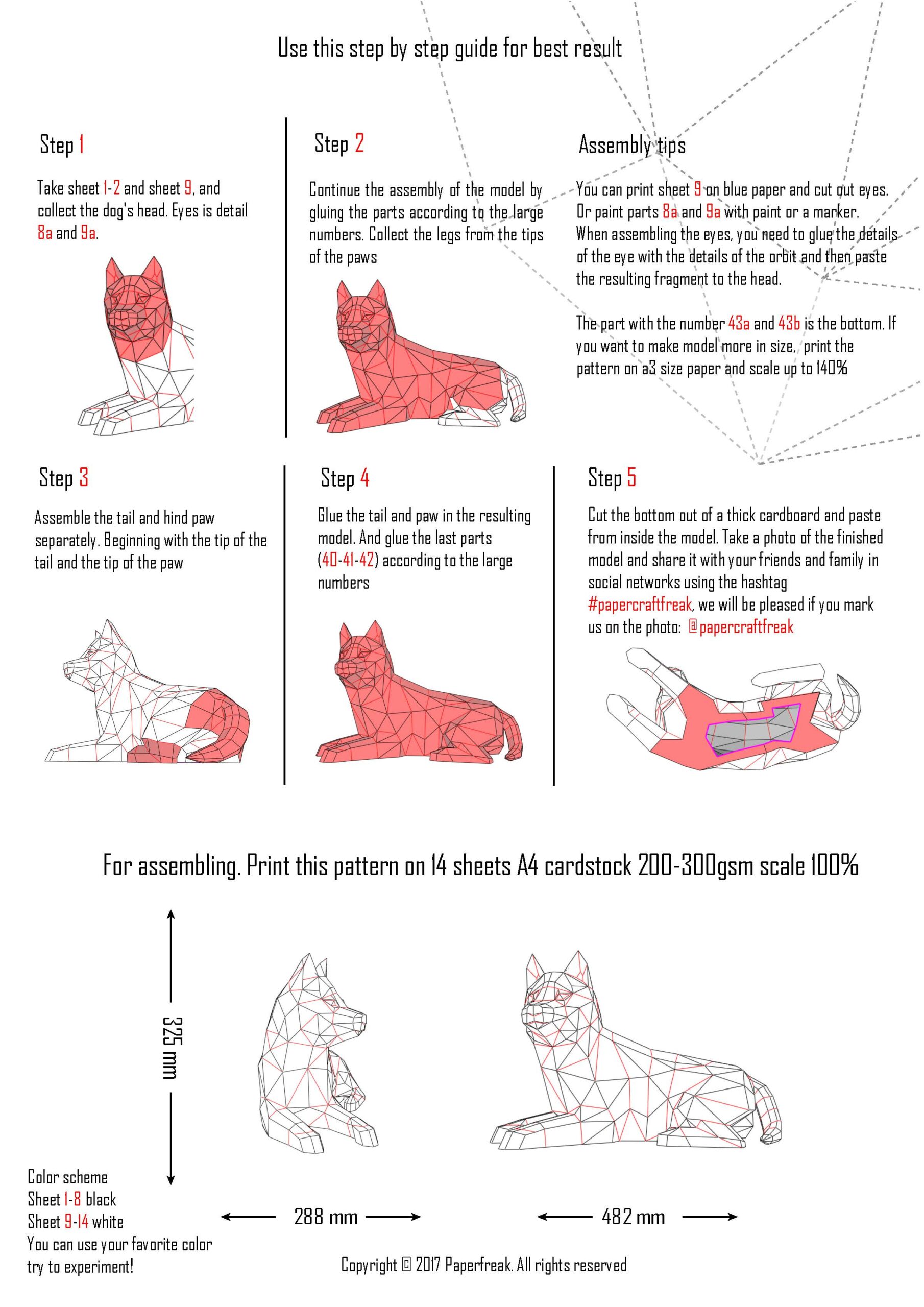 Use this step by step guide for best result

Step 1

Take sheet 1-2 and sheet 9, and collect the dog's head. Eyes is detail 8a and 9a.

Step 2

Continue the assembly of the model by gluing the parts according to the large numbers. Collect the legs from the tips of the paws

Assembly tips

You can print sheet 9 on blue paper and cut out eyes. Or paint parts 8a and 9a with paint or a marker. When assembling the eyes, you need to glue the details of the eye with the details of the orbit and then paste the resulting fragment to the head.

The part with the number 43a and 43b is the bottom. If you want to make model more in size, print the pattern on a3 size paper and scale up to 140%

Step 3

Assemble the tail and hind paw separately. Beginning with the tip of the tail and the tip of the paw

Step 4

Glue the tail and paw in the resulting model. And glue the last parts (40-41-42) according to the large numbers

Step 5

Cut the bottom out of a thick cardboard and paste from inside the model. Take a photo of the finished model and share it with your friends and family in social networks using the hashtag #papercraftfreak, we will be pleased if you mark us on the photo: @papercraftfreak

For assembling. Print this pattern on 14 sheets A4 cardstock 200-300gsm scale 100%

325 mm

288 mm

482 mm

Color scheme
Sheet 1-8 black
Sheet 9-14 white
You can use your favorite color try to experiment!

Copyright © 2017 Paperfreak. All rights reserved