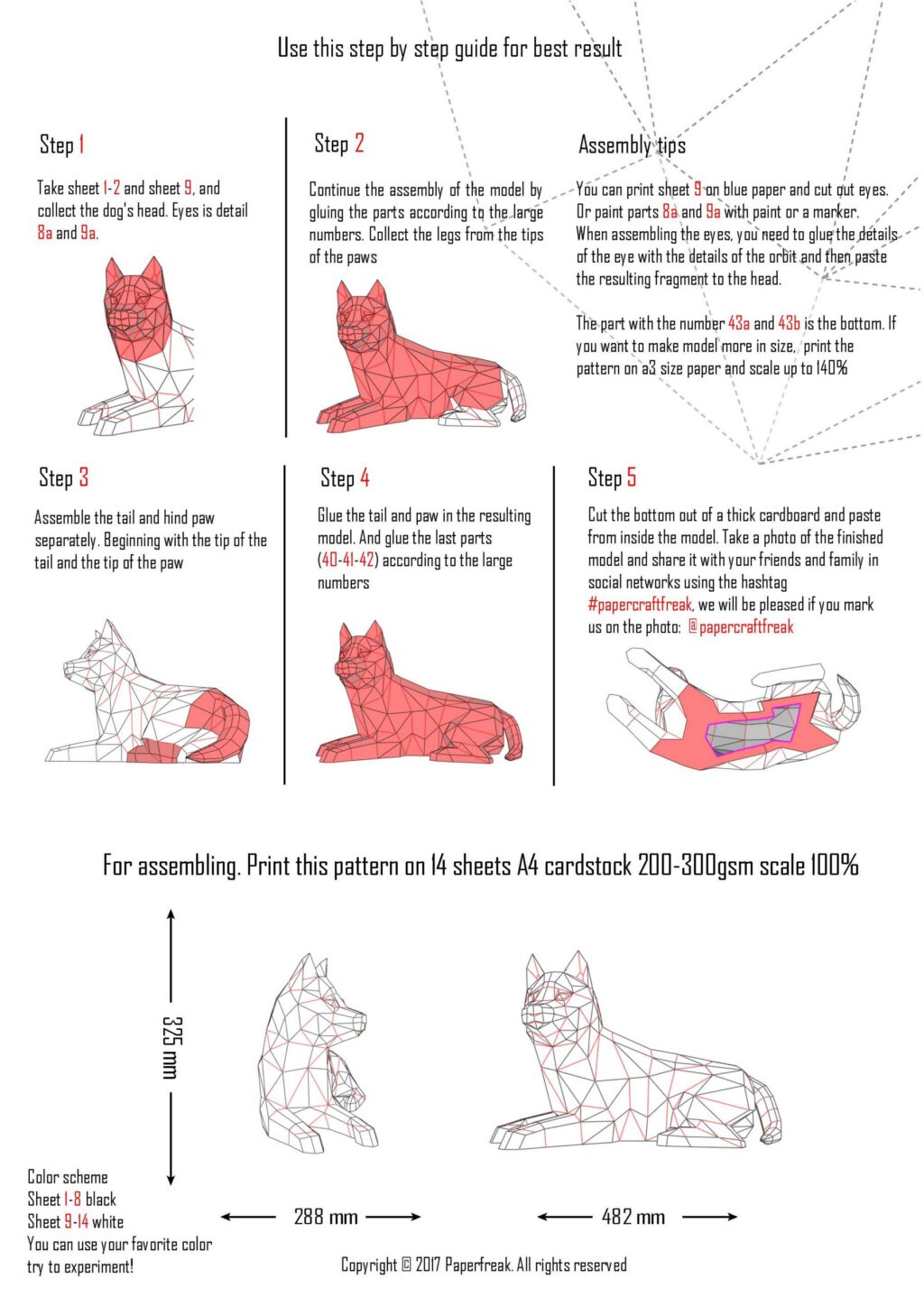 Use this step by step guide for best result

Step 1

Take sheet 1-2 and sheet 9, and collect the dog's head. Eyes is detail 8a and 9a.

Step 2

Continue the assembly of the model by gluing the parts according to the large numbers. Collect the legs from the tips of the paws

Assembly tips

You can print sheet 9 on blue paper and cut out eyes. Or paint parts 8a and 9a with paint or a marker. When assembling the eyes, you need to glue the details of the eye with the details of the orbit and then paste the resulting fragment to the head.

The part with the number 43a and 43b is the bottom. If you want to make model more in size, print the pattern on a3 size paper and scale up to 140%

Step 3

Assemble the tail and hind paw separately. Beginning with the tip of the tail and the tip of the paw

Step 4

Glue the tail and paw in the resulting model. And glue the last parts (40-41-42) according to the large numbers

Step 5

Cut the bottom out of a thick cardboard and paste from inside the model. Take a photo of the finished model and share it with your friends and family in social networks using the hashtag #papercraftfreak, we will be pleased if you mark us on the photo: @papercraftfreak

For assembling. Print this pattern on 14 sheets A4 cardstock 200-300gsm scale 100%

325 mm

288 mm

482 mm

Color scheme
Sheet 1-8 black
Sheet 9-14 white
You can use your favorite color try to experiment!

Copyright © 2017 Paperfreak. All rights reserved