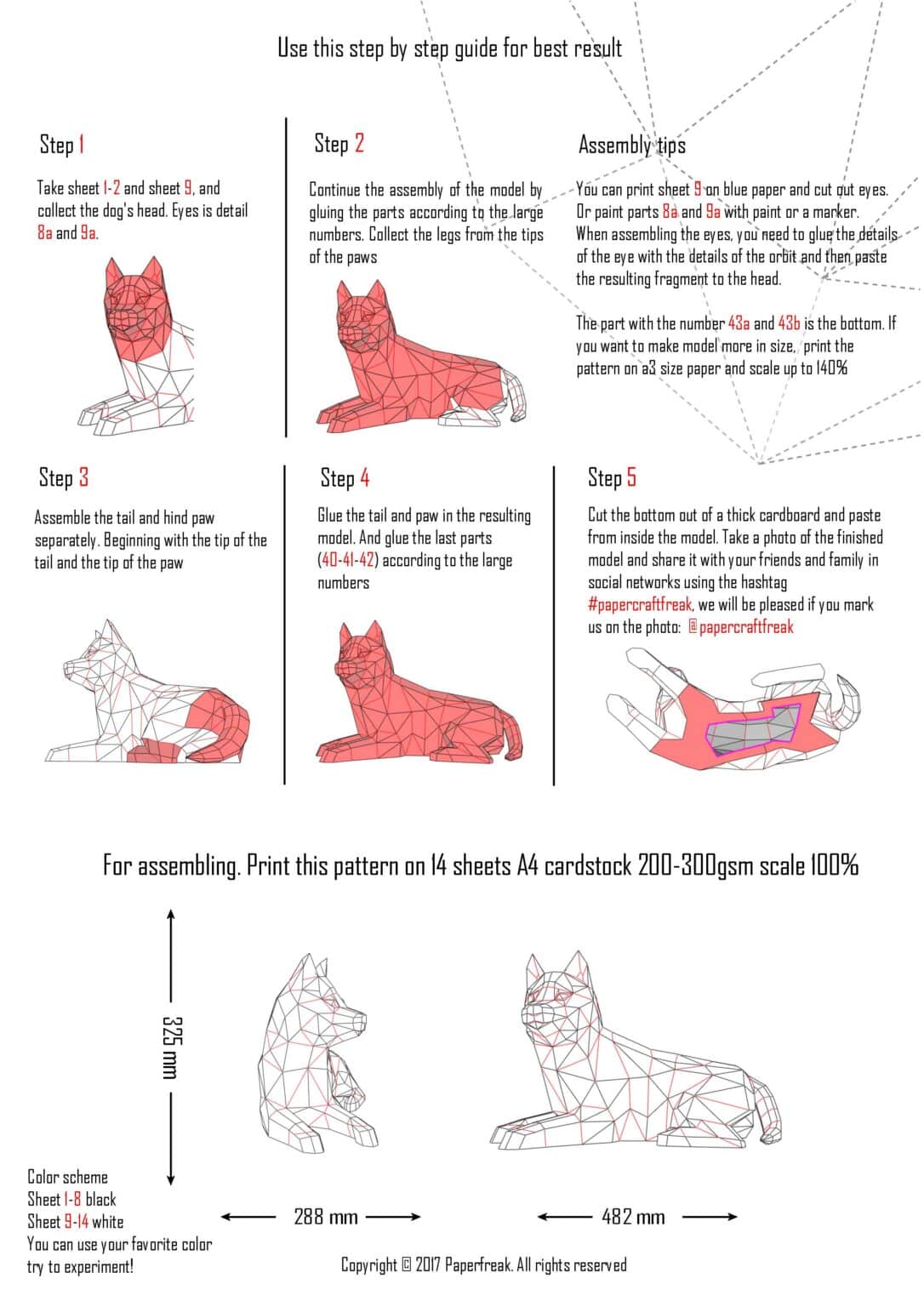 Use this step by step guide for best result

Step 1

Take sheet 1-2 and sheet 9, and collect the dog's head. Eyes is detail 8a and 9a.

Step 2

Continue the assembly of the model by gluing the parts according to the large numbers. Collect the legs from the tips of the paws

Assembly tips

You can print sheet 9 on blue paper and cut out eyes. Or paint parts 8a and 9a with paint or a marker. When assembling the eyes, you need to glue the details of the eye with the details of the orbit and then paste the resulting fragment to the head.

The part with the number 43a and 43b is the bottom. If you want to make model more in size, print the pattern on a3 size paper and scale up to 140%

Step 3

Assemble the tail and hind paw separately. Beginning with the tip of the tail and the tip of the paw

Step 4

Glue the tail and paw in the resulting model. And glue the last parts (40-41-42) according to the large numbers

Step 5

Cut the bottom out of a thick cardboard and paste from inside the model. Take a photo of the finished model and share it with your friends and family in social networks using the hashtag #papercraftfreak, we will be pleased if you mark us on the photo: @papercraftfreak

For assembling. Print this pattern on 14 sheets A4 cardstock 200-300gsm scale 100%

325 mm

288 mm

482 mm

Color scheme
Sheet 1-8 black
Sheet 9-14 white
You can use your favorite color try to experiment!

Copyright © 2017 Paperfreak. All rights reserved