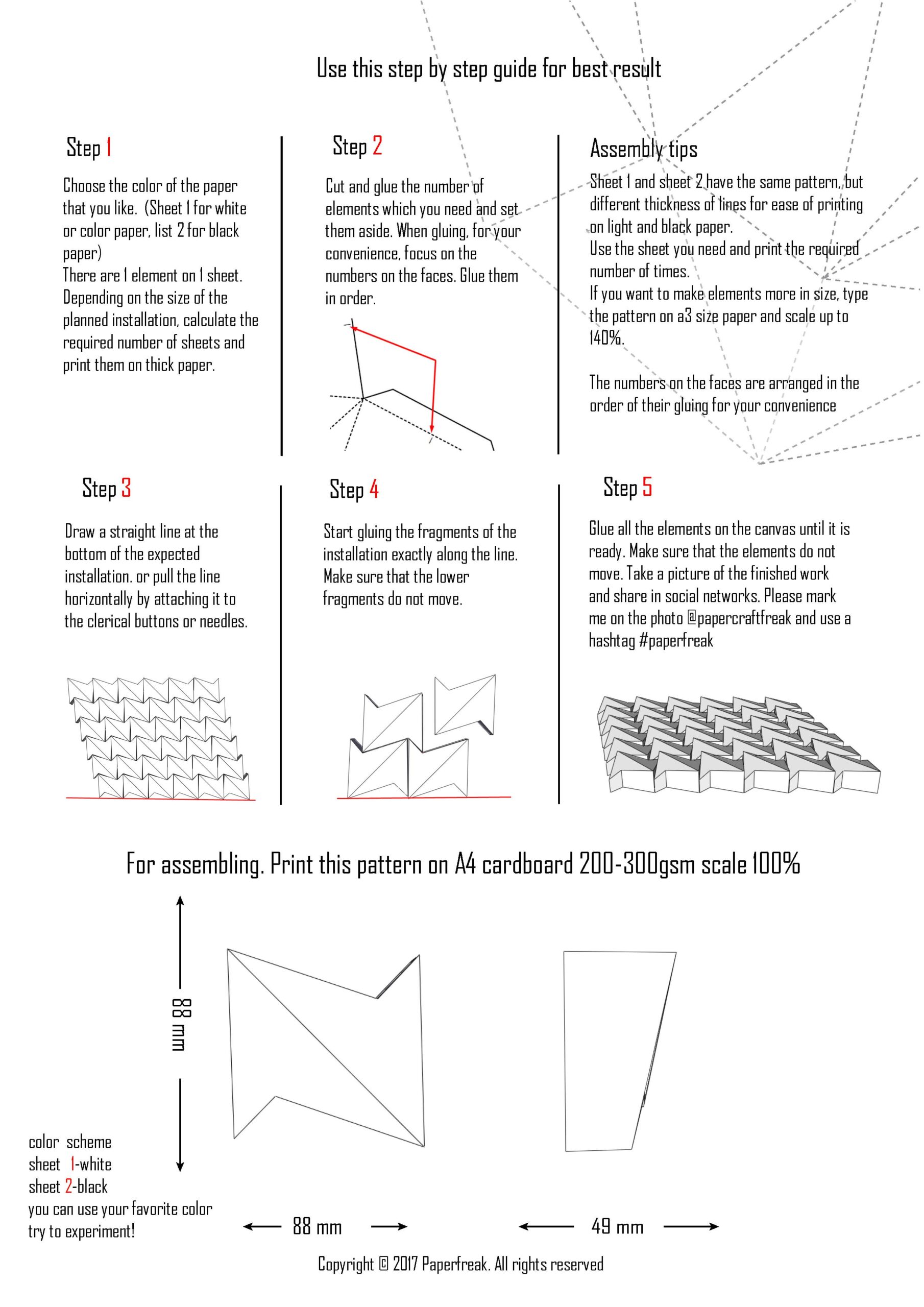 Use this step by step guide for best result

Step 1

Choose the color of the paper that you like. (Sheet 1 for white or color paper, list 2 for black paper)
There are 1 element on 1 sheet. Depending on the size of the planned installation, calculate the required number of sheets and print them on thick paper.

Step 2

Cut and glue the number of elements which you need and set them aside. When gluing, for your convenience, focus on the numbers on the faces. Glue them in order.

Assembly tips

Sheet 1 and sheet 2 have the same pattern, but different thickness of lines for ease of printing on light and black paper.
Use the sheet you need and print the required number of times.
If you want to make elements more in size, type the pattern on a3 size paper and scale up to 140%.

The numbers on the faces are arranged in the order of their gluing for your convenience

Step 3

Draw a straight line at the bottom of the expected installation. or pull the line horizontally by attaching it to the clerical buttons or needles.

Step 4

Start gluing the fragments of the installation exactly along the line. Make sure that the lower fragments do not move.

Step 5

Glue all the elements on the canvas until it is ready. Make sure that the elements do not move. Take a picture of the finished work and share in social networks. Please mark me on the photo @papercraftfreak and use a hashtag #paperfreak

For assembling. Print this pattern on A4 cardboard 200-300gsm scale 100%

88 mm

color scheme
sheet 1-white
sheet 2-black
you can use your favorite color
try to experiment!

88 mm

49 mm

Copyright © 2017 Paperfreak. All rights reserved