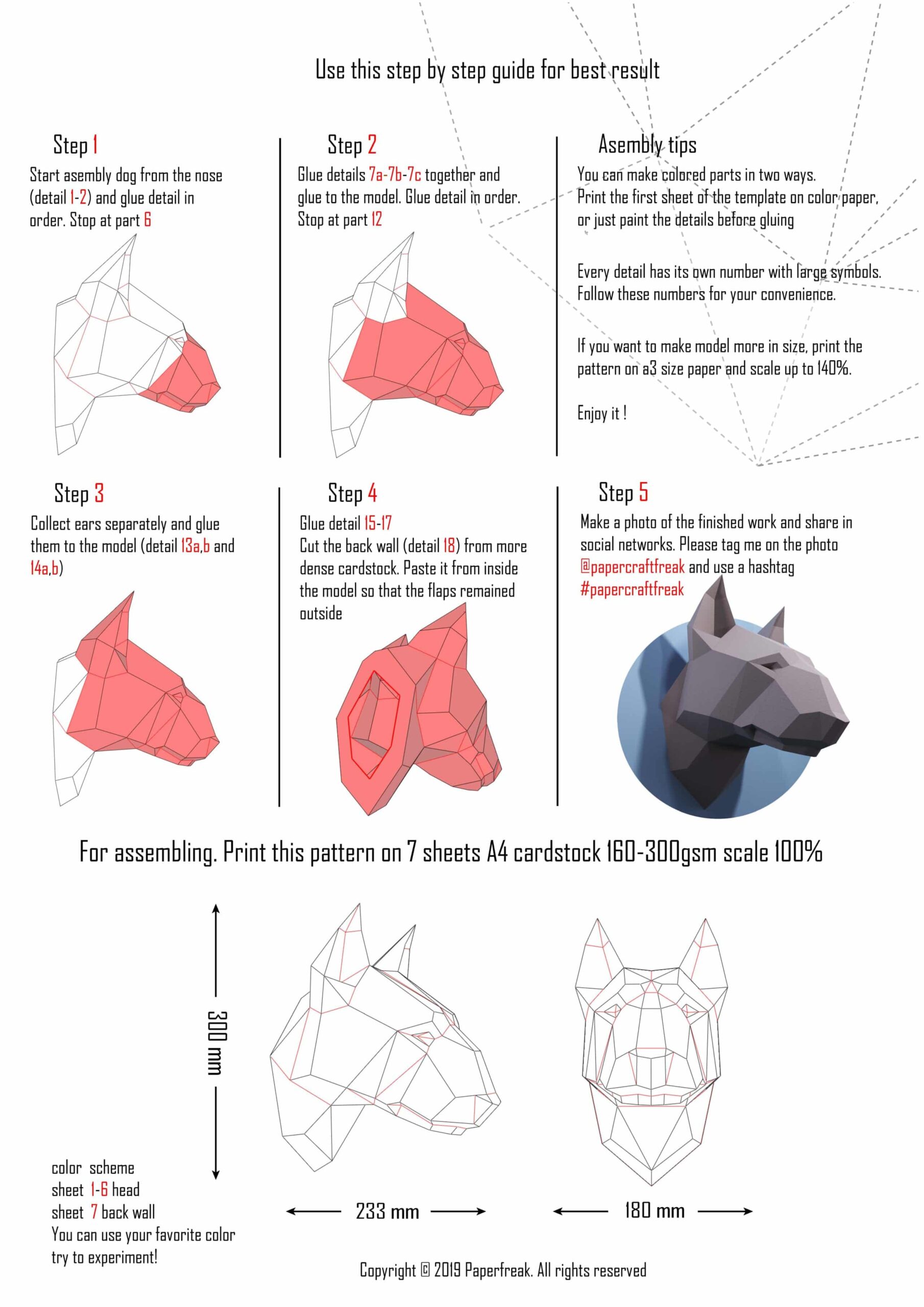 Use this step by step guide for best result

Step 1
Start asembly dog from the nose (detail 1-2) and glue detail in order. Stop at part 6

Step 2
Glue details 7a-7b-7c together and glue to the model. Glue detail in order. Stop at part 12

Asembly tips
You can make colored parts in two ways. Print the first sheet of the template on color paper, or just paint the details before gluing

Every detail has its own number with large symbols. Follow these numbers for your convenience.

If you want to make model more in size, print the pattern on a3 size paper and scale up to 140%.

Enjoy it !

Step 3
Collect ears separately and glue them to the model (detail 13a,b and 14a,b)

Step 4
Glue detail 15-17
Cut the back wall (detail 18) from more dense cardstock. Paste it from inside the model so that the flaps remained outside

Step 5
Make a photo of the finished work and share in social networks. Please tag me on the photo @papercraftfreak and use a hashtag #papercraftfreak

For assembling. Print this pattern on 7 sheets A4 cardstock 160-300gsm scale 100%

300 mm

233 mm

180 mm

color scheme
sheet 1-6 head
sheet 7 back wall
You can use your favorite color try to experiment!

Copyright © 2019 Paperfreak. All rights reserved