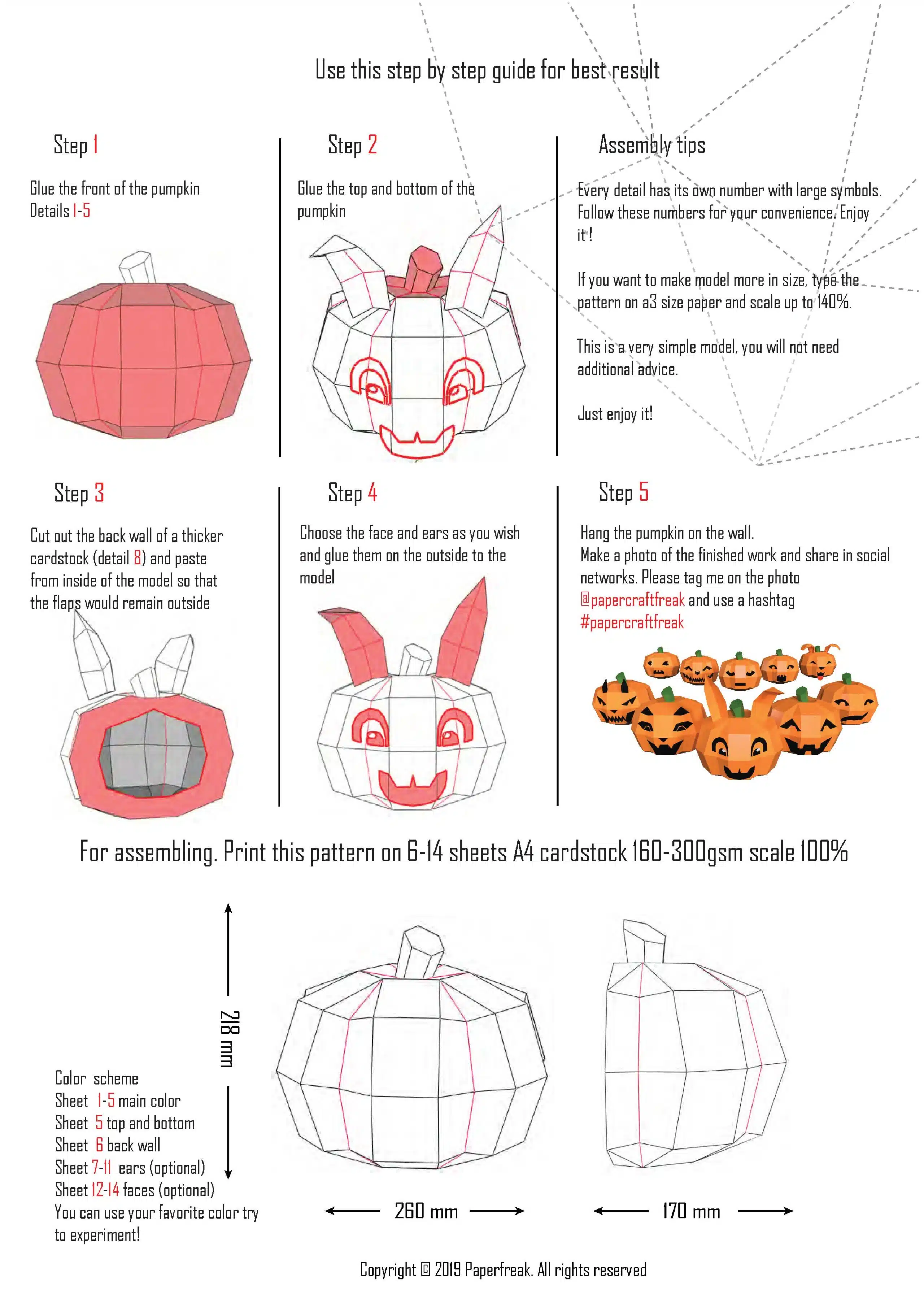 Use this step by step guide for best result

Step 1

Glue the front of the pumpkin
Details 1-5

Step 2

Glue the top and bottom of the pumpkin

Assembly tips

Every detail has its own number with large symbols. Follow these numbers for your convenience. Enjoy it !

If you want to make model more in size, type the pattern on a3 size paper and scale up to 140%.

This is a very simple model, you will not need additional advice.

Just enjoy it!

Step 3

Cut out the back wall of a thicker cardstock (detail 8) and paste from inside of the model so that the flaps would remain outside

Step 4

Choose the face and ears as you wish and glue them on the outside to the model

Step 5

Hang the pumpkin on the wall.
Make a photo of the finished work and share in social networks. Please tag me on the photo @papercraftfreak and use a hashtag #papercraftfreak

For assembling. Print this pattern on 6-14 sheets A4 cardstock 160-300gsm scale 100%

218 mm

Color scheme
Sheet 1-5 main color
Sheet 5 top and bottom
Sheet 6 back wall
Sheet 7-11 ears (optional)
Sheet 12-14 faces (optional)
You can use your favorite color try to experiment!

260 mm

170 mm

Copyright © 2019 Paperfreak. All rights reserved