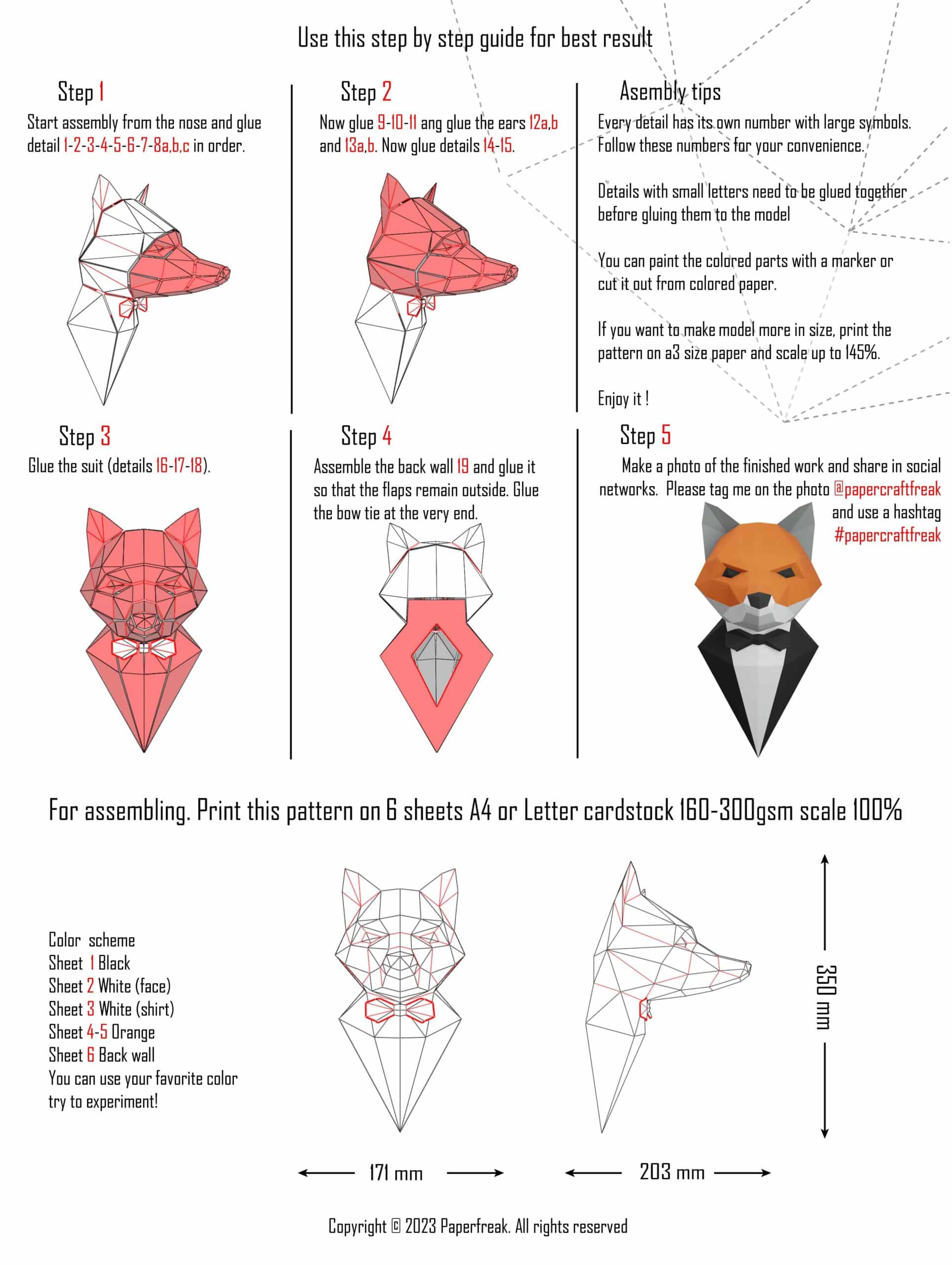 Use this step by step guide for best result

Step 1
Start assembly from the nose and glue detail 1-2-3-4-5-6-7-8a,b,c in order.

Step 2
Now glue 9-10-11 ang glue the ears 12a,b and 13a,b. Now glue details 14-15.

Asembly tips
Every detail has its own number with large symbols. Follow these numbers for your convenience.

Details with small letters need to be glued together before gluing them to the model

You can paint the colored parts with a marker or cut it out from colored paper.

If you want to make model more in size, print the pattern on a3 size paper and scale up to 145%.

Enjoy it !

Step 3
Glue the suit (details 16-17-18).

Step 4
Assemble the back wall 19 and glue it so that the flaps remain outside. Glue the bow tie at the very end.

Step 5
Make a photo of the finished work and share in social networks. Please tag me on the photo @papercraftfreak and use a hashtag #papercraftfreak

For assembling. Print this pattern on 6 sheets A4 or Letter cardstock 160-300gsm scale 100%

Color scheme
Sheet 1 Black
Sheet 2 White (face)
Sheet 3 White (shirt)
Sheet 4-5 Orange
Sheet 6 Back wall
You can use your favorite color try to experiment!

350 mm

171 mm

203 mm

Copyright © 2023 Paperfreak. All rights reserved