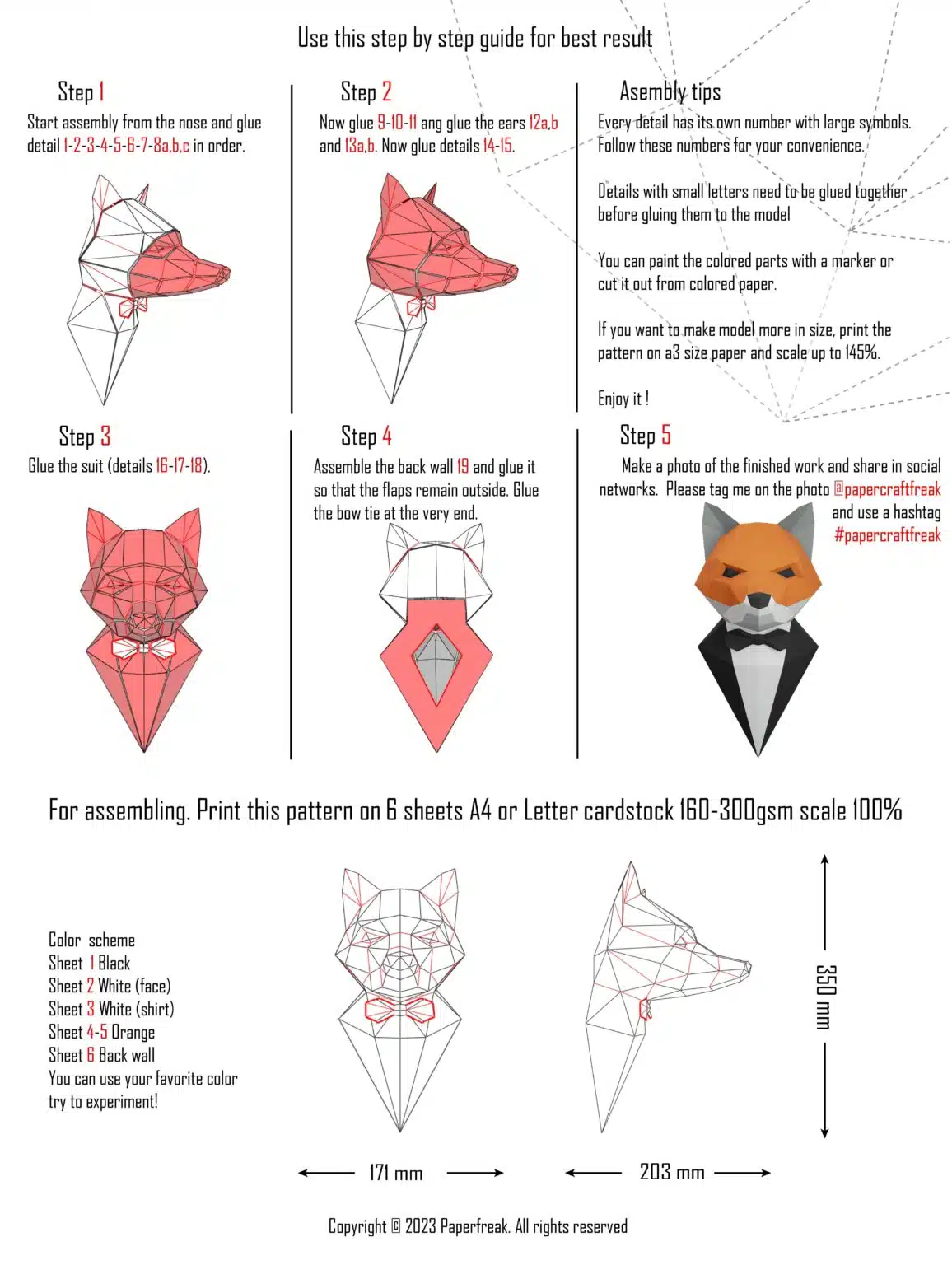 Use this step by step guide for best result

Step 1

Start assembly from the nose and glue detail 1-2-3-4-5-6-7-8a,b,c in order.

Step 2

Now glue 9-10-11 ang glue the ears 12a,b and 13a,b. Now glue details 14-15.

Asembly tips

Every detail has its own number with large symbols. Follow these numbers for your convenience.

Details with small letters need to be glued together before gluing them to the model

You can paint the colored parts with a marker or cut it out from colored paper.

If you want to make model more in size, print the pattern on a3 size paper and scale up to 145%.

Enjoy it !

Step 3

Glue the suit (details 16-17-18).

Step 4

Assemble the back wall 19 and glue it so that the flaps remain outside. Glue the bow tie at the very end.

Step 5

Make a photo of the finished work and share in social networks. Please tag me on the photo @papercraftfreak and use a hashtag #papercraftfreak

For assembling. Print this pattern on 6 sheets A4 or Letter cardstock 160-300gsm scale 100%

Color scheme
Sheet 1 Black
Sheet 2 White (face)
Sheet 3 White (shirt)
Sheet 4-5 Orange
Sheet 6 Back wall
You can use your favorite color try to experiment!

350 mm

171 mm

203 mm

Copyright © 2023 Paperfreak. All rights reserved