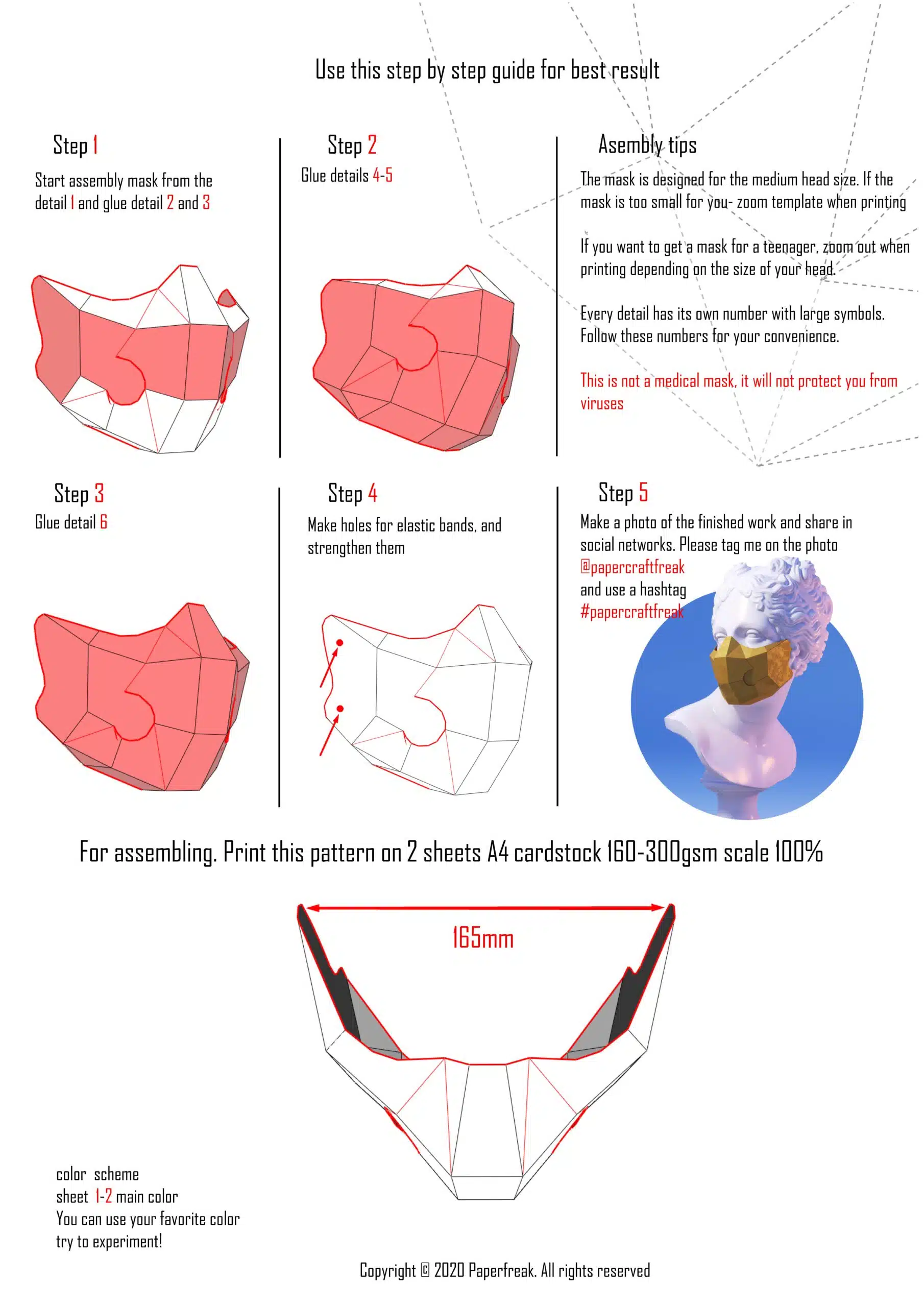 Use this step by step guide for best result

Step 1
Start assembly mask from the detail 1 and glue detail 2 and 3

Step 2
Glue details 4-5

Asembly tips
The mask is designed for the medium head size. If the mask is too small for you- zoom template when printing

If you want to get a mask for a teenager, zoom out when printing depending on the size of your head.

Every detail has its own number with large symbols. Follow these numbers for your convenience.

This is not a medical mask, it will not protect you from viruses

Step 3
Glue detail 6

Step 4
Make holes for elastic bands, and strengthen them

Step 5
Make a photo of the finished work and share in social networks. Please tag me on the photo
@papercraftfreak
and use a hashtag
#papercraftfreak

For assembling. Print this pattern on 2 sheets A4 cardstock 160-300gsm scale 100%

165mm

color scheme
sheet 1-2 main color
You can use your favorite color
try to experiment!

Copyright © 2020 Paperfreak. All rights reserved