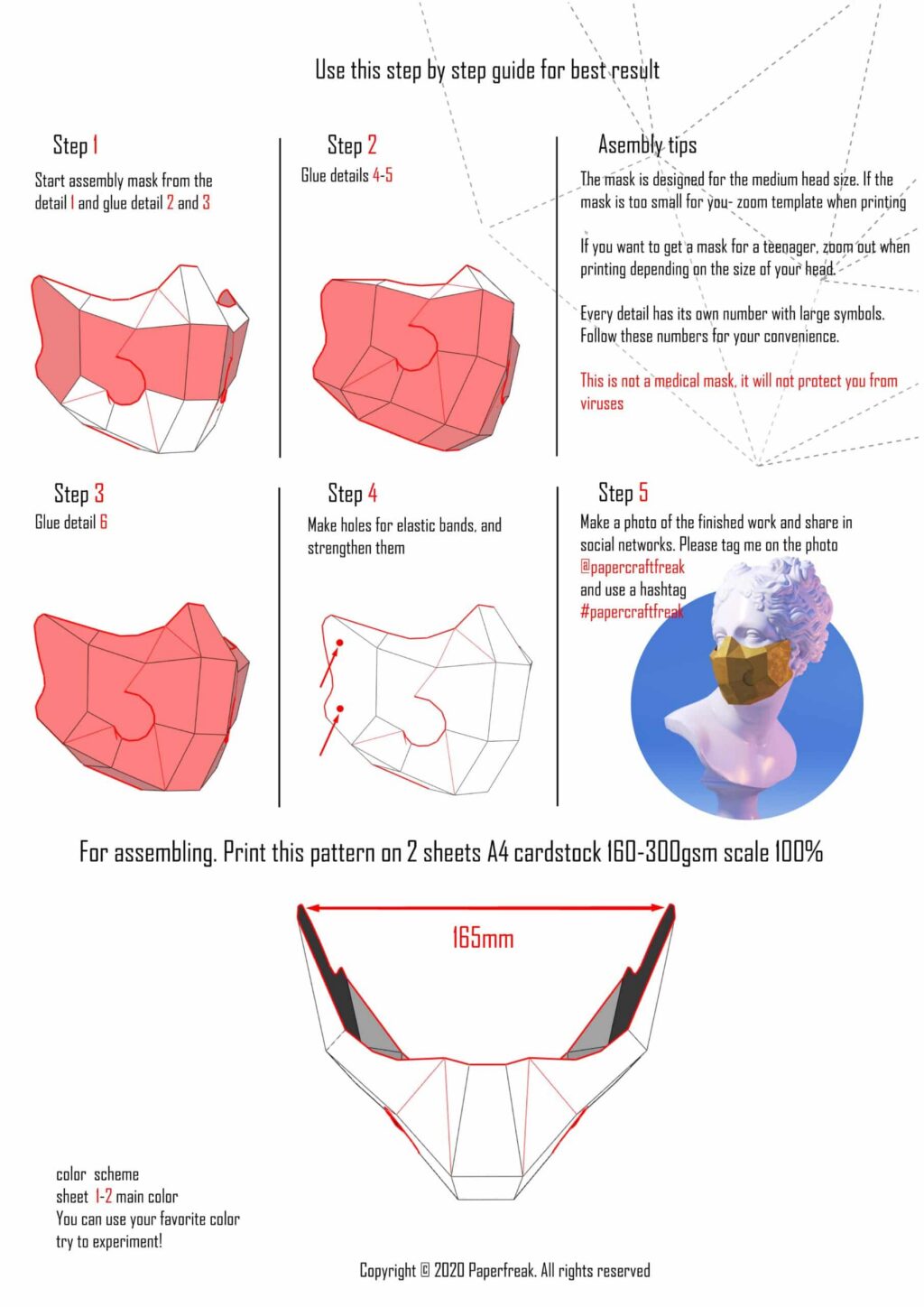 Use this step by step guide for best result

Step 1

Start assembly mask from the detail 1 and glue detail 2 and 3

Step 2

Glue details 4-5

Asembly tips

The mask is designed for the medium head size. If the mask is too small for you- zoom template when printing

If you want to get a mask for a teenager, zoom out when printing depending on the size of your head.

Every detail has its own number with large symbols. Follow these numbers for your convenience.

This is not a medical mask, it will not protect you from viruses

Step 3

Glue detail 6

Step 4

Make holes for elastic bands, and strengthen them

Step 5

Make a photo of the finished work and share in social networks. Please tag me on the photo @papercraftfreak and use a hashtag #papercraftfreak

For assembling. Print this pattern on 2 sheets A4 cardstock 160-300gsm scale 100%

165mm

color scheme
sheet 1-2 main color
You can use your favorite color
try to experiment!

Copyright © 2020 Paperfreak. All rights reserved