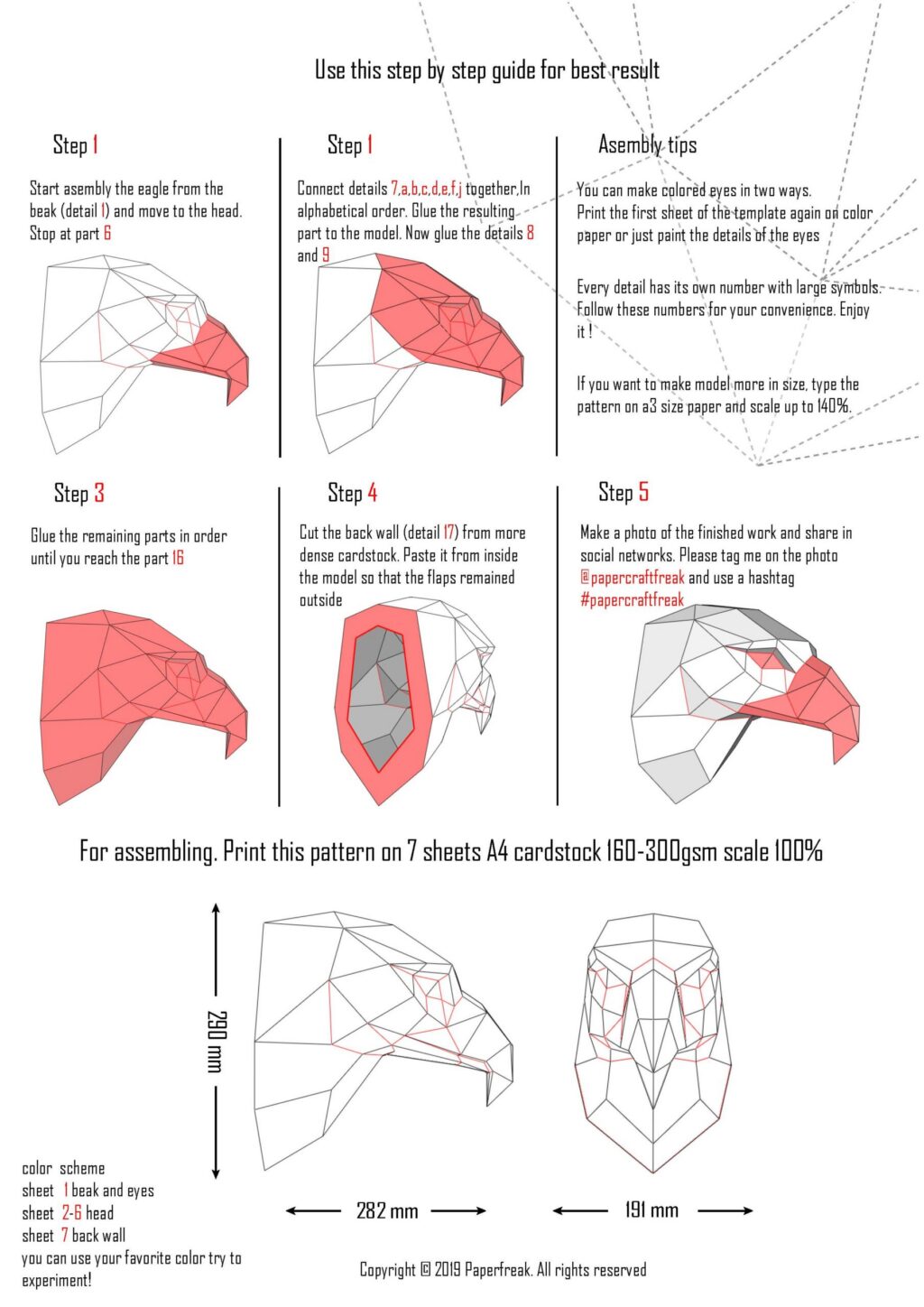 Use this step by step guide for best result

Step 1

Start asembly the eagle from the beak (detail 1) and move to the head. Stop at part 6

Step 1

Connect details 7,a,b,c,d,e,f,j together,In alphabetical order. Glue the resulting part to the model. Now glue the details 8 and 9

Asembly tips

You can make colored eyes in two ways. Print the first sheet of the template again on color paper or just paint the details of the eyes

Every detail has its own number with large symbols. Follow these numbers for your convenience. Enjoy it !

If you want to make model more in size, type the pattern on a3 size paper and scale up to 140%.

Step 3

Glue the remaining parts in order until you reach the part 16

Step 4

Cut the back wall (detail 17) from more dense cardstock. Paste it from inside the model so that the flaps remained outside

Step 5

Make a photo of the finished work and share in social networks. Please tag me on the photo @papercraftfreak and use a hashtag #papercraftfreak

For assembling. Print this pattern on 7 sheets A4 cardstock 160-300gsm scale 100%

290 mm

282 mm

191 mm

color scheme
sheet 1 beak and eyes
sheet 2-6 head
sheet 7 back wall
you can use your favorite color try to experiment!

Copyright © 2019 Paperfreak. All rights reserved