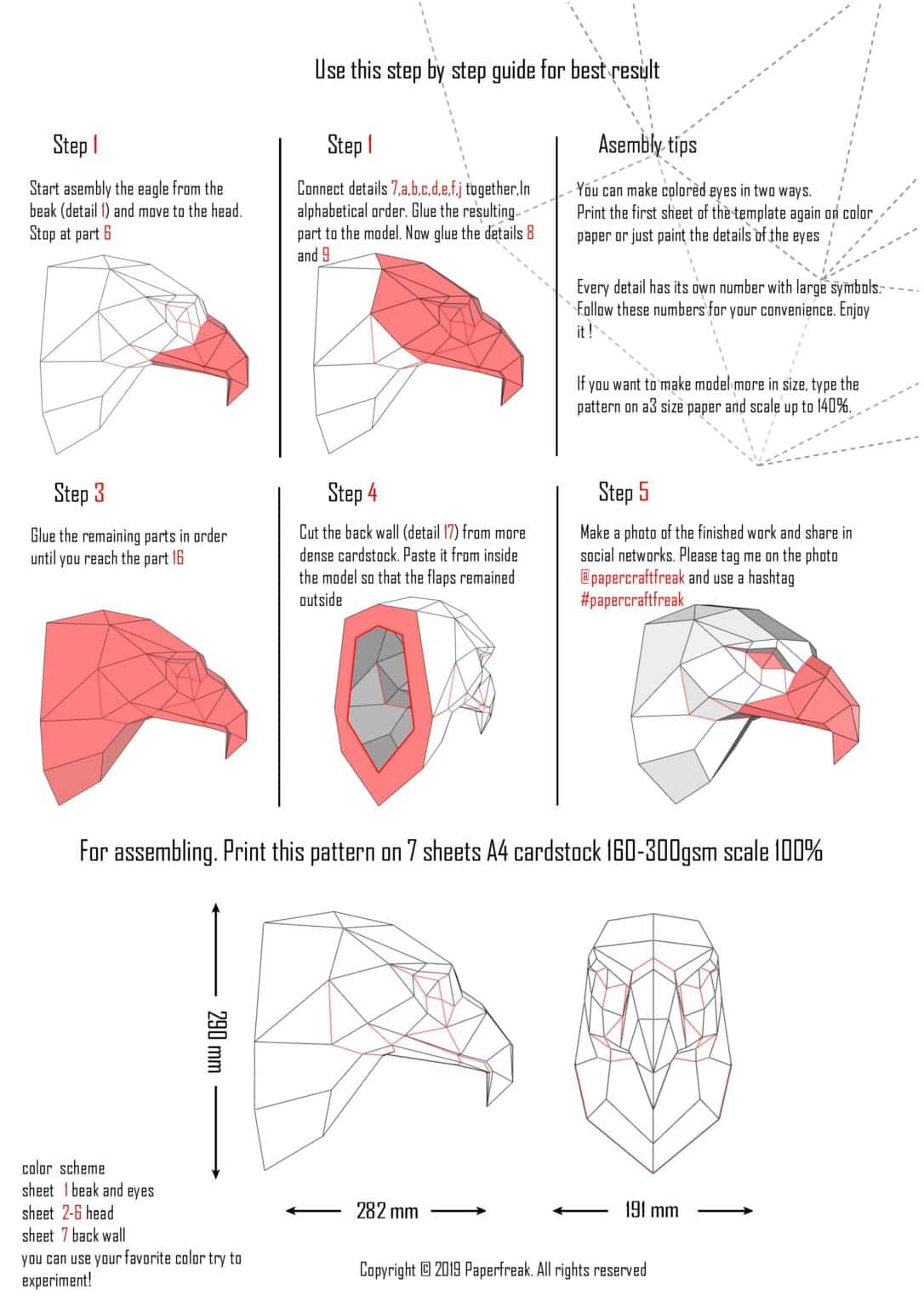 Use this step by step guide for best result

Step 1

Start asembly the eagle from the beak (detail 1) and move to the head. Stop at part 6

Step 1

Connect details 7,a,b,c,d,e,f,j together,In alphabetical order. Glue the resulting part to the model. Now glue the details 8 and 9

Asembly tips

You can make colored eyes in two ways. Print the first sheet of the template again on color paper or just paint the details of the eyes

Every detail has its own number with large symbols. Follow these numbers for your convenience. Enjoy it !

If you want to make model more in size, type the pattern on a3 size paper and scale up to 140%.

Step 3

Glue the remaining parts in order until you reach the part 16

Step 4

Cut the back wall (detail 17) from more dense cardstock. Paste it from inside the model so that the flaps remained outside

Step 5

Make a photo of the finished work and share in social networks. Please tag me on the photo @papercraftfreak and use a hashtag #papercraftfreak

For assembling. Print this pattern on 7 sheets A4 cardstock 160-300gsm scale 100%

290 mm

282 mm

191 mm

color scheme
sheet 1 beak and eyes
sheet 2-6 head
sheet 7 back wall
you can use your favorite color try to experiment!

Copyright © 2019 Paperfreak. All rights reserved