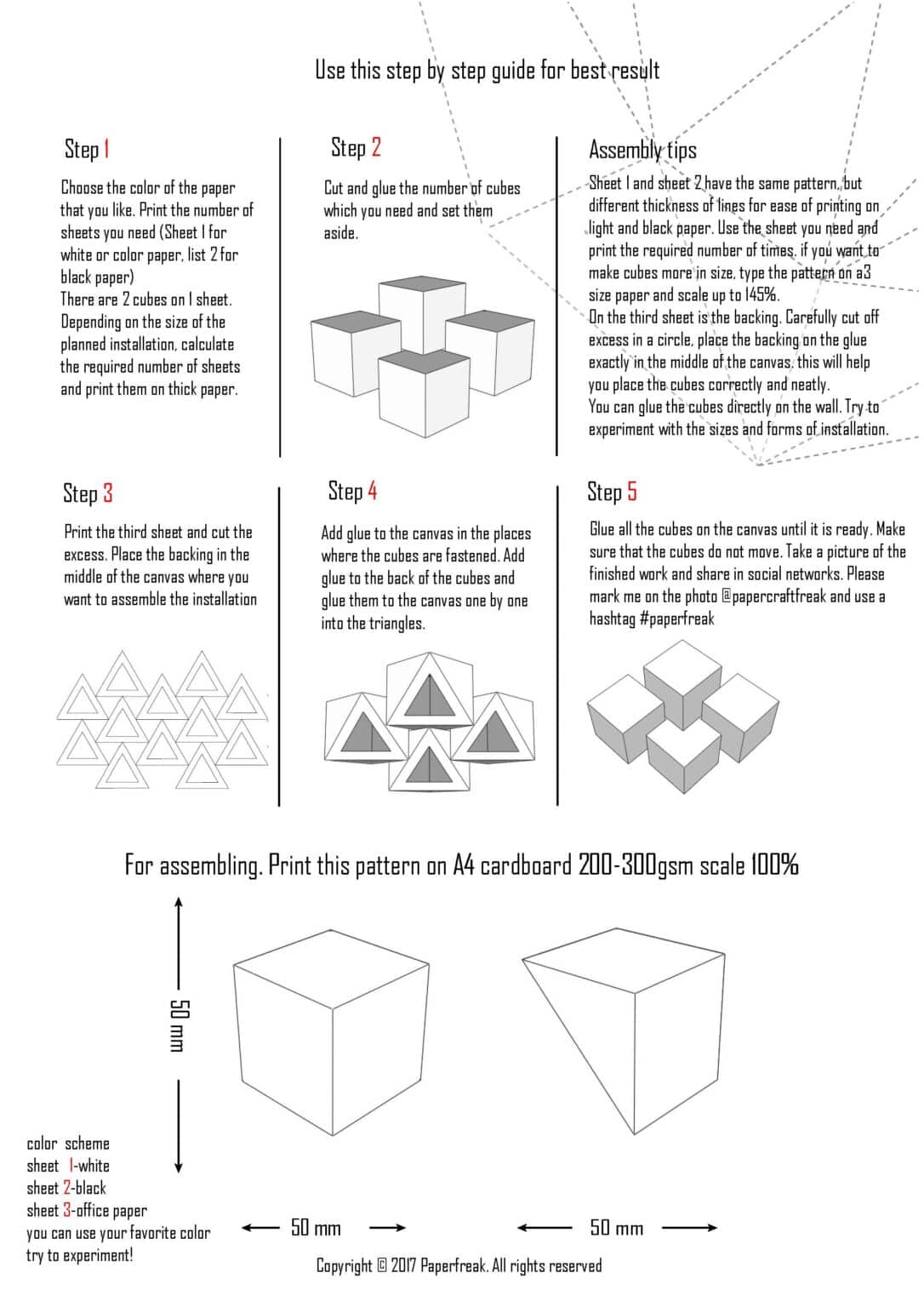 Use this step by step guide for best result

Step 1

Choose the color of the paper that you like. Print the number of sheets you need (Sheet 1 for white or color paper, list 2 for black paper)
There are 2 cubes on 1 sheet. Depending on the size of the planned installation, calculate the required number of sheets and print them on thick paper.

Step 2

Cut and glue the number of cubes which you need and set them aside.

Assembly tips

Sheet 1 and sheet 2 have the same pattern, but different thickness of lines for ease of printing on light and black paper. Use the sheet you need and print the required number of times. if you want to make cubes more in size, type the pattern on a3 size paper and scale up to 145%.
On the third sheet is the backing. Carefully cut off excess in a circle, place the backing on the glue exactly in the middle of the canvas. this will help you place the cubes correctly and neatly.
You can glue the cubes directly on the wall. Try to experiment with the sizes and forms of installation.

Step 3

Print the third sheet and cut the excess. Place the backing in the middle of the canvas where you want to assemble the installation

Step 4

Add glue to the canvas in the places where the cubes are fastened. Add glue to the back of the cubes and glue them to the canvas one by one into the triangles.

Step 5

Glue all the cubes on the canvas until it is ready. Make sure that the cubes do not move. Take a picture of the finished work and share in social networks. Please mark me on the photo @papercraftfreak and use a hashtag #paperfreak

For assembling. Print this pattern on A4 cardboard 200-300gsm scale 100%

50 mm

color scheme
sheet 1-white
sheet 2-black
sheet 3-office paper
you can use your favorite color
try to experiment!

50 mm

50 mm

Copyright © 2017 Paperfreak. All rights reserved