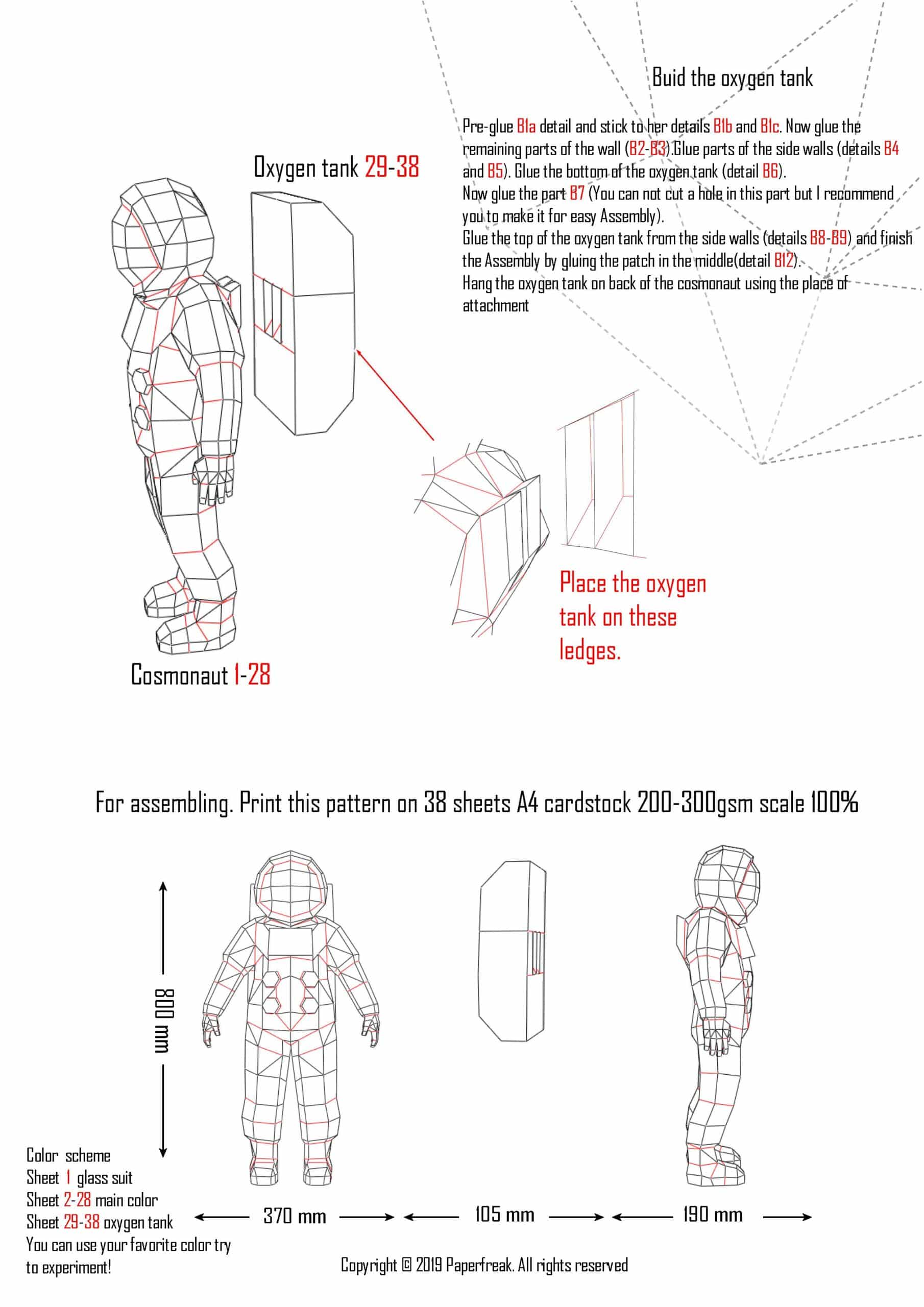 Buid the oxygen tank

Pre-glue B1a detail and stick to her details B1b and B1c. Now glue the remaining parts of the wall (B2-B3).Glue parts of the side walls (details B4 and B5). Glue the bottom of the oxygen tank (detail B6).
Now glue the part B7 (You can not cut a hole in this part but I recommend you to make it for easy Assembly).
Glue the top of the oxygen tank from the side walls (details B8-B9) and finish the Assembly by gluing the patch in the middle(detail B12).
Hang the oxygen tank on back of the cosmonaut using the place of attachment

Oxygen tank 29-38

Place the oxygen tank on these ledges.

Cosmonaut 1-28

For assembling. Print this pattern on 38 sheets A4 cardstock 200-300gsm scale 100%

800 mm

Color scheme
Sheet 1 glass suit
Sheet 2-28 main color
Sheet 29-38 oxygen tank
You can use your favorite color try to experiment!

370 mm

105 mm

190 mm

Copyright © 2019 Paperfreak. All rights reserved